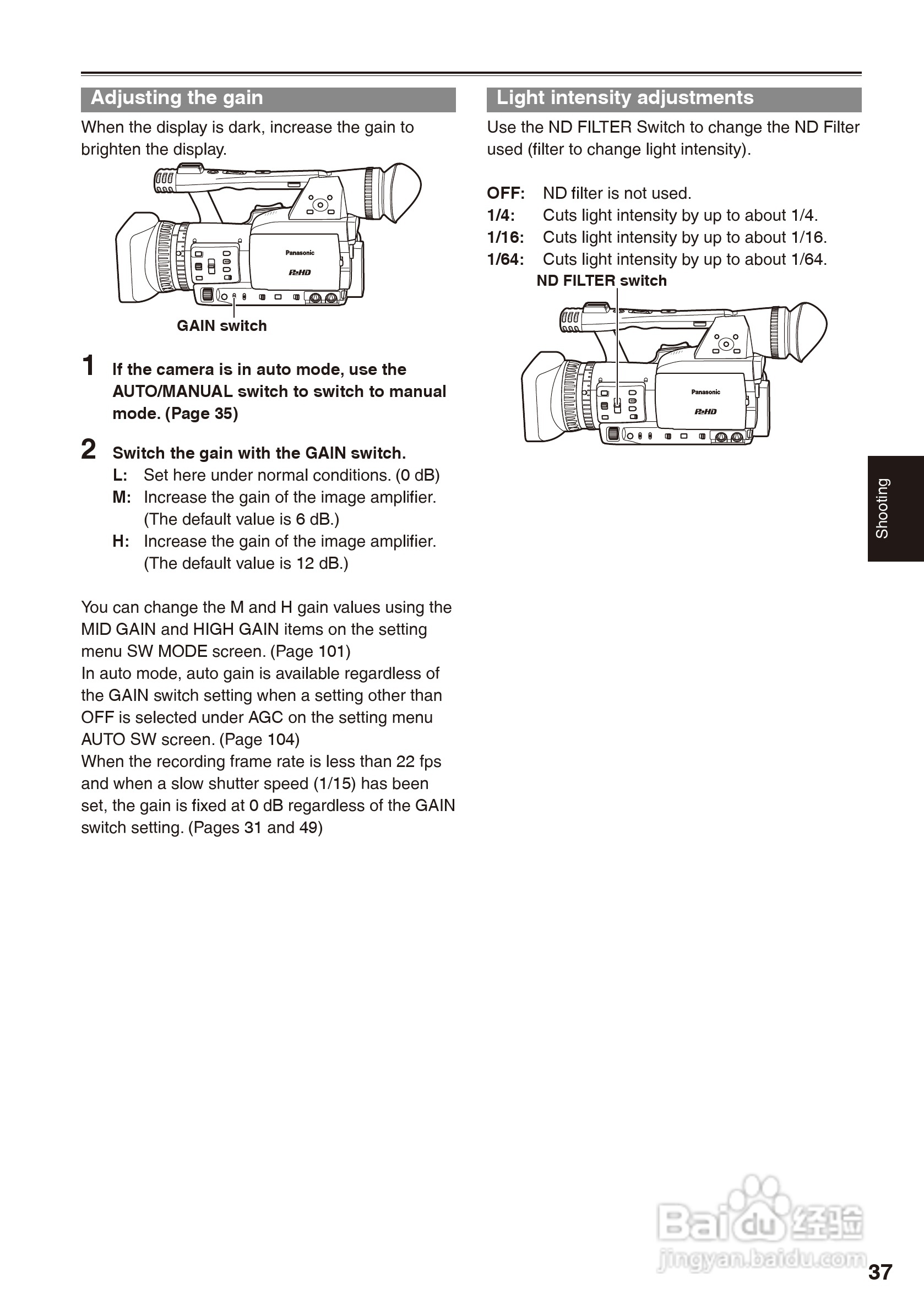 Adjusting the gain

When the display is dark, increase the gain to brighten the display.

Panasonic
P2HD

GAIN switch

1 If the camera is in auto mode, use the AUTO/MANUAL switch to switch to manual mode. (Page 35)

2 Switch the gain with the GAIN switch.
L: Set here under normal conditions. (0 dB)
M: Increase the gain of the image amplifier. (The default value is 6 dB.)
H: Increase the gain of the image amplifier. (The default value is 12 dB.)

You can change the M and H gain values using the MID GAIN and HIGH GAIN items on the setting menu SW MODE screen. (Page 101)
In auto mode, auto gain is available regardless of the GAIN switch setting when a setting other than OFF is selected under AGC on the setting menu AUTO SW screen. (Page 104)
When the recording frame rate is less than 22 fps and when a slow shutter speed (1/15) has been set, the gain is fixed at 0 dB regardless of the GAIN switch setting. (Pages 31 and 49)

Light intensity adjustments

Use the ND FILTER Switch to change the ND Filter used (filter to change light intensity).

OFF: ND filter is not used.
1/4: Cuts light intensity by up to about 1/4.
1/16: Cuts light intensity by up to about 1/16.
1/64: Cuts light intensity by up to about 1/64.

ND FILTER switch

Panasonic
P2HD

Shooting

Baidu 经验
jingyan.baidu.com

37