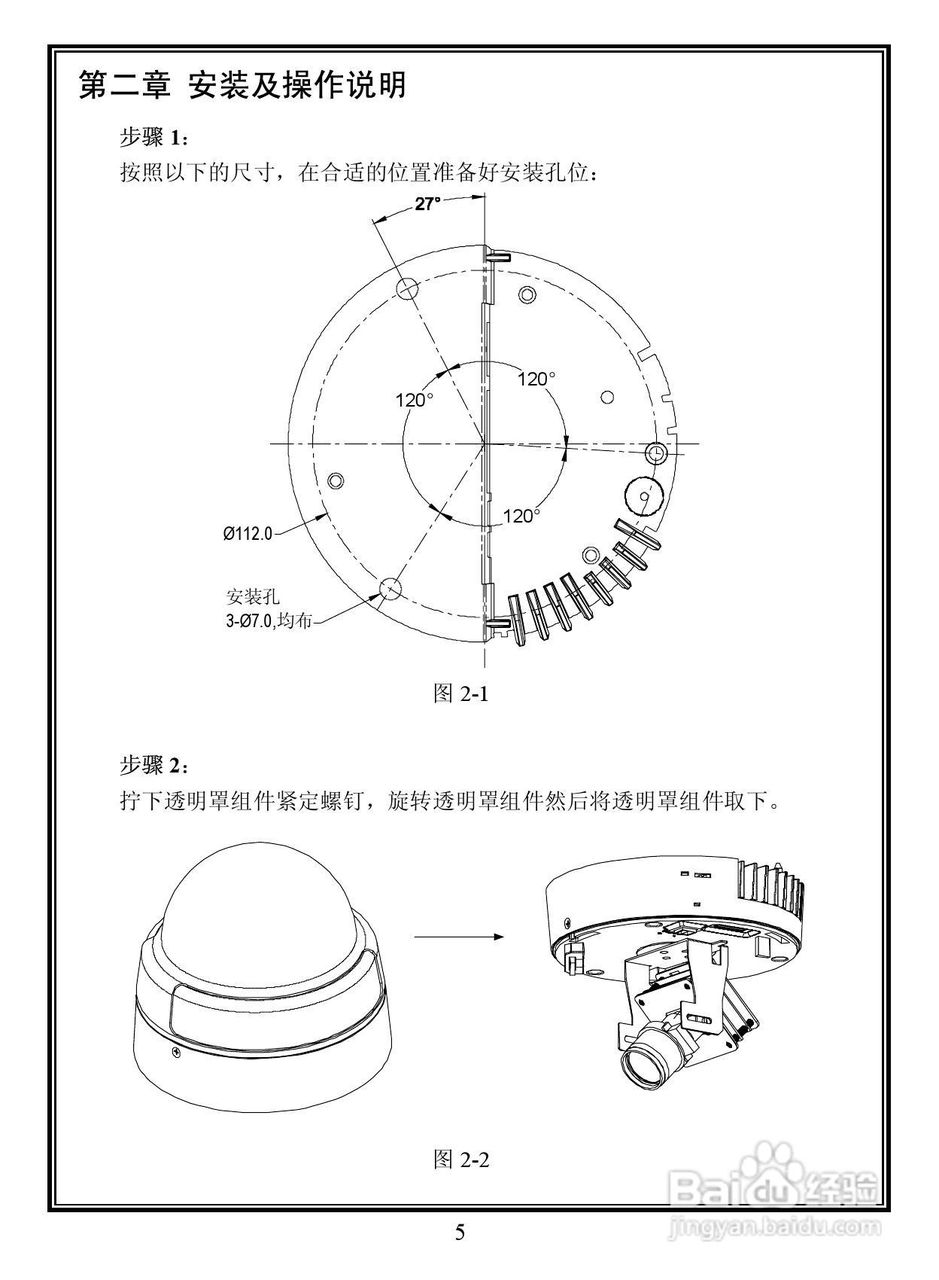 第二章 安装及操作说明

步骤 1：

按照以下的尺寸，在合适的位置准备好安装孔位：

27°

120°

120°

120°

Ø112.0

安装孔
3-Ø7.0,均布

图 2-1

步骤 2：

拧下透明罩组件紧定螺钉，旋转透明罩组件然后将透明罩组件取下。

图 2-2

Baidu经验
jingyan.baidu.com

5