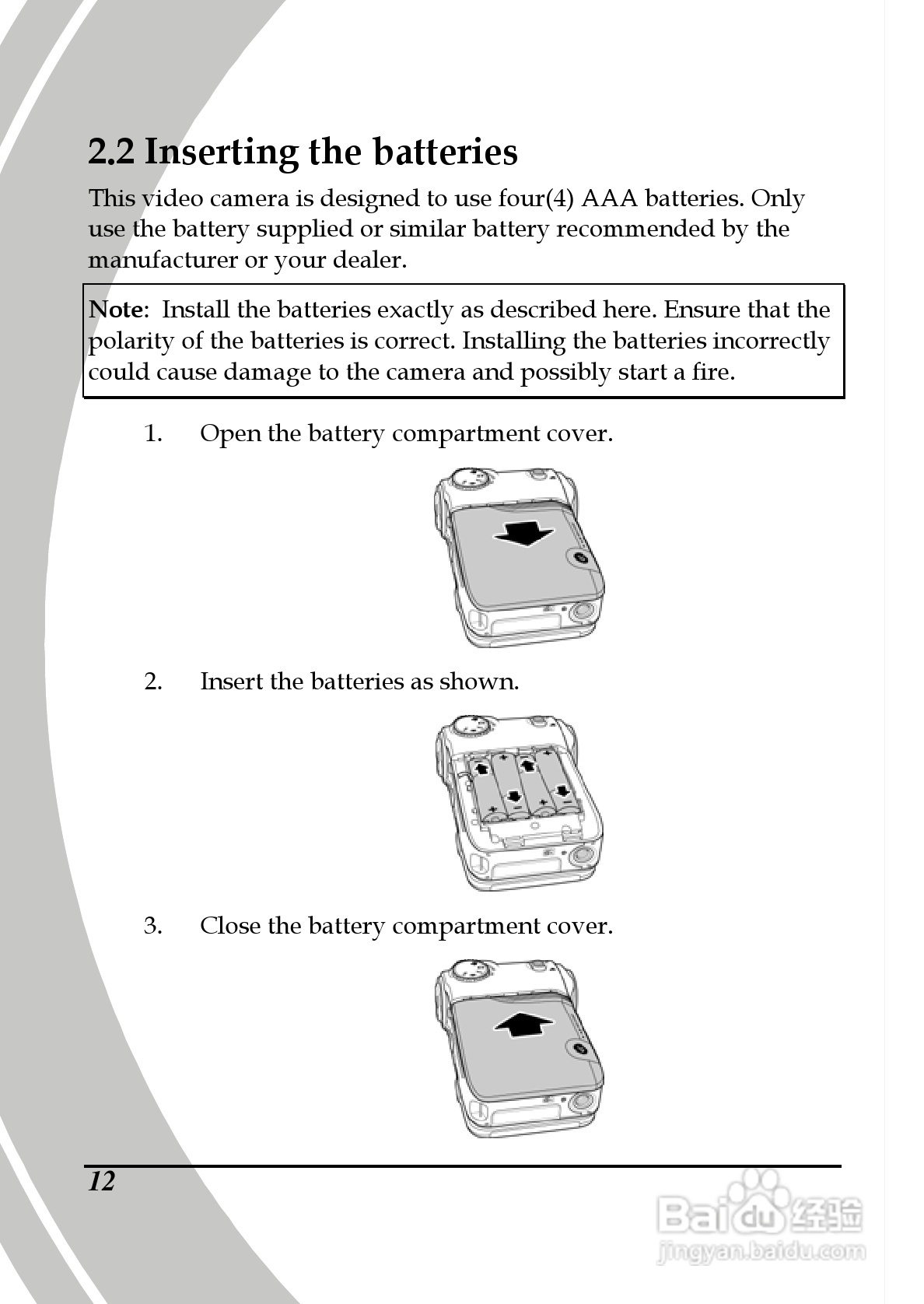 2.2 Inserting the batteries

This video camera is designed to use four(4) AAA batteries. Only use the battery supplied or similar battery recommended by the manufacturer or your dealer.

Note: Install the batteries exactly as described here. Ensure that the polarity of the batteries is correct. Installing the batteries incorrectly could cause damage to the camera and possibly start a fire.

1. Open the battery compartment cover.

2. Insert the batteries as shown.

3. Close the battery compartment cover.

12

Baidu 经验
jingyan.baidu.com