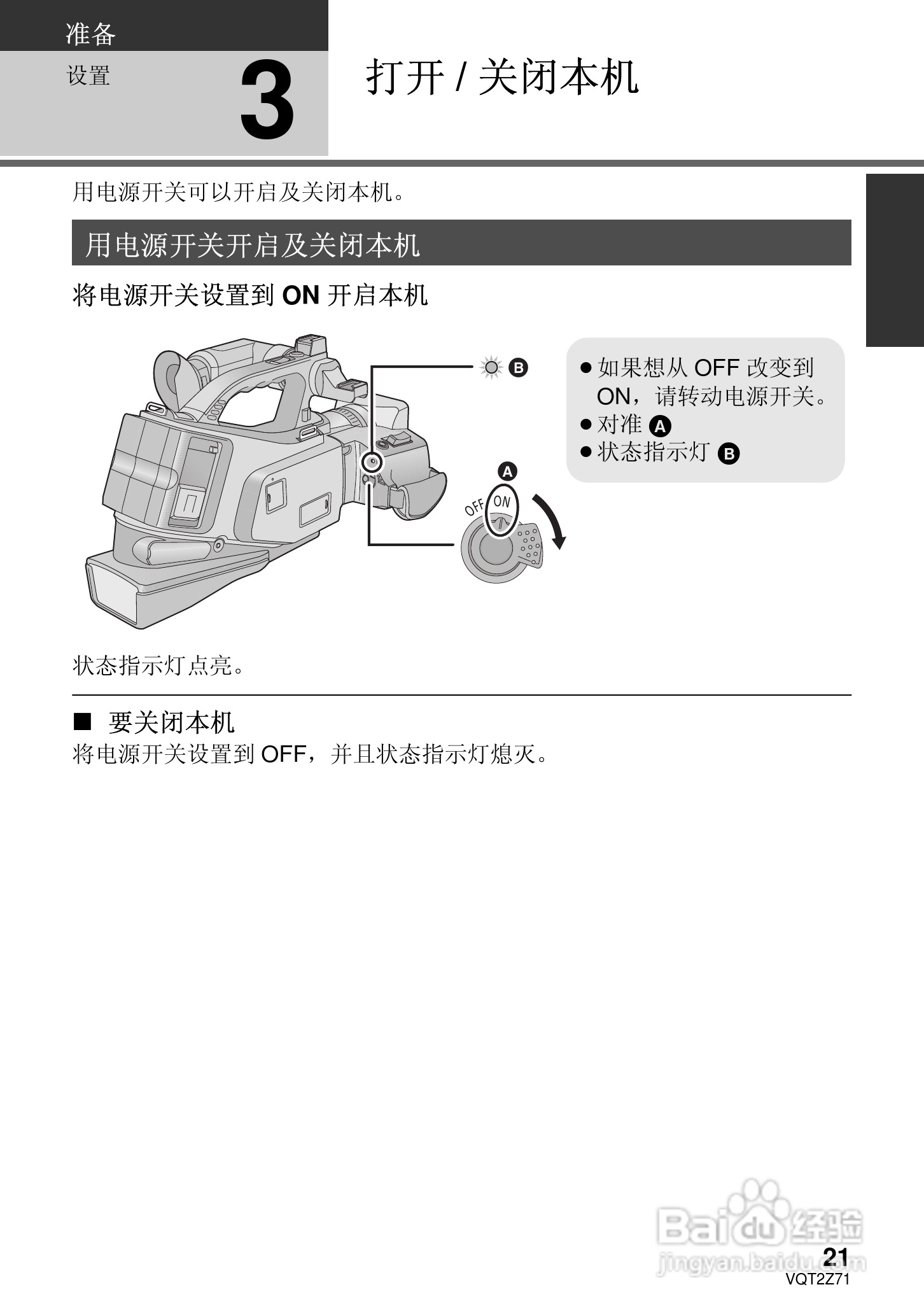 准备

设置

3

打开 / 关闭本机

用电源开关可以开启及关闭本机。

用电源开关开启及关闭本机

将电源开关设置到 ON 开启本机

B

A

OFF ON

● 如果想从 OFF 改变到 ON，请转动电源开关。
● 对准 A
● 状态指示灯 B

状态指示灯点亮。

■ 要关闭本机

将电源开关设置到 OFF，并且状态指示灯熄灭。

Baidu 经验
jingyan.baidu.com

21
VQT2Z71