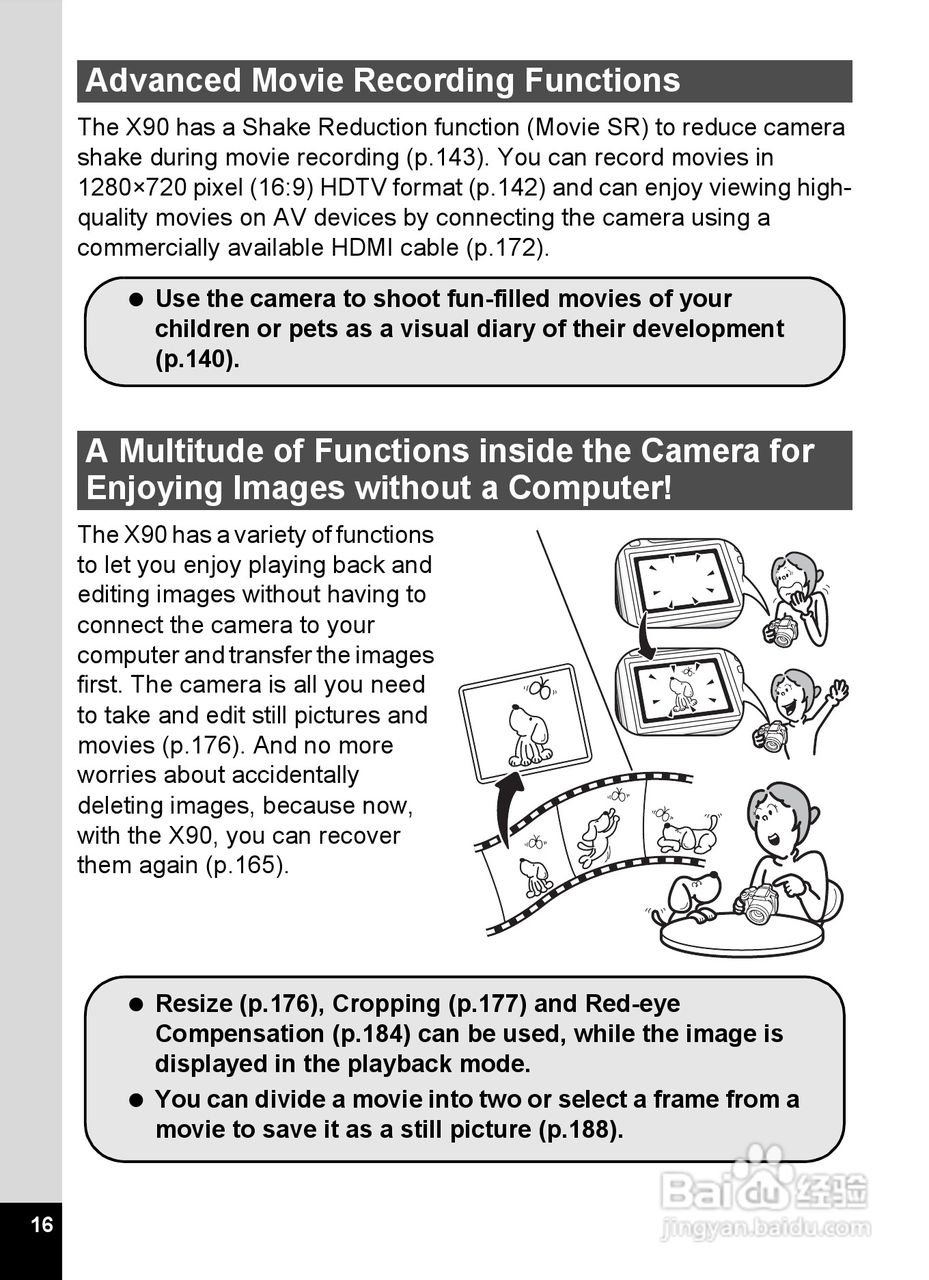 Advanced Movie Recording Functions

The X90 has a Shake Reduction function (Movie SR) to reduce camera shake during movie recording (p.143). You can record movies in 1280×720 pixel (16:9) HDTV format (p.142) and can enjoy viewing high-quality movies on AV devices by connecting the camera using a commercially available HDMI cable (p.172).

● Use the camera to shoot fun-filled movies of your children or pets as a visual diary of their development (p.140).

A Multitude of Functions inside the Camera for Enjoying Images without a Computer!

The X90 has a variety of functions to let you enjoy playing back and editing images without having to connect the camera to your computer and transfer the images first. The camera is all you need to take and edit still pictures and movies (p.176). And no more worries about accidentally deleting images, because now, with the X90, you can recover them again (p.165).

● Resize (p.176), Cropping (p.177) and Red-eye Compensation (p.184) can be used, while the image is displayed in the playback mode.
● You can divide a movie into two or select a frame from a movie to save it as a still picture (p.188).

16

Baidu 经验
jingyan.baidu.com