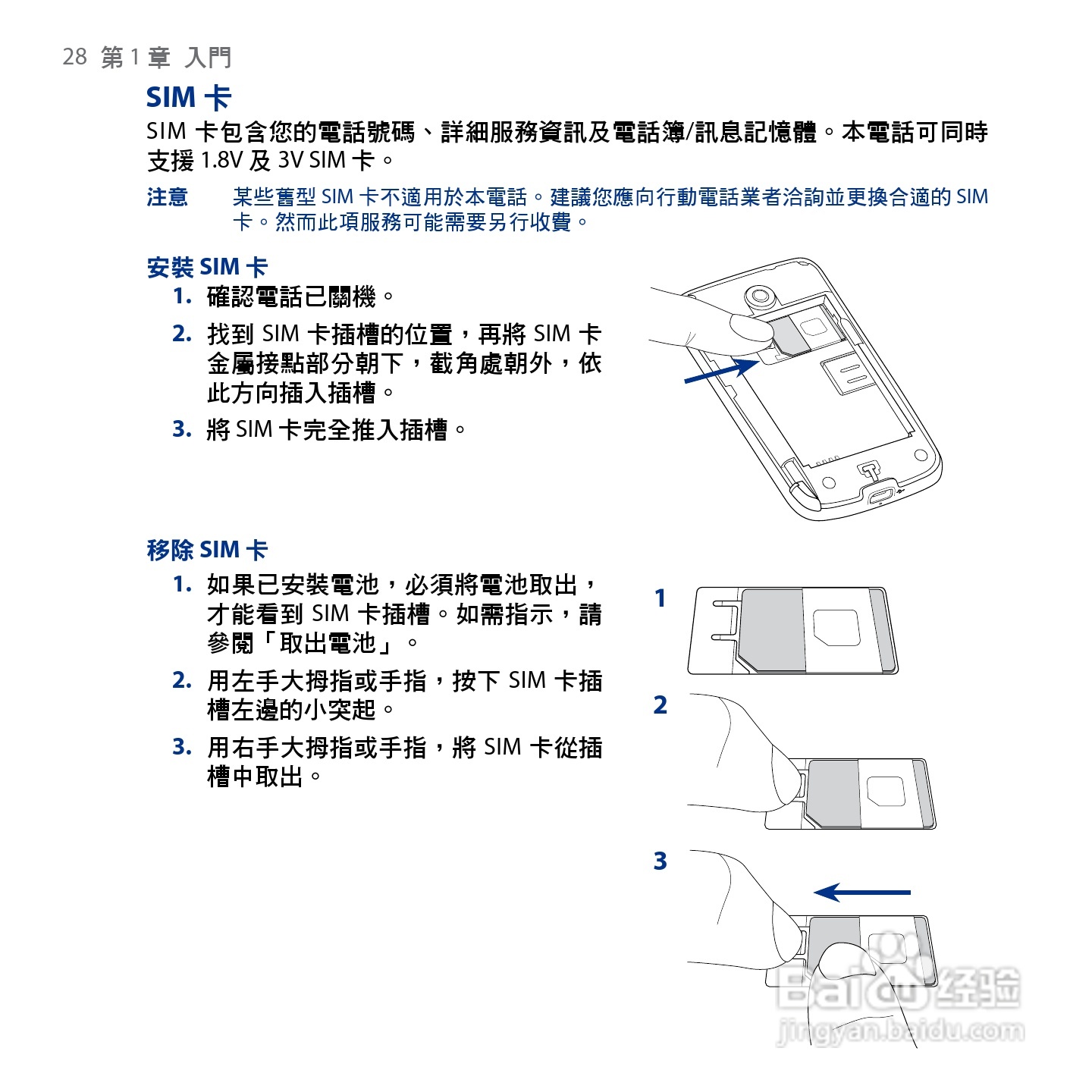 28 第 1 章 入門

SIM 卡

SIM 卡包含您的電話號碼、詳細服務資訊及電話簿/訊息記憶體。本電話可同時支援 1.8V 及 3V SIM 卡。

注意 某些舊型 SIM 卡不適用於本電話。建議您應向行動電話業者洽詢並更換合適的 SIM 卡。然而此項服務可能需要另行收費。

安裝 SIM 卡

1. 確認電話已關機。

2. 找到 SIM 卡插槽的位置，再將 SIM 卡金屬接點部分朝下，截角處朝外，依此方向插入插槽。

3. 將 SIM 卡完全推入插槽。

移除 SIM 卡

1. 如果已安裝電池，必須將電池取出，才能看到 SIM 卡插槽。如需指示，請參閱「取出電池」。

2. 用左手大拇指或手指，按下 SIM 卡插槽左邊的小突起。

3. 用右手大拇指或手指，將 SIM 卡從插槽中取出。

1

2

3

Baidu 经验
jingyan.baidu.com