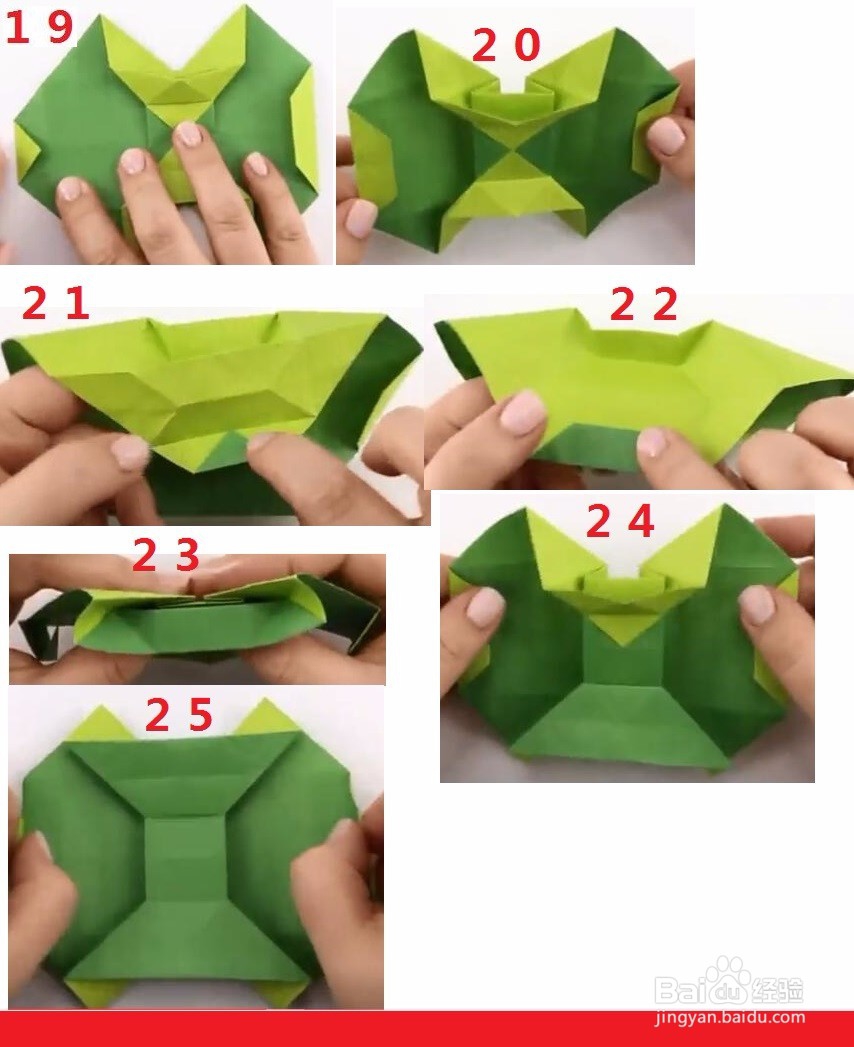 19

20

21

22

23

24

25

Baidu经验
jingyan.baidu.com