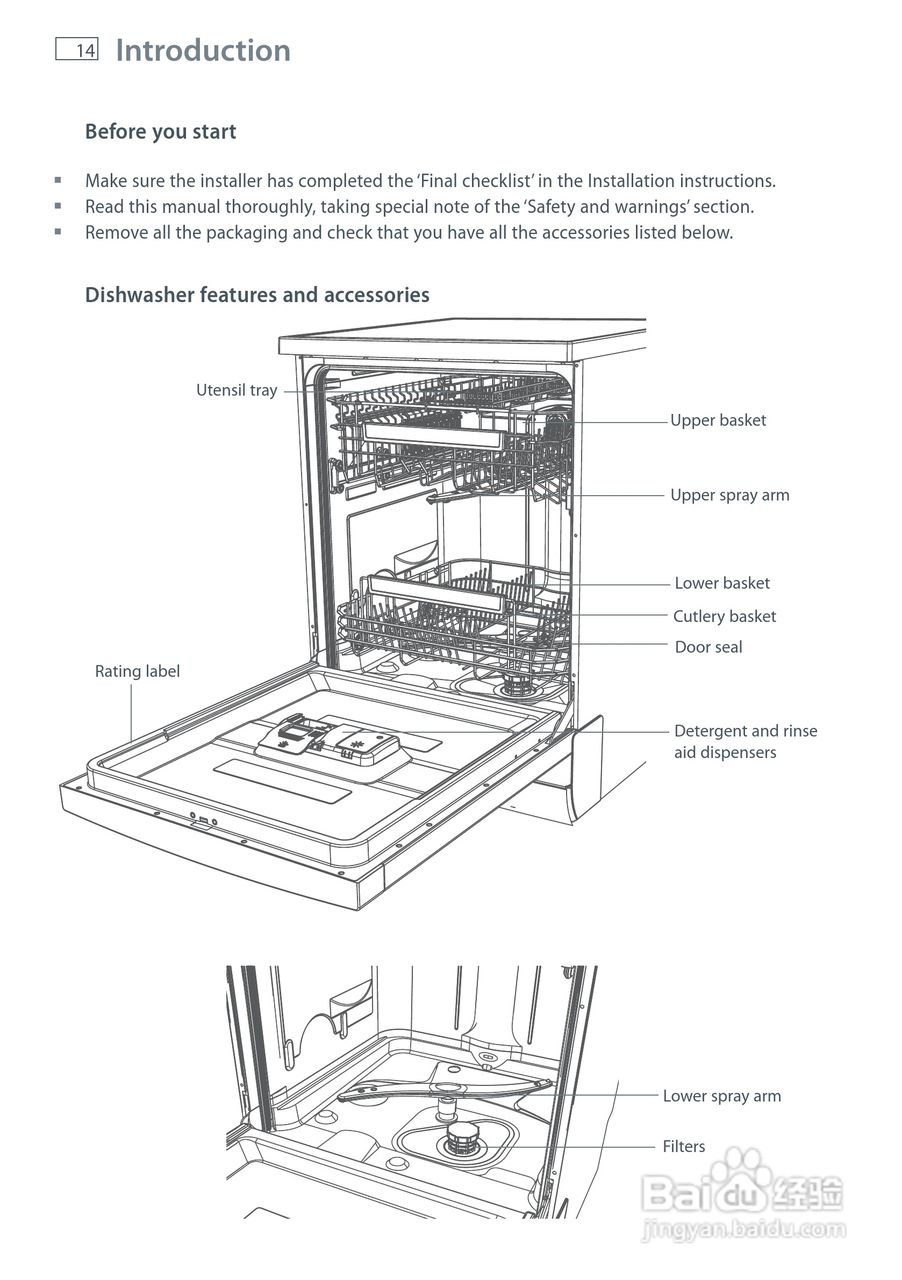 14 Introduction

Before you start

▪ Make sure the installer has completed the 'Final checklist' in the Installation instructions.
▪ Read this manual thoroughly, taking special note of the 'Safety and warnings' section.
▪ Remove all the packaging and check that you have all the accessories listed below.

Dishwasher features and accessories

Utensil tray

Upper basket

Upper spray arm

Lower basket

Cutlery basket

Door seal

Rating label

Detergent and rinse aid dispensers

Lower spray arm

Filters

Baidu 经验
jingyan.baidu.com