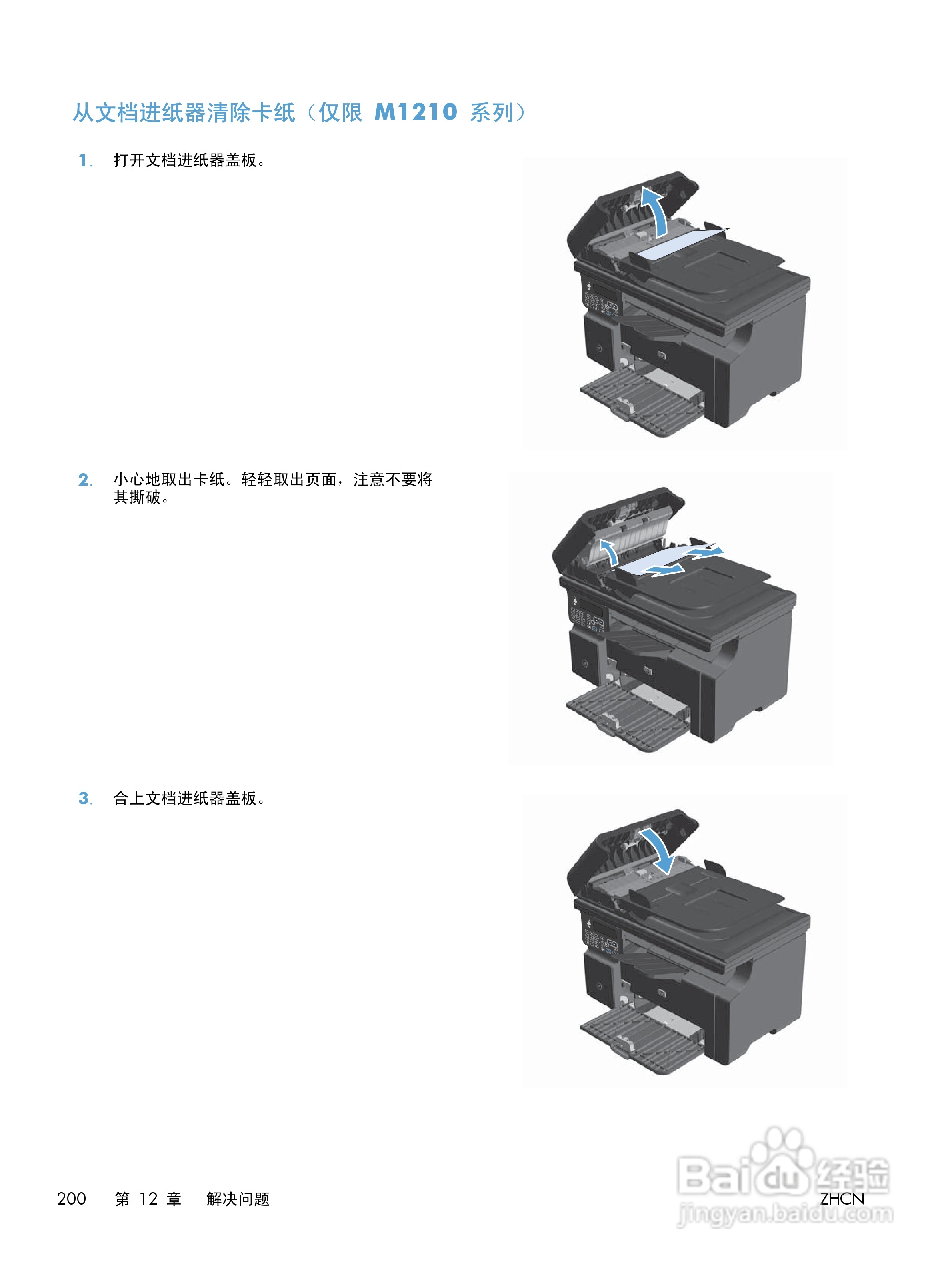 从文档进纸器清除卡纸（仅限 M1210 系列）

1. 打开文档进纸器盖板。

2. 小心地取出卡纸。轻轻取出页面，注意不要将其撕破。

3. 合上文档进纸器盖板。

200 第 12 章 解决问题

ZHCN

Baidu 经验
jingyan.baidu.com