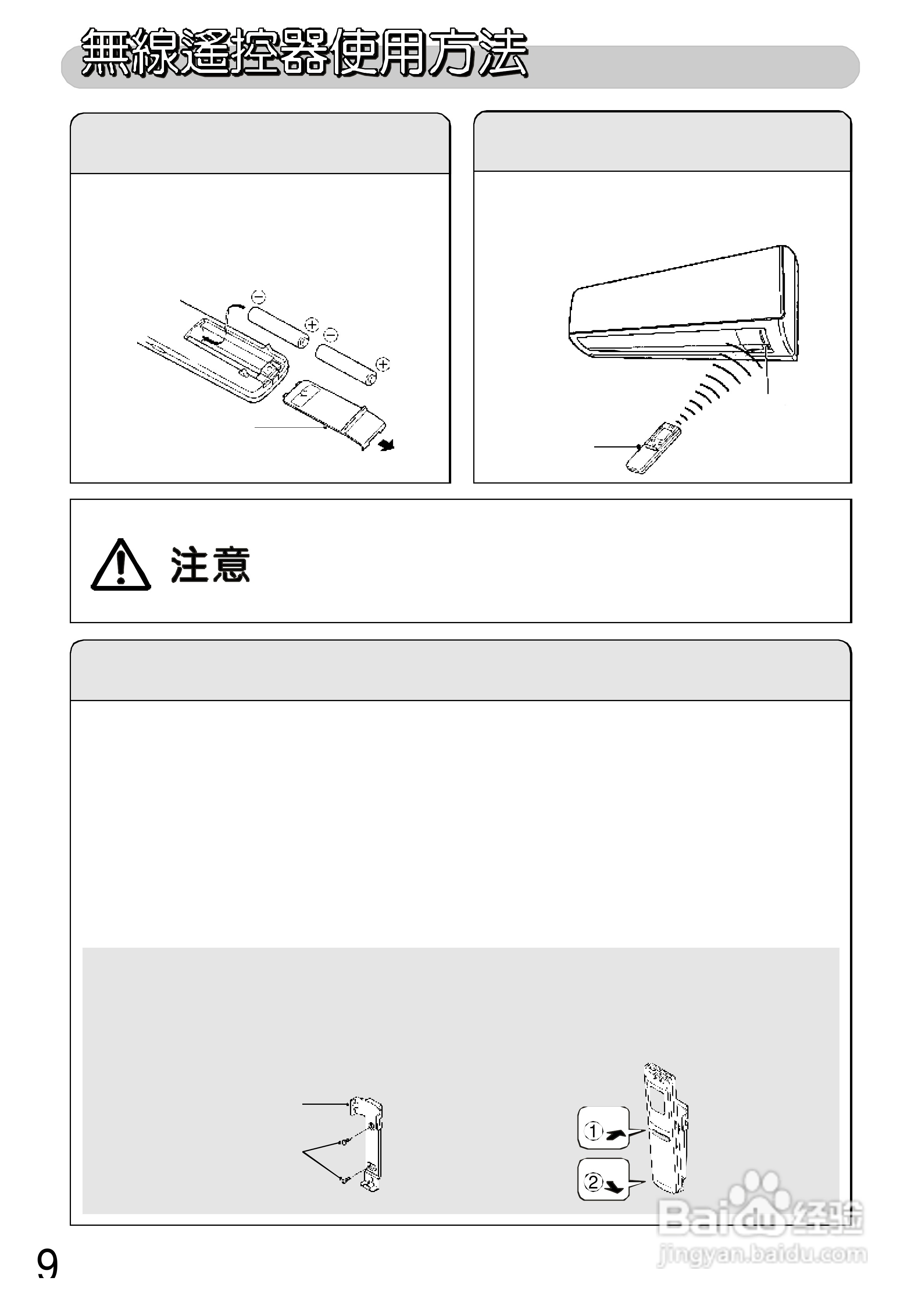 無線遙控器使用方法

注意

①

②

9

Baidu 经验
jingyan.baidu.com