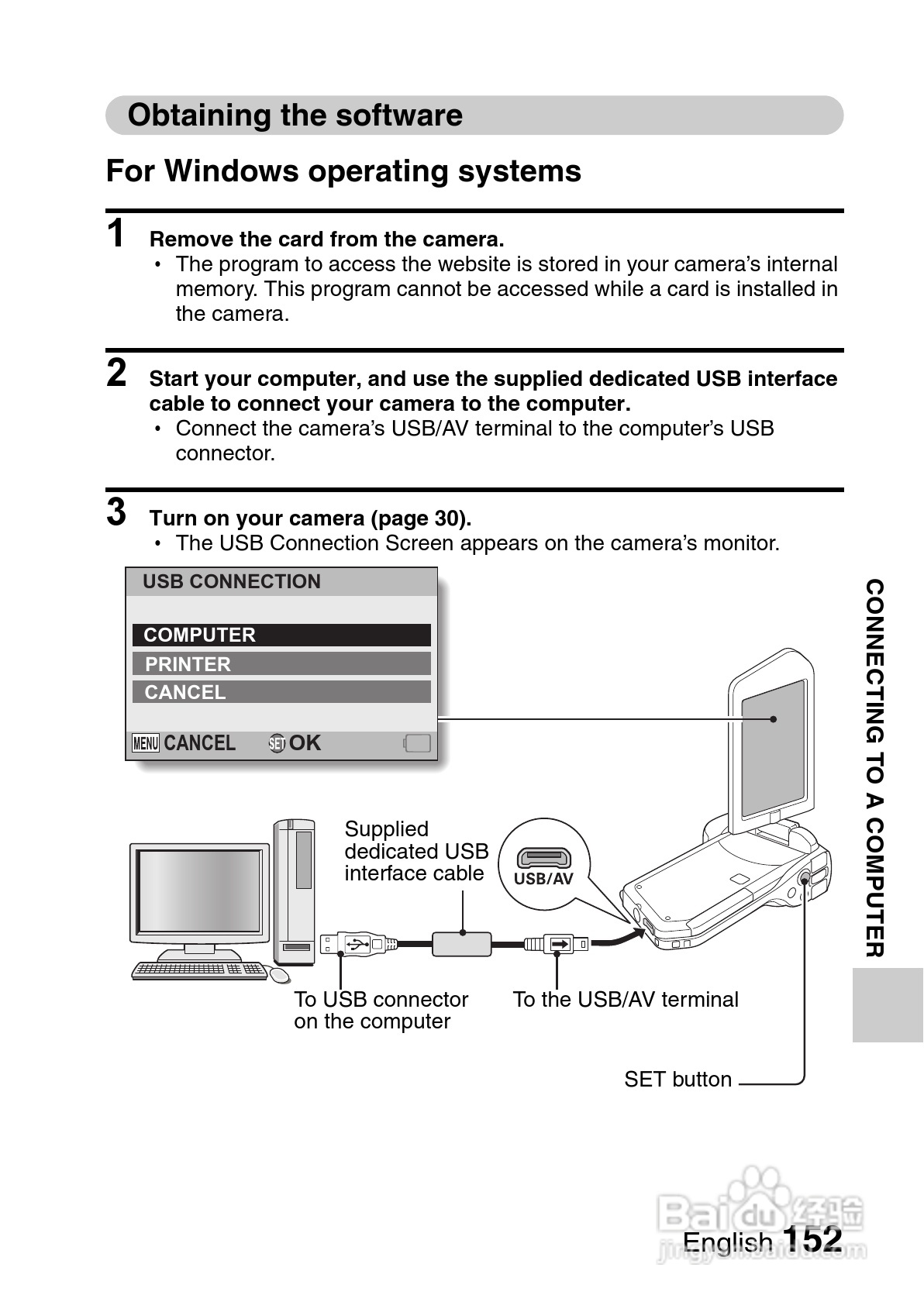 Obtaining the software

For Windows operating systems

1 Remove the card from the camera.
• The program to access the website is stored in your camera's internal memory. This program cannot be accessed while a card is installed in the camera.

2 Start your computer, and use the supplied dedicated USB interface cable to connect your camera to the computer.
• Connect the camera's USB/AV terminal to the computer's USB connector.

3 Turn on your camera (page 30).
• The USB Connection Screen appears on the camera's monitor.

USB CONNECTION
COMPUTER
PRINTER
CANCEL
MENU CANCEL SET OK

Supplied dedicated USB interface cable

USB/AV

To USB connector on the computer

To the USB/AV terminal

SET button

CONNECTING TO A COMPUTER

Baidu 经验
jingyan.baidu.com

English 152