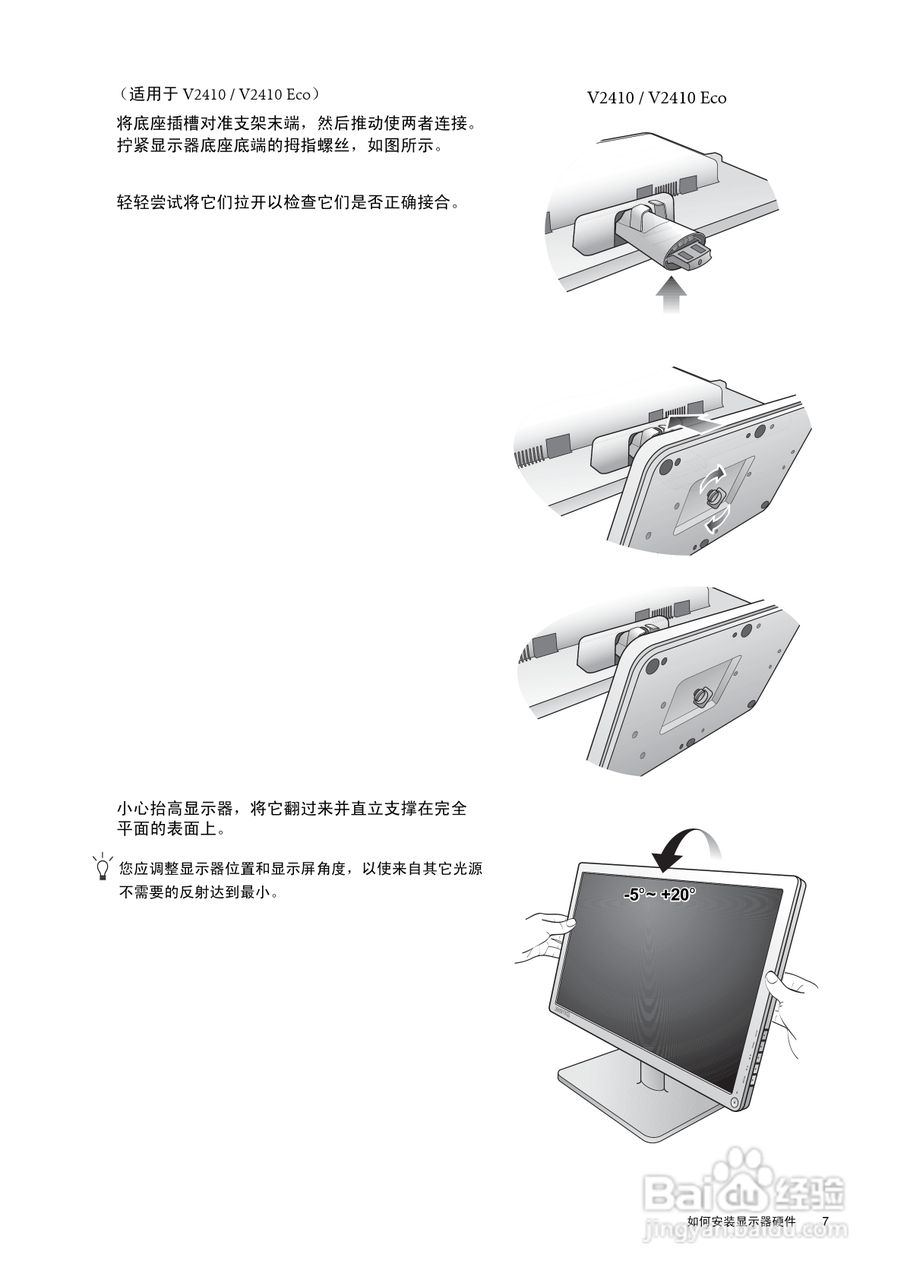 （适用于 V2410 / V2410 Eco）

将底座插槽对准支架末端，然后推动使两者连接。拧紧显示器底座底端的拇指螺丝，如图所示。

轻轻尝试将它们拉开以检查它们是否正确接合。

V2410 / V2410 Eco

小心抬高显示器，将它翻过来并直立支撑在完全平面的表面上。

您应调整显示器位置和显示屏角度，以使来自其它光源不需要的反射达到最小。

-5° ~ +20°

Baidu 经验
jingyan.baidu.com

如何安装显示器硬件 7