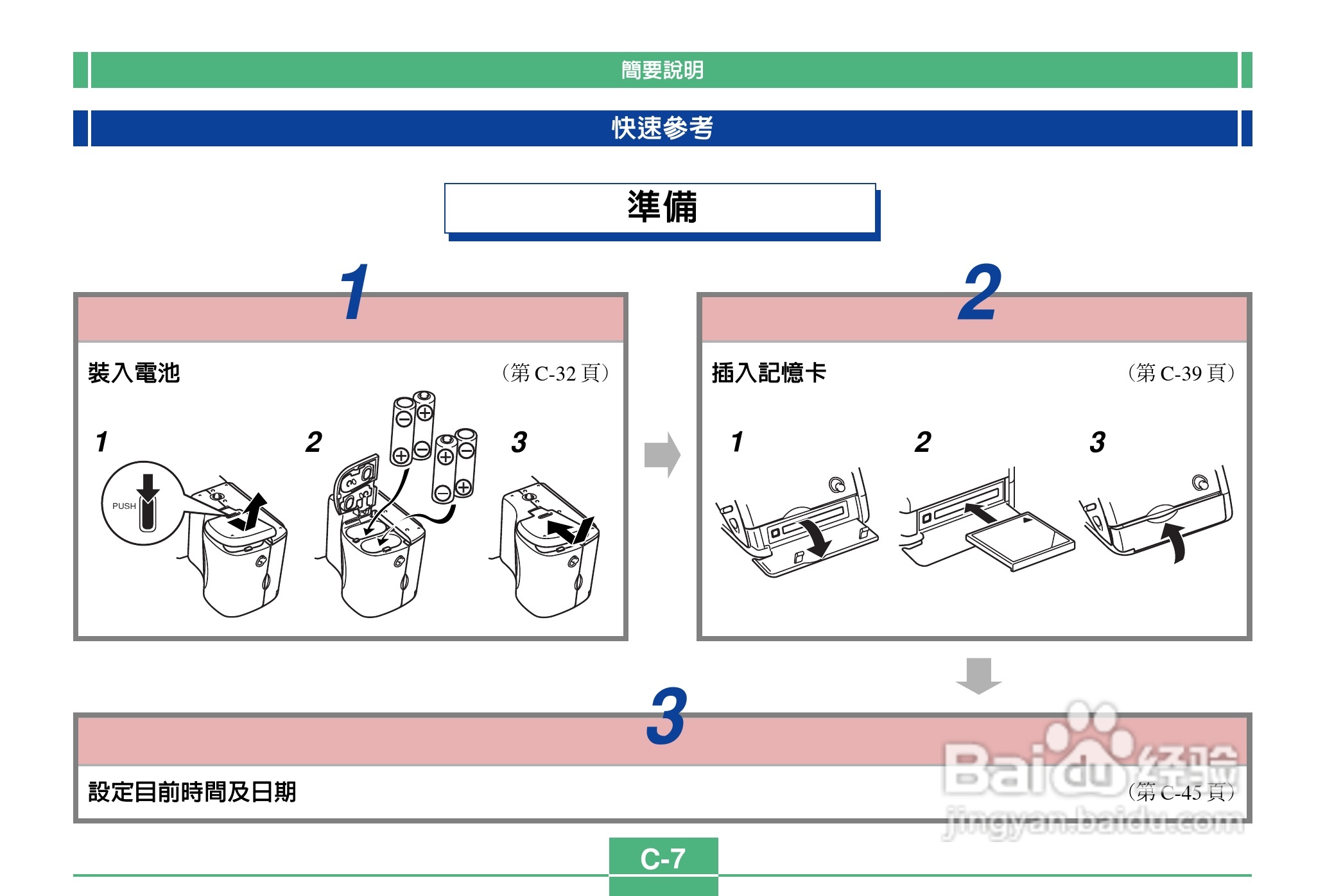 簡要說明

快速參考

準備

1

裝入電池 （第 C-32 頁）

1 2 3

PUSH

2

插入記憶卡 （第 C-39 頁）

1 2 3

3

設定目前時間及日期 （第 C-45 頁）

Baidu 经验
jingyan.baidu.com

C-7