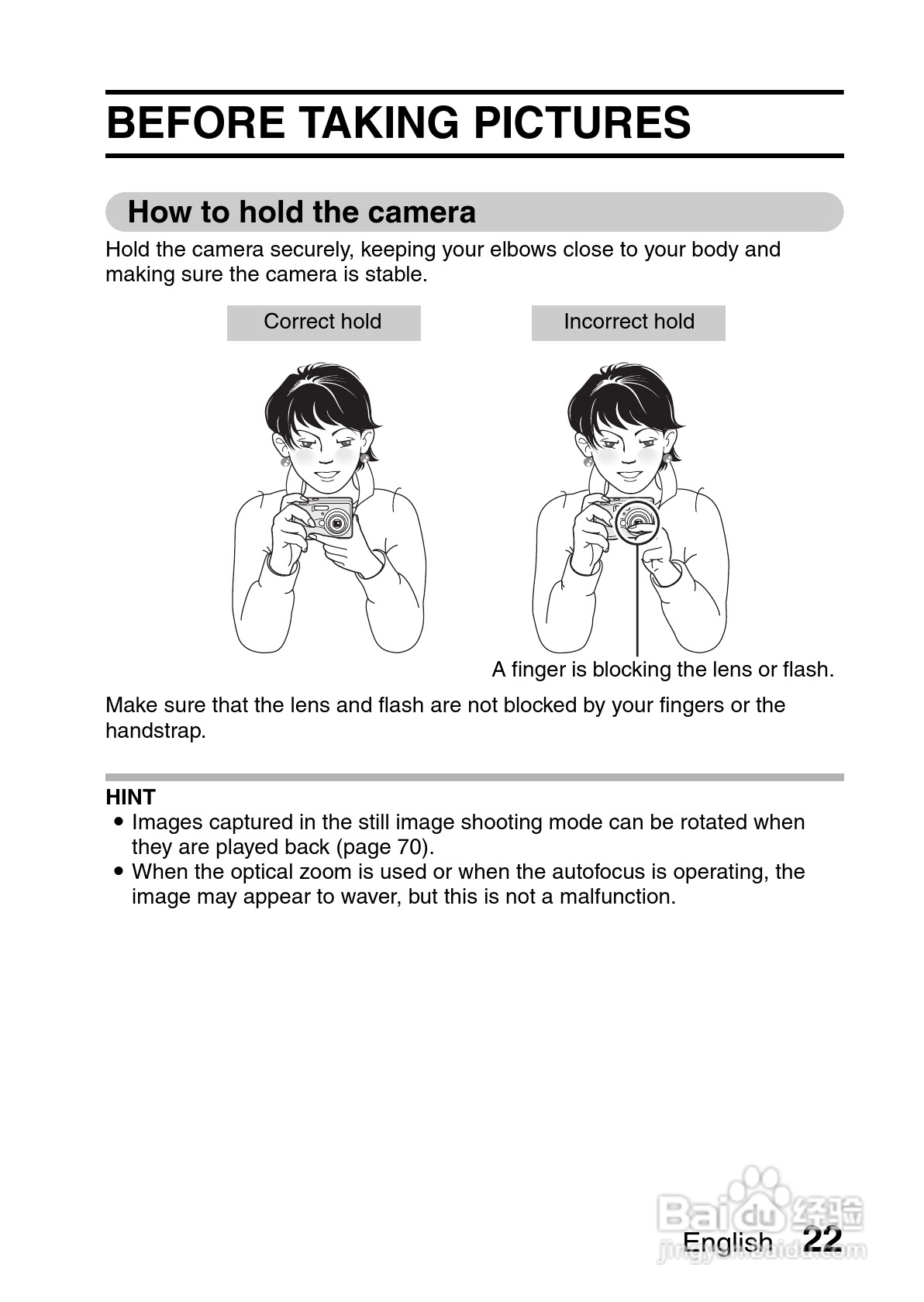 BEFORE TAKING PICTURES

How to hold the camera

Hold the camera securely, keeping your elbows close to your body and making sure the camera is stable.

Correct hold

Incorrect hold

A finger is blocking the lens or flash.

Make sure that the lens and flash are not blocked by your fingers or the handstrap.

HINT
• Images captured in the still image shooting mode can be rotated when they are played back (page 70).
• When the optical zoom is used or when the autofocus is operating, the image may appear to waver, but this is not a malfunction.

Baidu 经验
jingyan.baidu.com

English 22