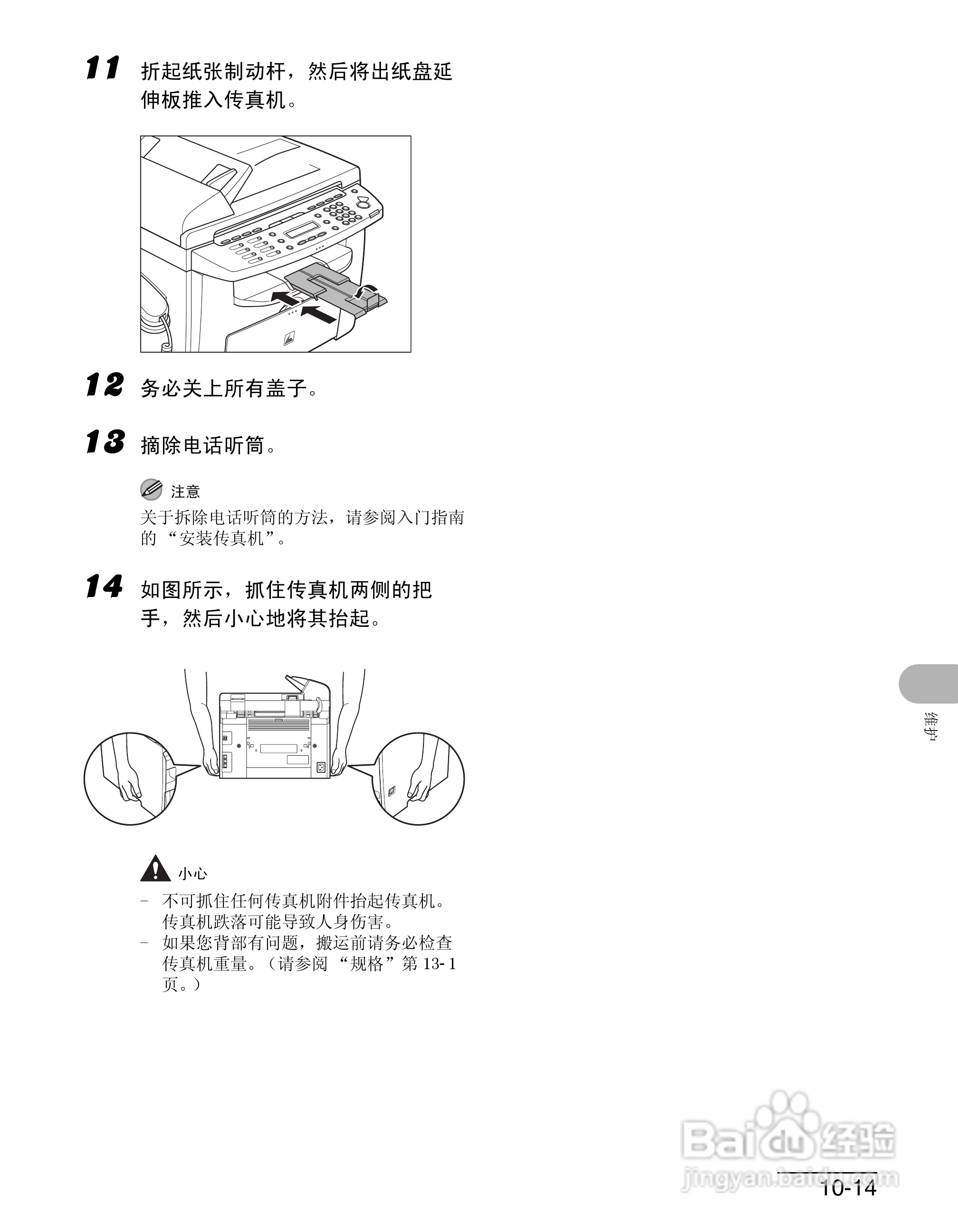 11 折起纸张制动杆，然后将出纸盘延伸板推入传真机。

12 务必关上所有盖子。

13 摘除电话听筒。

注意

关于拆除电话听筒的方法，请参阅入门指南的“安装传真机”。

14 如图所示，抓住传真机两侧的把手，然后小心地将其抬起。

小心

– 不可抓住任何传真机附件抬起传真机。传真机跌落可能导致人身伤害。
– 如果您背部有问题，搬运前请务必检查传真机重量。（请参阅“规格”第 13-1 页。）

维护

Baidu 经验
jingyan.baidu.com

10-14