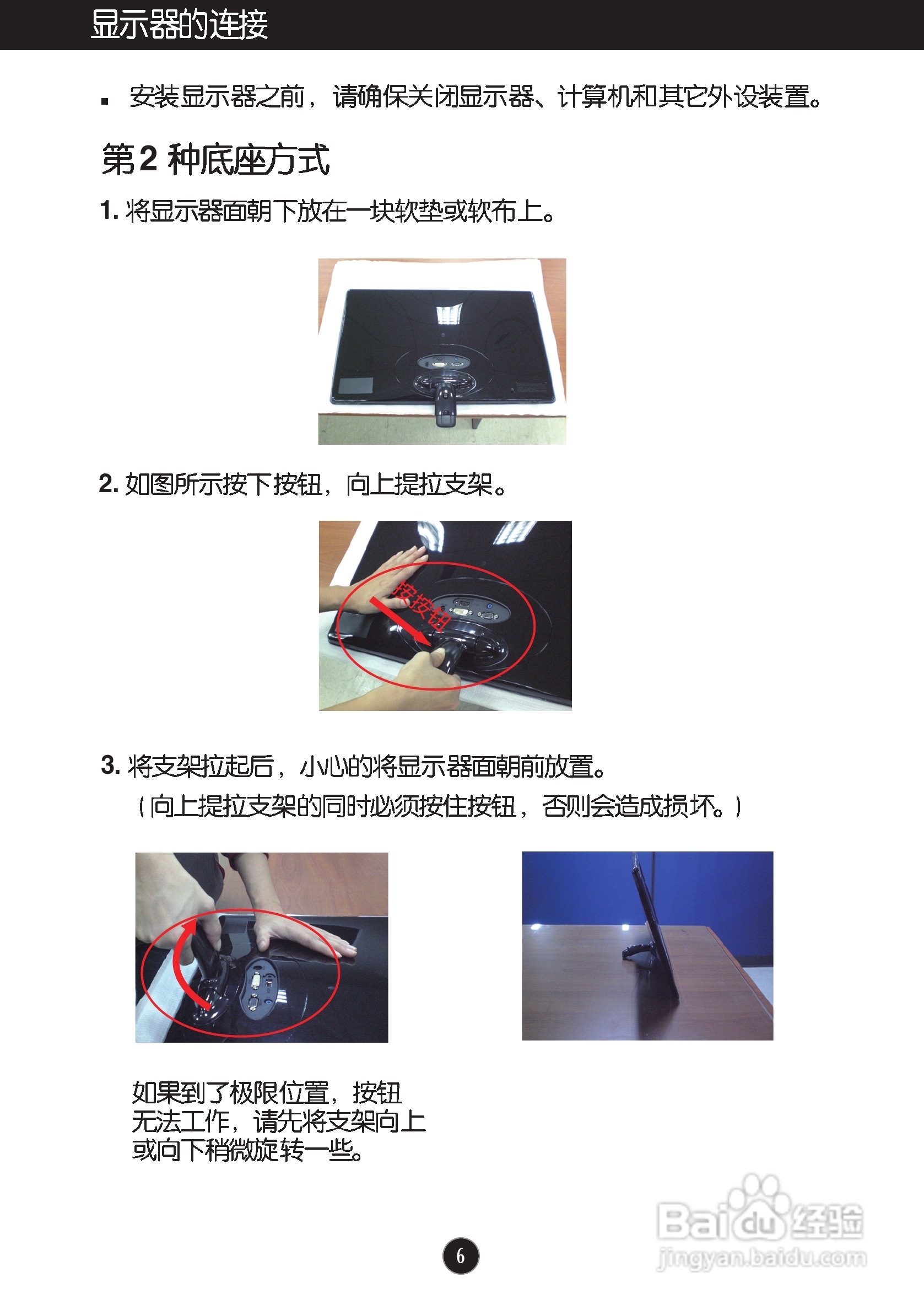 显示器的连接

▪ 安装显示器之前，请确保关闭显示器、计算机和其它外设装置。

第2 种底座方式

1. 将显示器面朝下放在一块软垫或软布上。

2. 如图所示按下按钮，向上提拉支架。

按按钮

3. 将支架拉起后，小心的将显示器面朝前放置。
（向上提拉支架的同时必须按住按钮，否则会造成损坏。）

如果到了极限位置，按钮无法工作，请先将支架向上或向下稍微旋转一些。

6

Baidu经验
jingyan.baidu.com