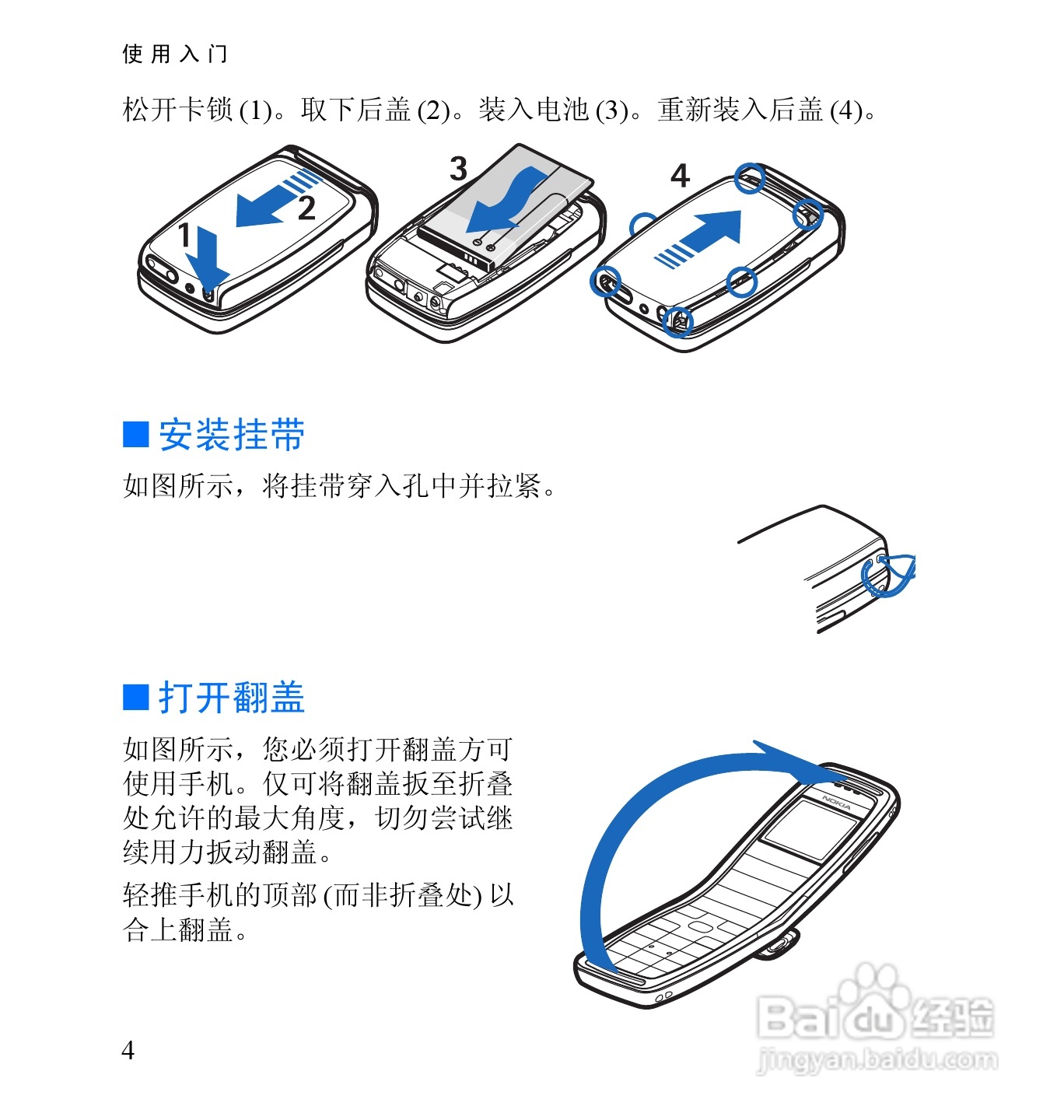 使用入门

松开卡锁 (1)。取下后盖 (2)。装入电池 (3)。重新装入后盖 (4)。

1 2 3 4

■ 安装挂带

如图所示，将挂带穿入孔中并拉紧。

■ 打开翻盖

如图所示，您必须打开翻盖方可使用手机。仅可将翻盖扳至折叠处允许的最大角度，切勿尝试继续用力扳动翻盖。

轻推手机的顶部 (而非折叠处) 以合上翻盖。

NOKIA

4

Baidu 经验
jingyan.baidu.com