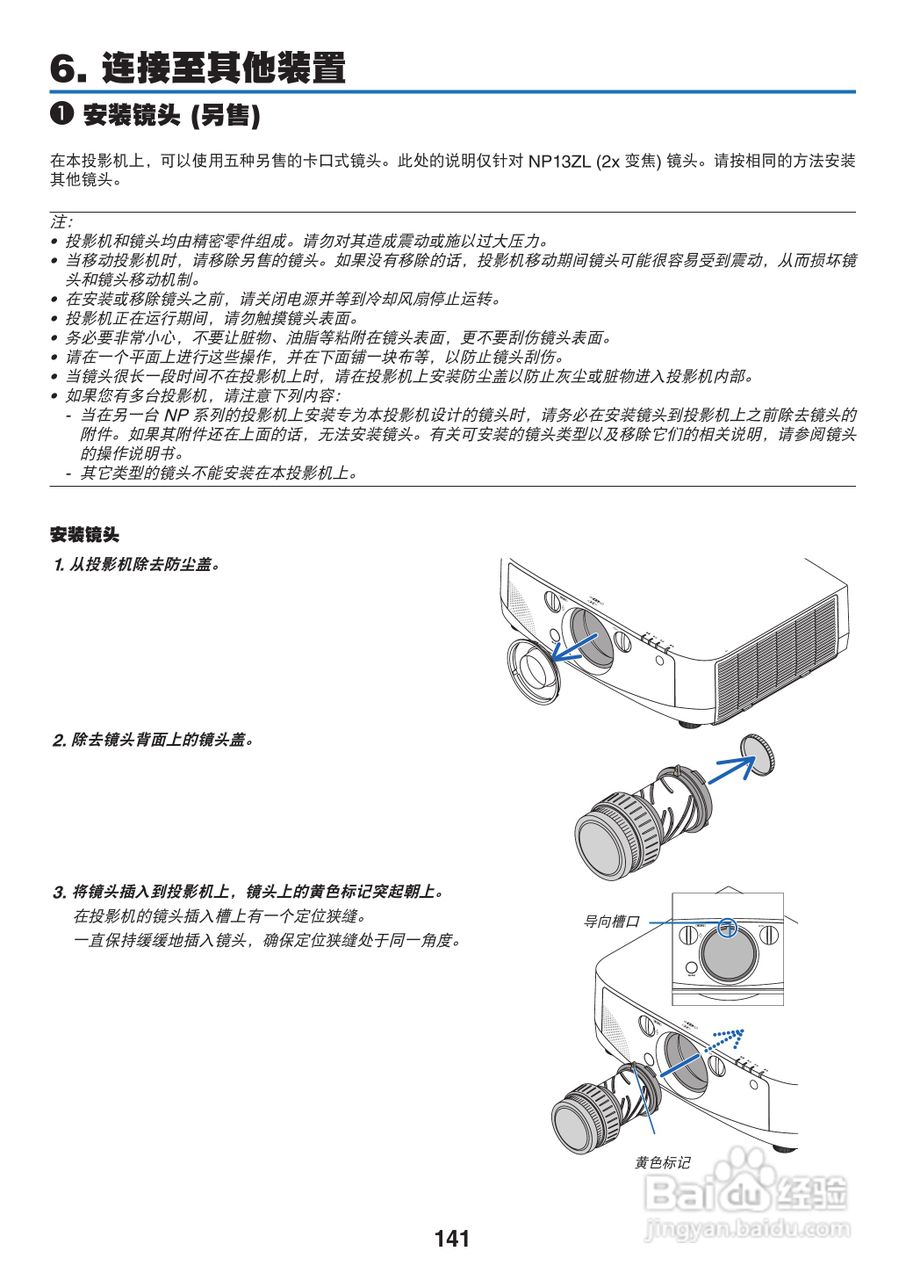 6. 连接至其他装置

❶ 安装镜头 (另售)

在本投影机上，可以使用五种另售的卡口式镜头。此处的说明仅针对 NP13ZL (2x 变焦) 镜头。请按相同的方法安装其他镜头。

注：
• 投影机和镜头均由精密零件组成。请勿对其造成震动或施以过大压力。
• 当移动投影机时，请移除另售的镜头。如果没有移除的话，投影机移动期间镜头可能很容易受到震动，从而损坏镜头和镜头移动机制。
• 在安装或移除镜头之前，请关闭电源并等到冷却风扇停止运转。
• 投影机正在运行期间，请勿触摸镜头表面。
• 务必要非常小心，不要让脏物、油脂等粘附在镜头表面，更不要刮伤镜头表面。
• 请在一个平面上进行这些操作，并在下面铺一块布等，以防止镜头刮伤。
• 当镜头很长一段时间不在投影机上时，请在投影机上安装防尘盖以防止灰尘或脏物进入投影机内部。
• 如果您有多台投影机，请注意下列内容：
- 当在另一台 NP 系列的投影机上安装专为本投影机设计的镜头时，请务必在安装镜头到投影机上之前除去镜头的附件。如果其附件还在上面的话，无法安装镜头。有关可安装的镜头类型以及移除它们的相关说明，请参阅镜头的操作说明书。
- 其它类型的镜头不能安装在本投影机上。

安装镜头

1. 从投影机除去防尘盖。

2. 除去镜头背面上的镜头盖。

3. 将镜头插入到投影机上，镜头上的黄色标记突起朝上。
在投影机的镜头插入槽上有一个定位狭缝。
一直保持缓缓地插入镜头，确保定位狭缝处于同一角度。

导向槽口

黄色标记

Baidu 经验
jingyan.baidu.com

141