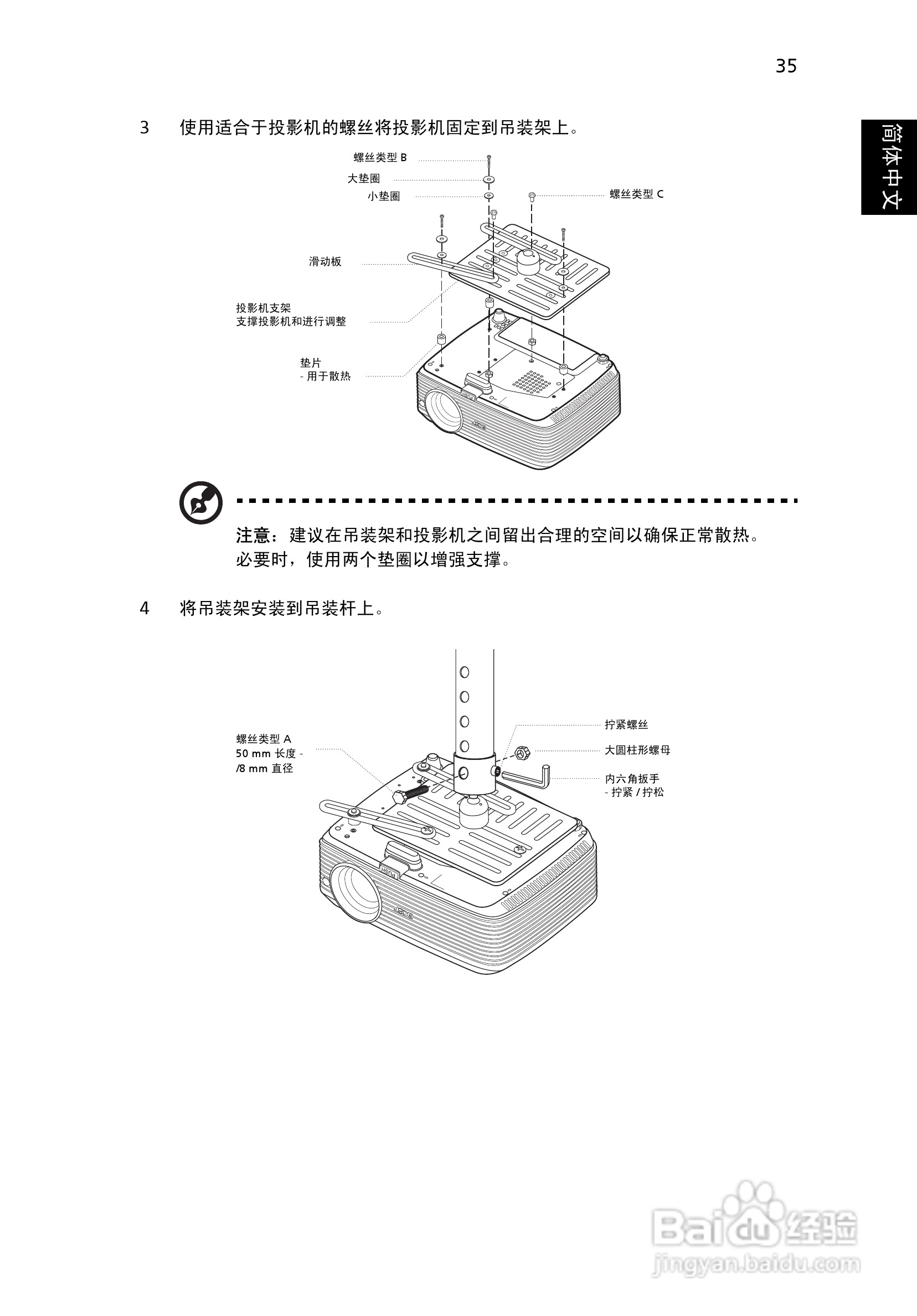 35

简体中文

3 使用适合于投影机的螺丝将投影机固定到吊装架上。

螺丝类型 B
大垫圈
小垫圈
螺丝类型 C
滑动板
投影机支架
支撑投影机和进行调整
垫片
- 用于散热

注意：建议在吊装架和投影机之间留出合理的空间以确保正常散热。必要时，使用两个垫圈以增强支撑。

4 将吊装架安装到吊装杆上。

螺丝类型 A
50 mm 长度 -
/8 mm 直径
拧紧螺丝
大圆柱形螺母
内六角扳手
- 拧紧 / 拧松

PUSH

Baidu 经验
jingyan.baidu.com