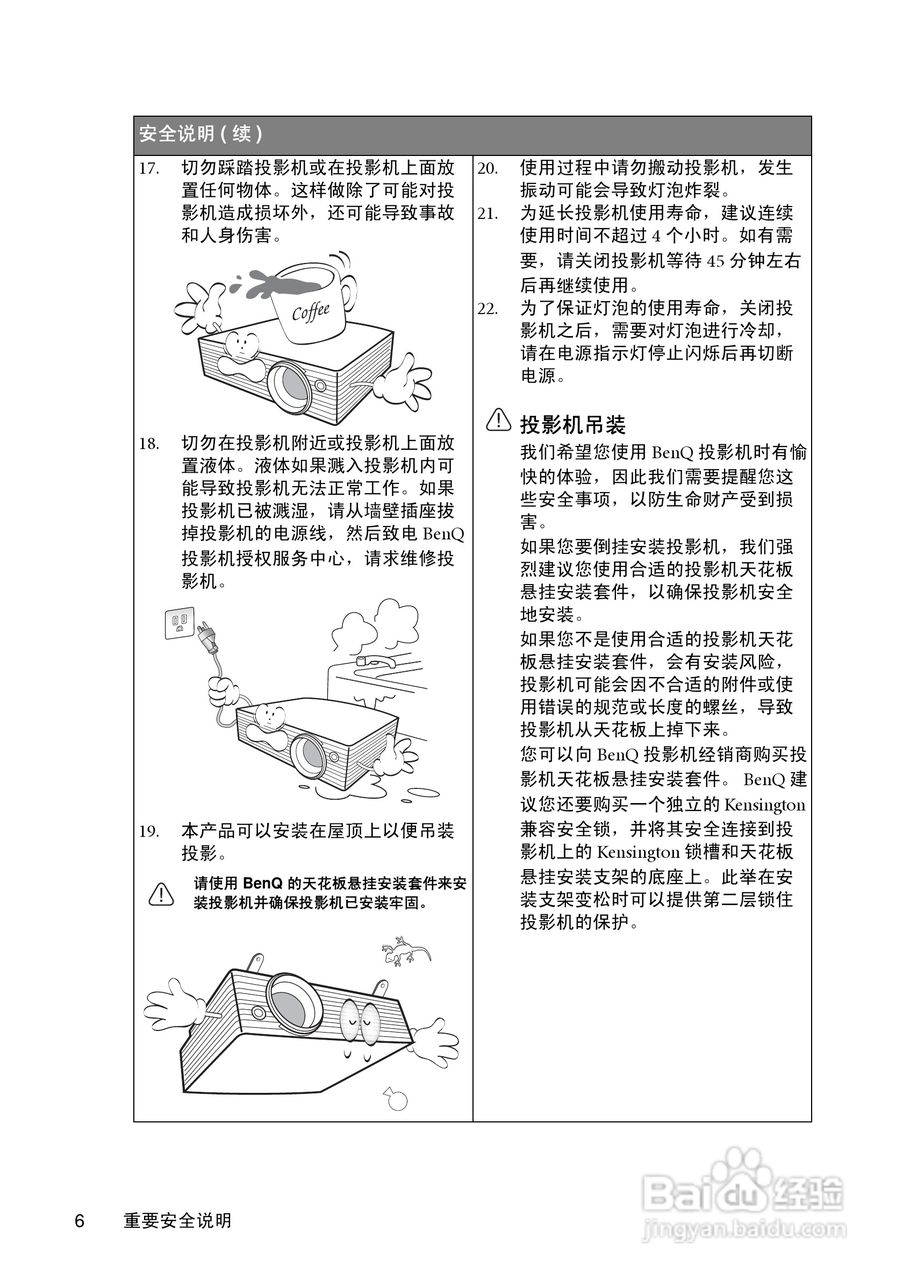 安全说明 ( 续 )

17. 切勿踩踏投影机或在投影机上面放置任何物体。这样做除了可能对投影机造成损坏外，还可能导致事故和人身伤害。

Coffee

18. 切勿在投影机附近或投影机上面放置液体。液体如果溅入投影机内可能导致投影机无法正常工作。如果投影机已被溅湿，请从墙壁插座拔掉投影机的电源线，然后致电 BenQ 投影机授权服务中心，请求维修投影机。

19. 本产品可以安装在屋顶上以便吊装投影。

请使用 BenQ 的天花板悬挂安装套件来安装投影机并确保投影机已安装牢固。

20. 使用过程中请勿搬动投影机，发生振动可能会导致灯泡炸裂。

21. 为延长投影机使用寿命，建议连续使用时间不超过 4 个小时。如有需要，请关闭投影机等待 45 分钟左右后再继续使用。

22. 为了保证灯泡的使用寿命，关闭投影机之后，需要对灯泡进行冷却，请在电源指示灯停止闪烁后再切断电源。

投影机吊装

我们希望您使用 BenQ 投影机时有愉快的体验，因此我们需要提醒您这些安全事项，以防生命财产受到损害。

如果您要倒挂安装投影机，我们强烈建议您使用合适的投影机天花板悬挂安装套件，以确保投影机安全地安装。

如果您不是使用合适的投影机天花板悬挂安装套件，会有安装风险，投影机可能会因不合适的附件或使用错误的规范或长度的螺丝，导致投影机从天花板上掉下来。

您可以向 BenQ 投影机经销商购买投影机天花板悬挂安装套件。 BenQ 建议您还要购买一个独立的 Kensington 兼容安全锁，并将其安全连接到投影机上的 Kensington 锁槽和天花板悬挂安装支架的底座上。此举在安装支架变松时可以提供第二层锁住投影机的保护。

6 重要安全说明

Baidu 经验
jingyan.baidu.com