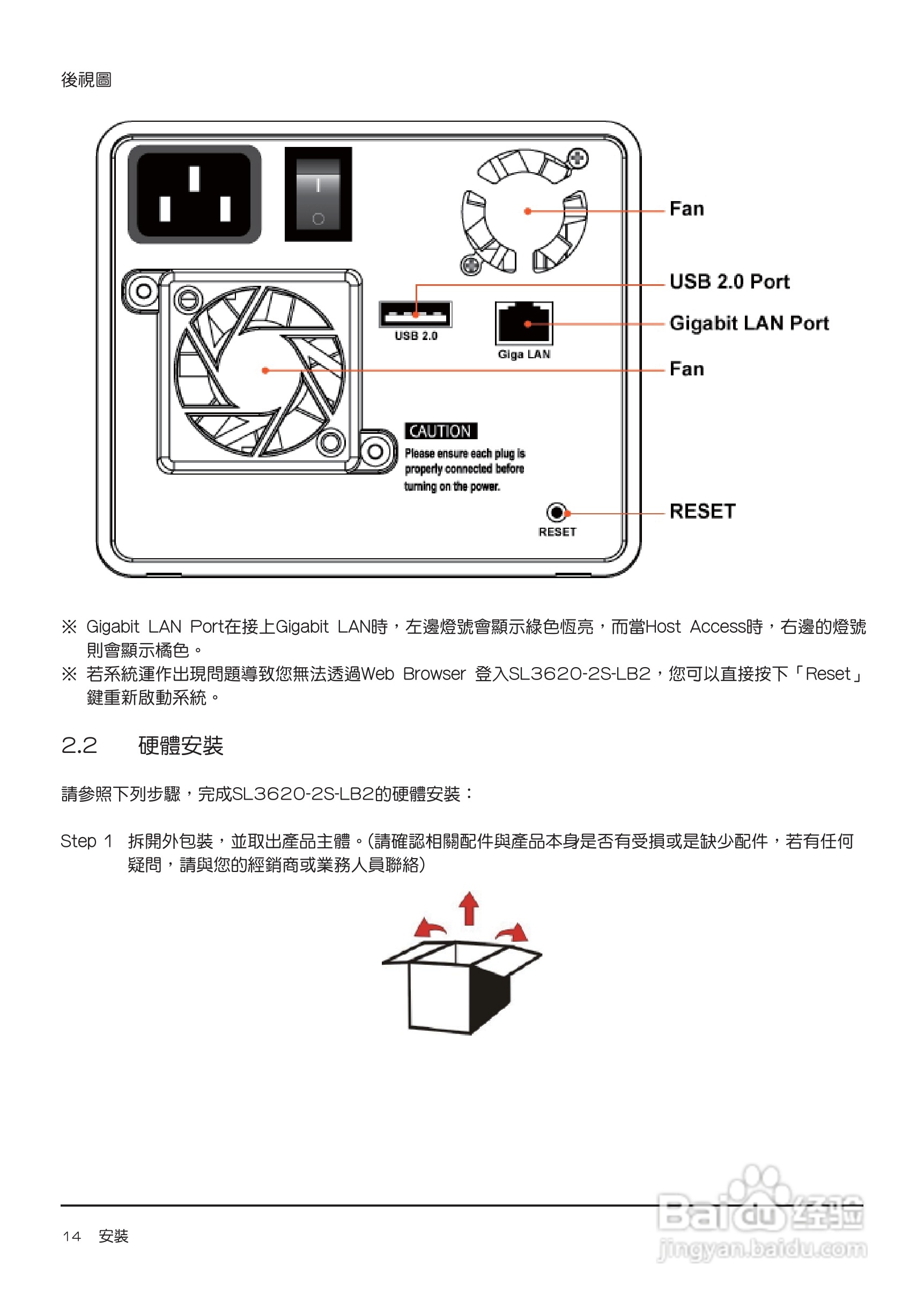 後視圖

USB 2.0

Giga LAN

CAUTION

Please ensure each plug is properly connected before turning on the power.

RESET

Fan

USB 2.0 Port

Gigabit LAN Port

Fan

RESET

※ Gigabit LAN Port在接上Gigabit LAN時，左邊燈號會顯示綠色恆亮，而當Host Access時，右邊的燈號則會顯示橘色。

※ 若系統運作出現問題導致您無法透過Web Browser 登入SL3620-2S-LB2，您可以直接按下「Reset」鍵重新啟動系統。

2.2 硬體安裝

請參照下列步驟，完成SL3620-2S-LB2的硬體安裝：

Step 1 拆開外包裝，並取出產品主體。(請確認相關配件與產品本身是否有受損或是缺少配件，若有任何疑問，請與您的經銷商或業務人員聯絡)

14 安裝

Baidu 经验
jingyan.baidu.com