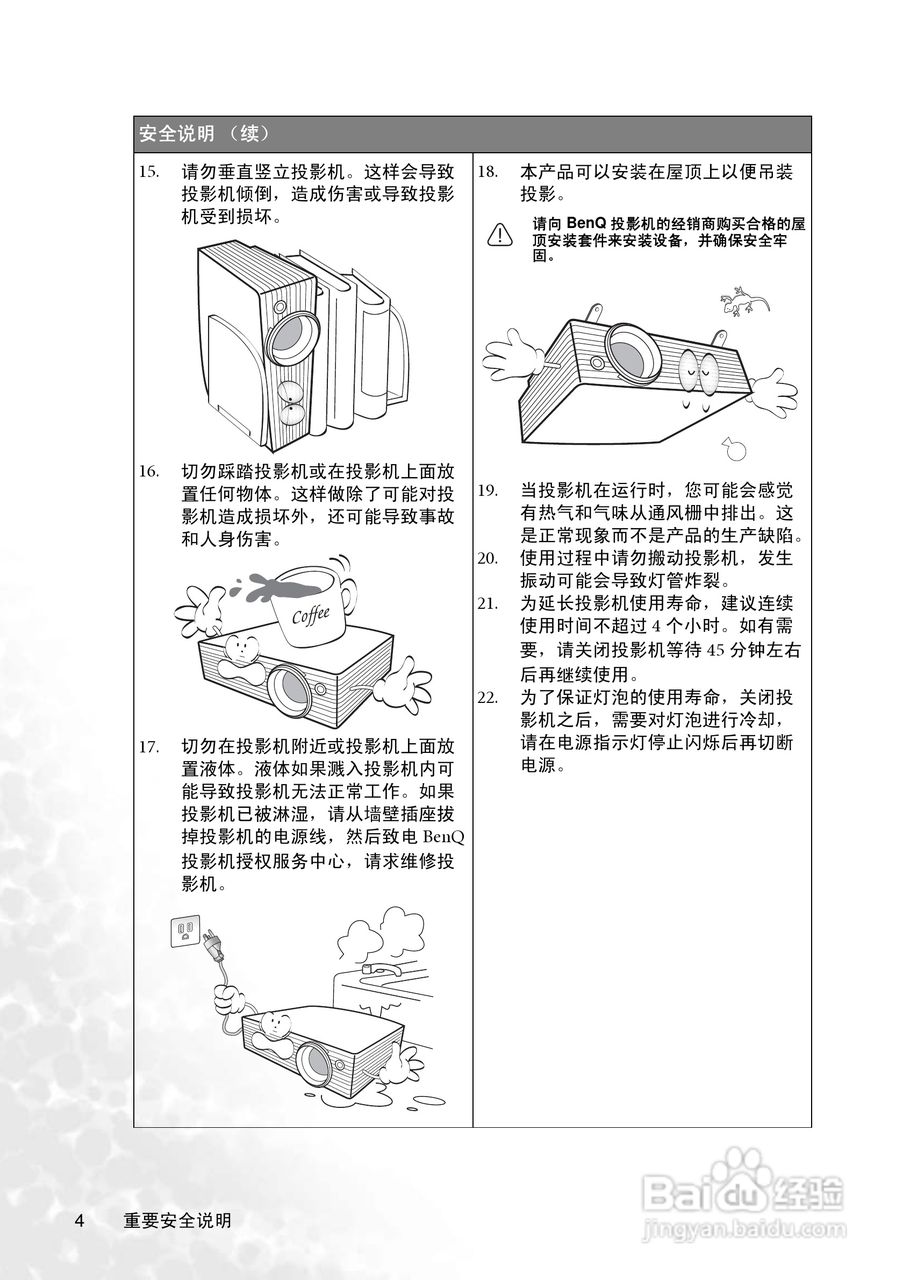 安全说明 （续）

15. 请勿垂直竖立投影机。这样会导致投影机倾倒，造成伤害或导致投影机受到损坏。

16. 切勿踩踏投影机或在投影机上面放置任何物体。这样做除了可能对投影机造成损坏外，还可能导致事故和人身伤害。

Coffee

17. 切勿在投影机附近或投影机上面放置液体。液体如果溅入投影机内可能导致投影机无法正常工作。如果投影机已被淋湿，请从墙壁插座拔掉投影机的电源线，然后致电 BenQ 投影机授权服务中心，请求维修投影机。

18. 本产品可以安装在屋顶上以便吊装投影。

请向 BenQ 投影机的经销商购买合格的屋顶安装套件来安装设备，并确保安全牢固。

19. 当投影机在运行时，您可能会感觉有热气和气味从通风栅中排出。这是正常现象而不是产品的生产缺陷。

20. 使用过程中请勿搬动投影机，发生振动可能会导致灯管炸裂。

21. 为延长投影机使用寿命，建议连续使用时间不超过 4 个小时。如有需要，请关闭投影机等待 45 分钟左右后再继续使用。

22. 为了保证灯泡的使用寿命，关闭投影机之后，需要对灯泡进行冷却，请在电源指示灯停止闪烁后再切断电源。

4 重要安全说明

Baidu 经验
jingyan.baidu.com