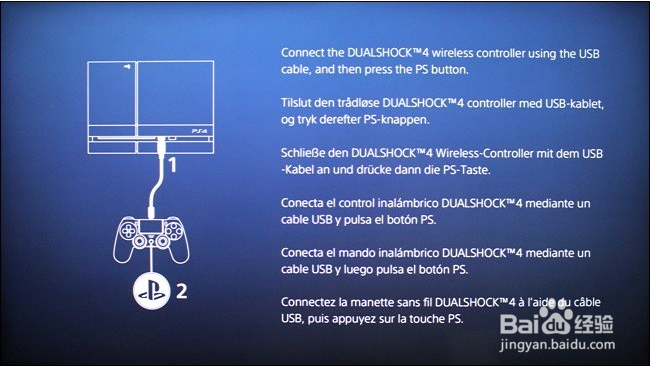 PS4

1

2

Connect the DUALSHOCK™4 wireless controller using the USB cable, and then press the PS button.

Tilslut den trådløse DUALSHOCK™4 controller med USB-kablet, og tryk derefter PS-knappen.

Schließe den DUALSHOCK™4 Wireless-Controller mit dem USB -Kabel an und drücke dann die PS-Taste.

Conecta el control inalámbrico DUALSHOCK™4 mediante un cable USB y pulsa el botón PS.

Conecta el mando inalámbrico DUALSHOCK™4 mediante un cable USB y luego pulsa el botón PS.

Connectez la manette sans fil DUALSHOCK™4 à l'aide du câble USB, puis appuyez sur la touche PS.

Baidu 经验
jingyan.baidu.com