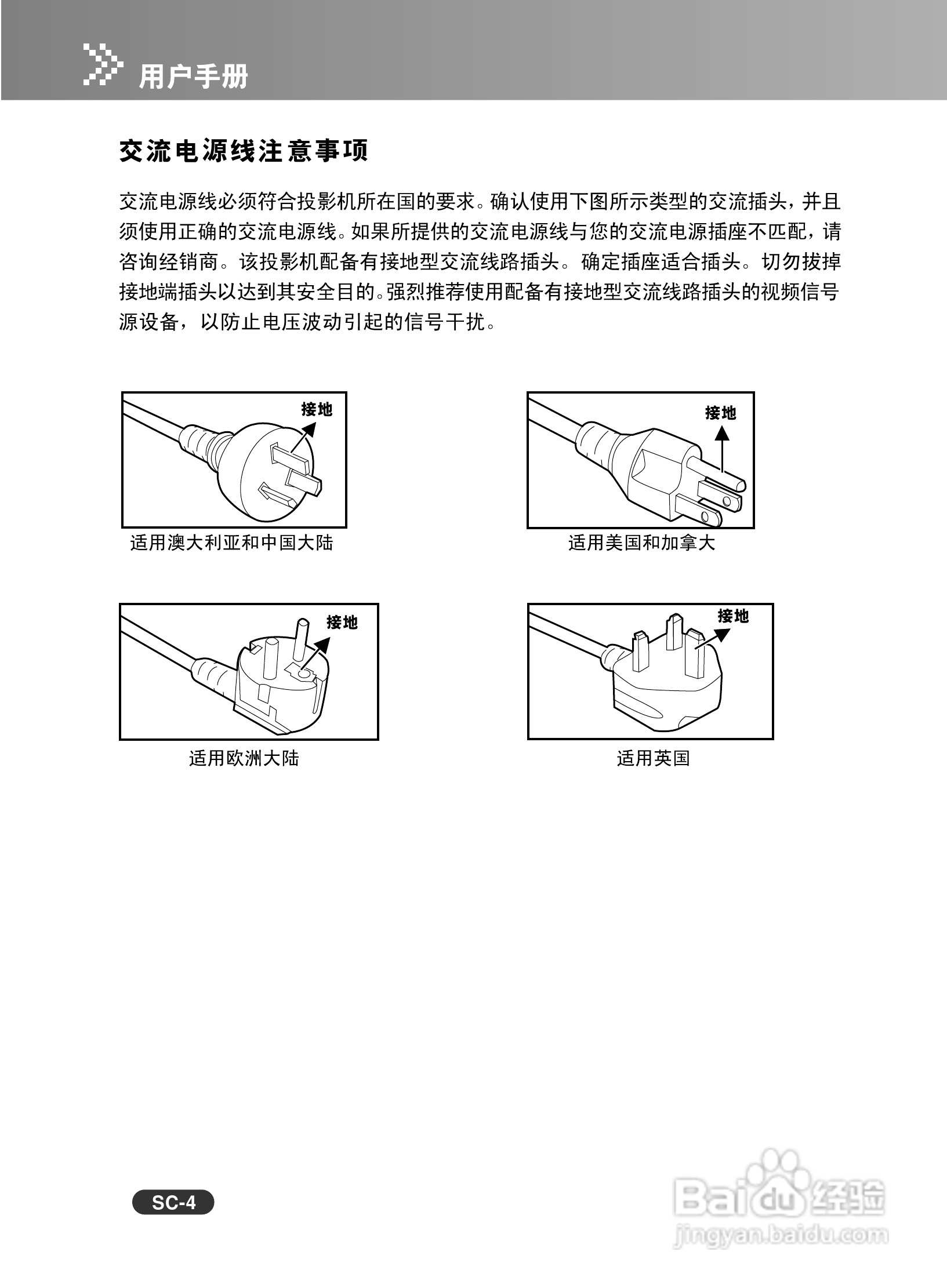 用户手册

交流电源线注意事项

交流电源线必须符合投影机所在国的要求。确认使用下图所示类型的交流插头，并且须使用正确的交流电源线。如果所提供的交流电源线与您的交流电源插座不匹配，请咨询经销商。该投影机配备有接地型交流线路插头。确定插座适合插头。切勿拔掉接地端插头以达到其安全目的。强烈推荐使用配备有接地型交流线路插头的视频信号源设备，以防止电压波动引起的信号干扰。

接地

适用澳大利亚和中国大陆

接地

适用美国和加拿大

接地

适用欧洲大陆

接地

适用英国

SC-4

Baidu经验
jingyan.baidu.com