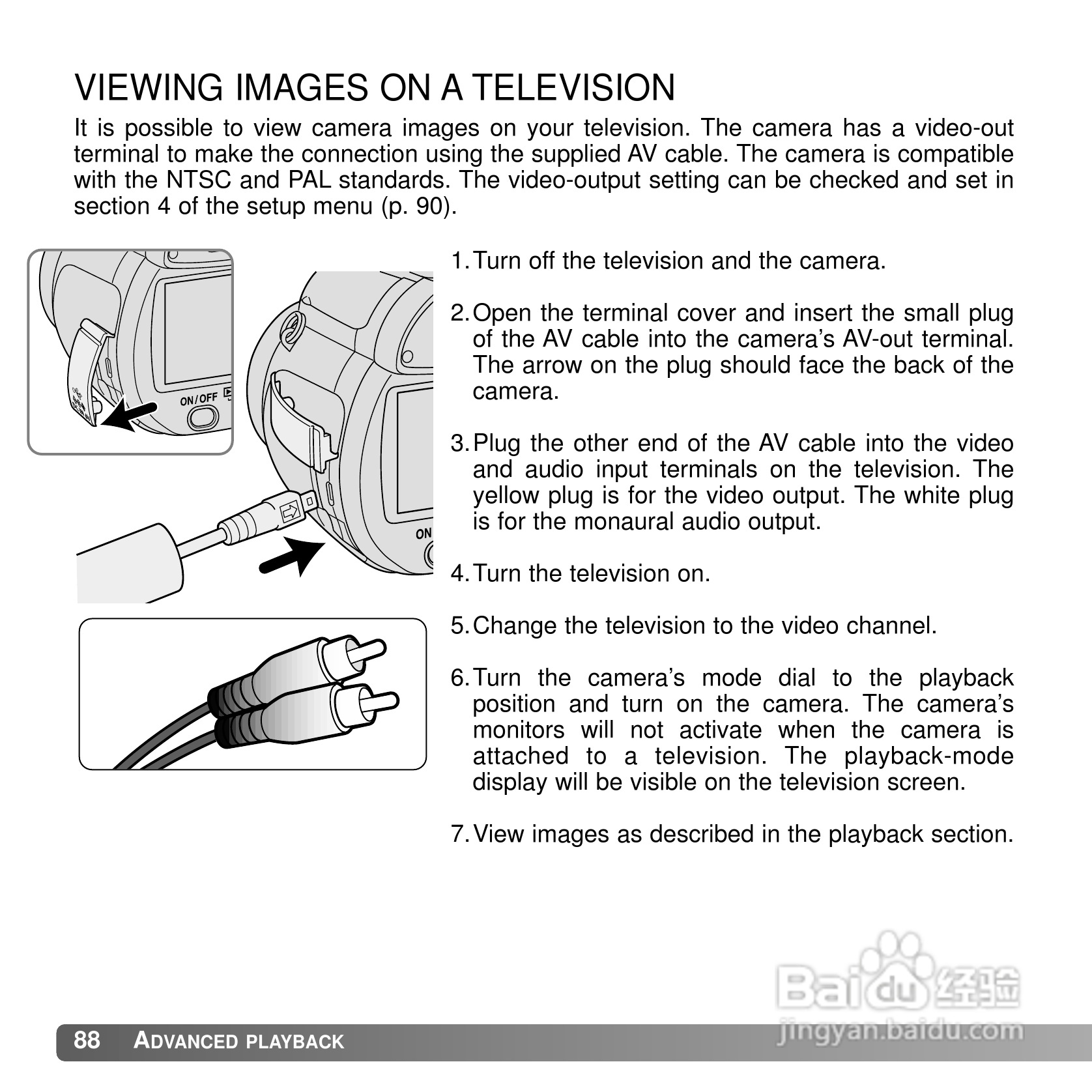 VIEWING IMAGES ON A TELEVISION

It is possible to view camera images on your television. The camera has a video-out terminal to make the connection using the supplied AV cable. The camera is compatible with the NTSC and PAL standards. The video-output setting can be checked and set in section 4 of the setup menu (p. 90).

ON/OFF

ON

1. Turn off the television and the camera.

2. Open the terminal cover and insert the small plug of the AV cable into the camera's AV-out terminal. The arrow on the plug should face the back of the camera.

3. Plug the other end of the AV cable into the video and audio input terminals on the television. The yellow plug is for the video output. The white plug is for the monaural audio output.

4. Turn the television on.

5. Change the television to the video channel.

6. Turn the camera's mode dial to the playback position and turn on the camera. The camera's monitors will not activate when the camera is attached to a television. The playback-mode display will be visible on the television screen.

7. View images as described in the playback section.

Baidu 经验
jingyan.baidu.com

88 ADVANCED PLAYBACK