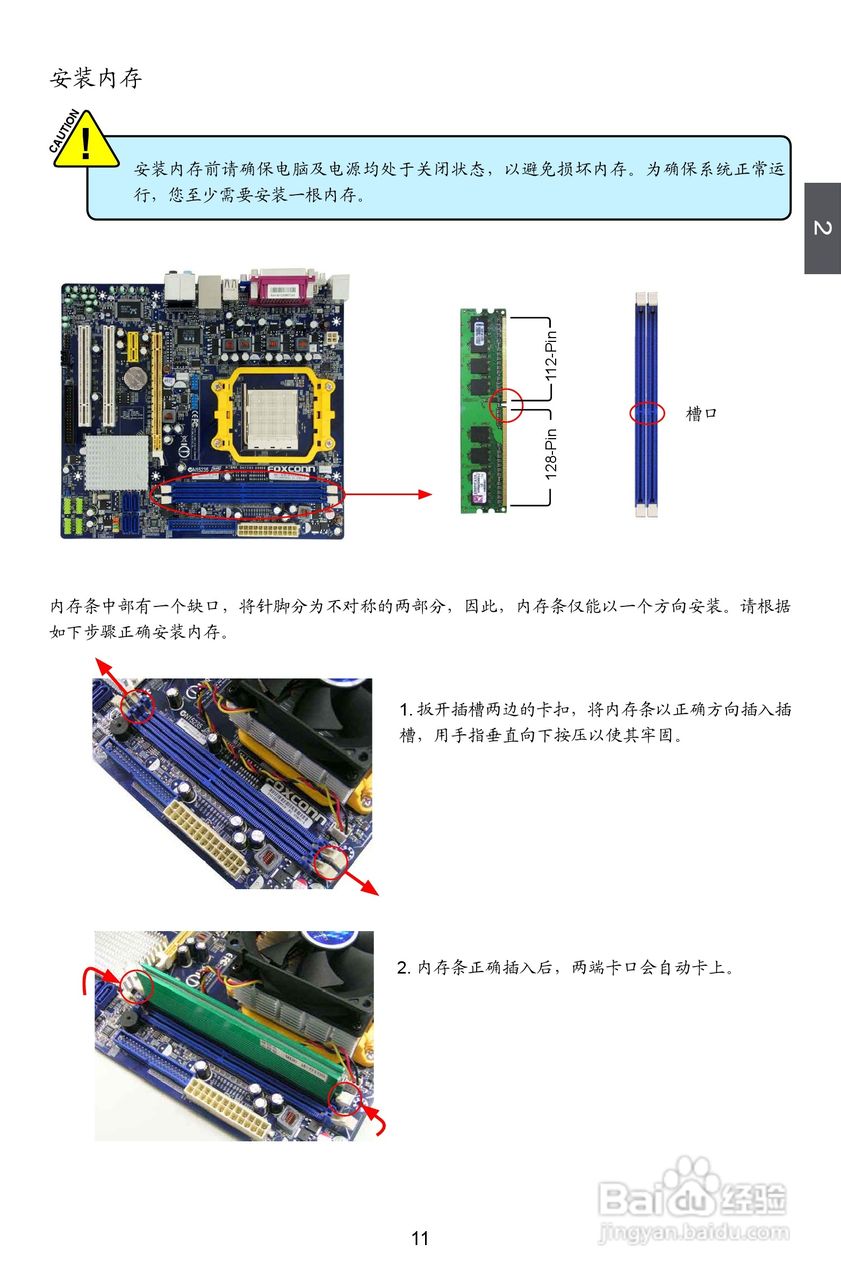 安装内存

CAUTION

安装内存前请确保电脑及电源均处于关闭状态，以避免损坏内存。为确保系统正常运行，您至少需要安装一根内存。

2

FOXCONN

112-Pin

128-Pin

槽口

内存条中部有一个缺口，将针脚分为不对称的两部分，因此，内存条仅能以一个方向安装。请根据如下步骤正确安装内存。

FOXCONN

1. 扳开插槽两边的卡扣，将内存条以正确方向插入插槽，用手指垂直向下按压以使其牢固。

2. 内存条正确插入后，两端卡口会自动卡上。

11

Baidu经验
jingyan.baidu.com