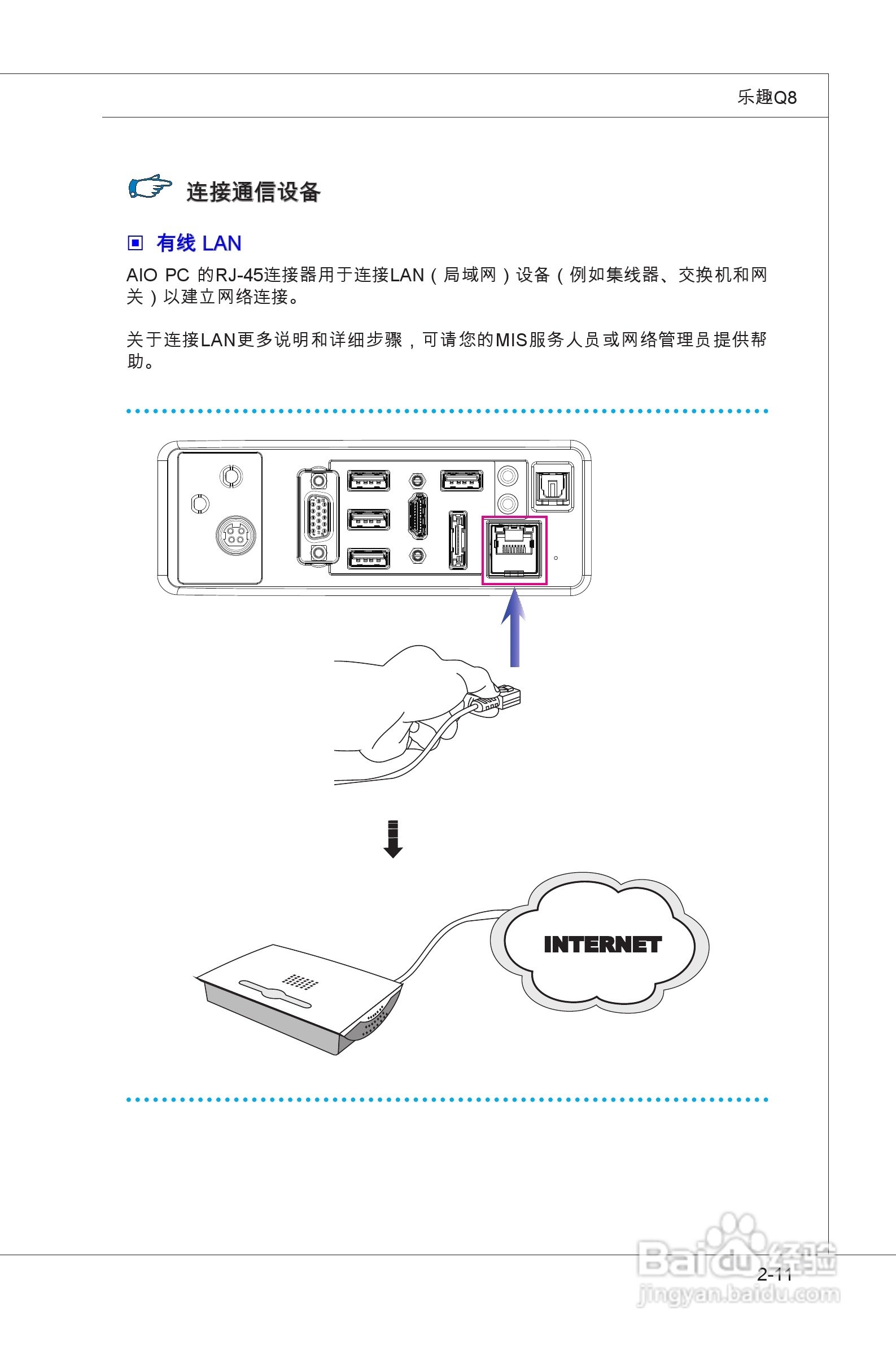 乐趣Q8

连接通信设备

有线 LAN

AIO PC 的RJ-45连接器用于连接LAN（局域网）设备（例如集线器、交换机和网关）以建立网络连接。

关于连接LAN更多说明和详细步骤，可请您的MIS服务人员或网络管理员提供帮助。

INTERNET

2-11

Baidu经验
jingyan.baidu.com