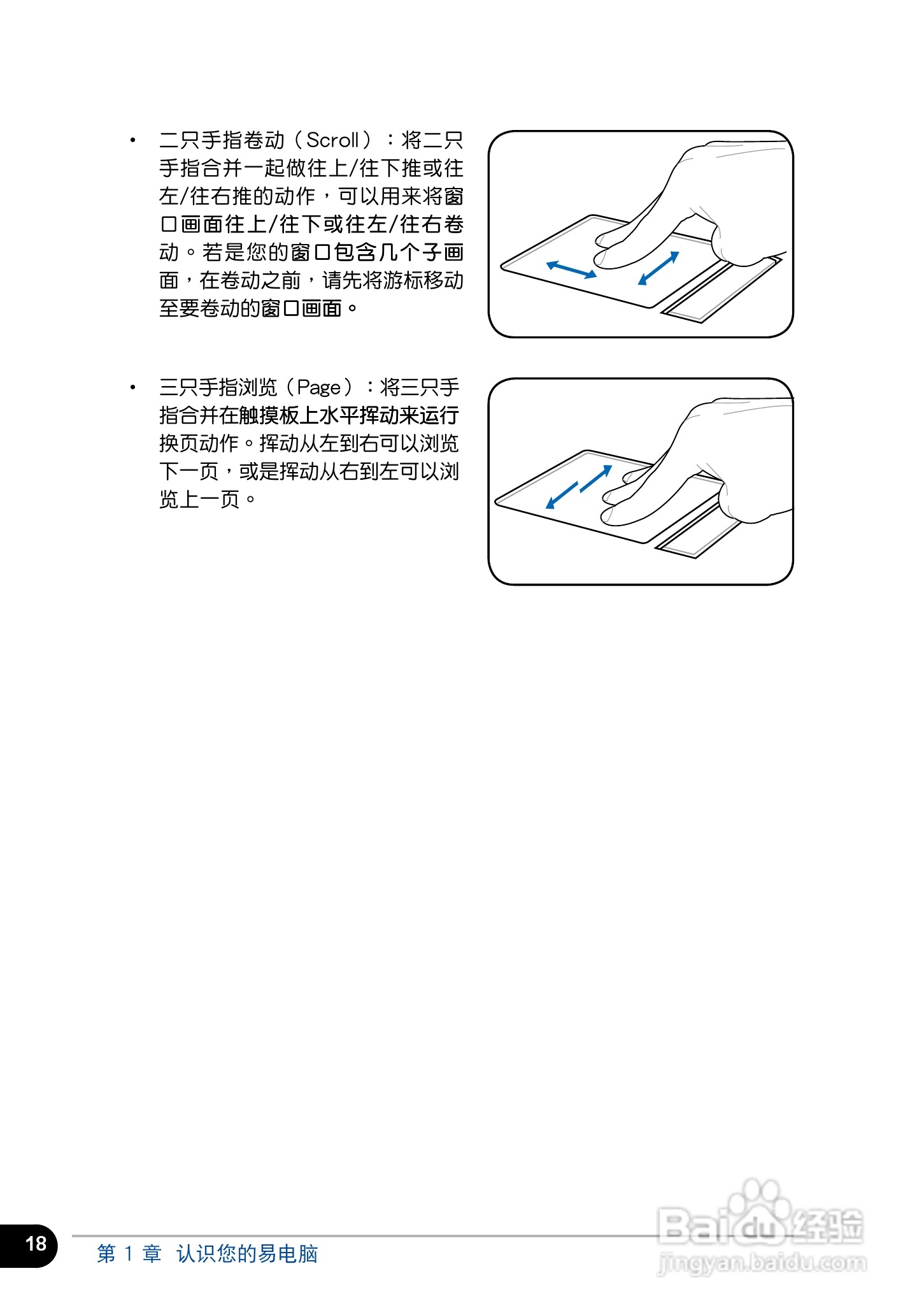 • 二只手指卷动（Scroll）：将二只手指合并一起做往上/往下推或往左/往右推的动作，可以用来将窗口画面往上/往下或往左/往右卷动。若是您的窗口包含几个子画面，在卷动之前，请先将游标移动至要卷动的窗口画面。

• 三只手指浏览（Page）：将三只手指合并在触摸板上水平挥动来运行换页动作。挥动从左到右可以浏览下一页，或是挥动从右到左可以浏览上一页。

18

第 1 章 认识您的易电脑

Baidu经验
jingyan.baidu.com