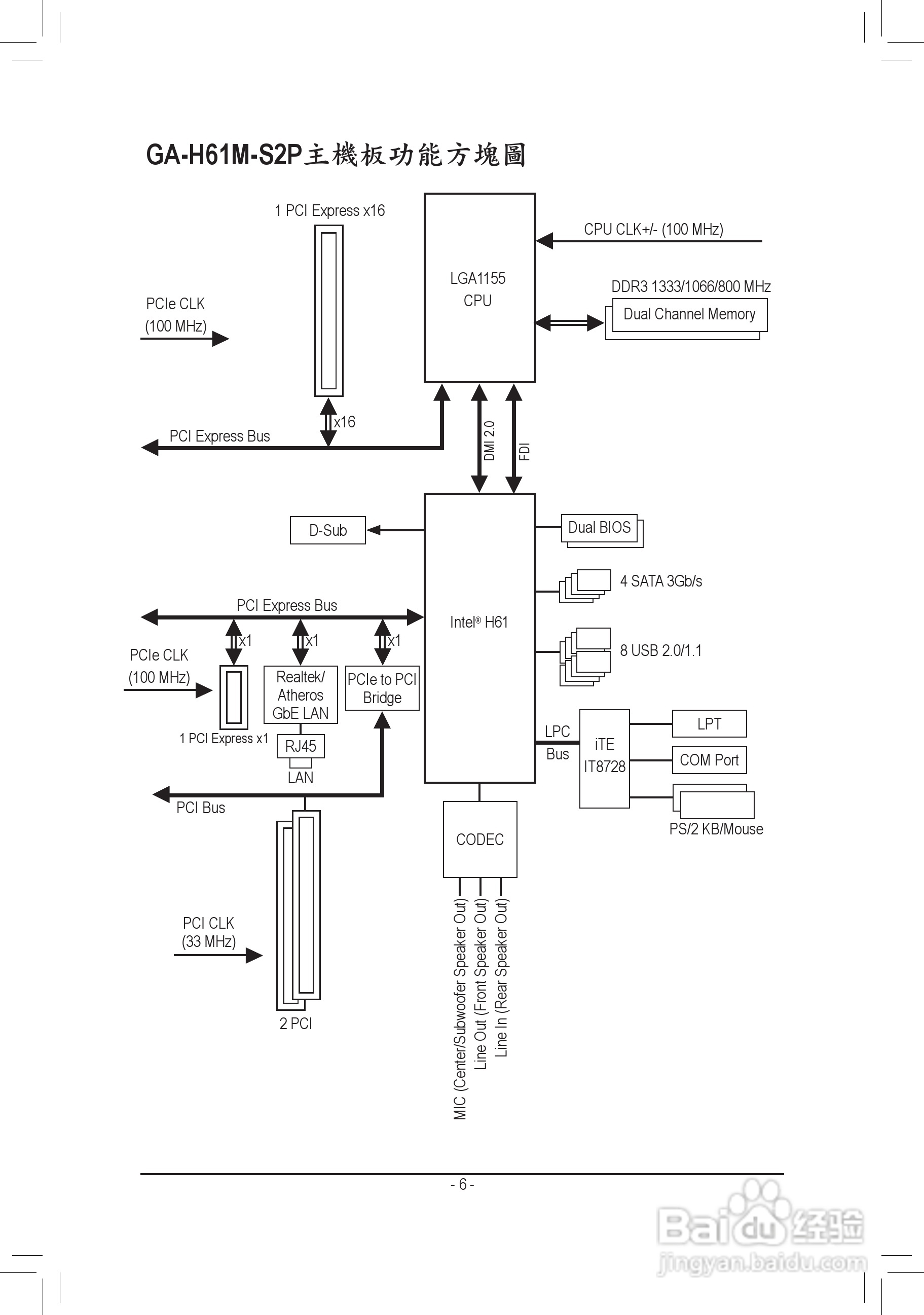 GA-H61M-S2P主機板功能方塊圖

1 PCI Express x16

CPU CLK+/- (100 MHz)

LGA1155
CPU

DDR3 1333/1066/800 MHz

Dual Channel Memory

PCIe CLK
(100 MHz)

x16

PCI Express Bus

DMI 2.0

FDI

D-Sub

Dual BIOS

4 SATA 3Gb/s

PCI Express Bus

Intel® H61

x1

x1

x1

8 USB 2.0/1.1

PCIe CLK
(100 MHz)

Realtek/
Atheros
GbE LAN

PCIe to PCI
Bridge

1 PCI Express x1

RJ45

LAN

LPC
Bus

iTE
IT8728

LPT

COM Port

PS/2 KB/Mouse

PCI Bus

CODEC

PCI CLK
(33 MHz)

2 PCI

MIC (Center/Subwoofer Speaker Out)

Line Out (Front Speaker Out)

Line In (Rear Speaker Out)

- 6 -

Baidu经验
jingyan.baidu.com