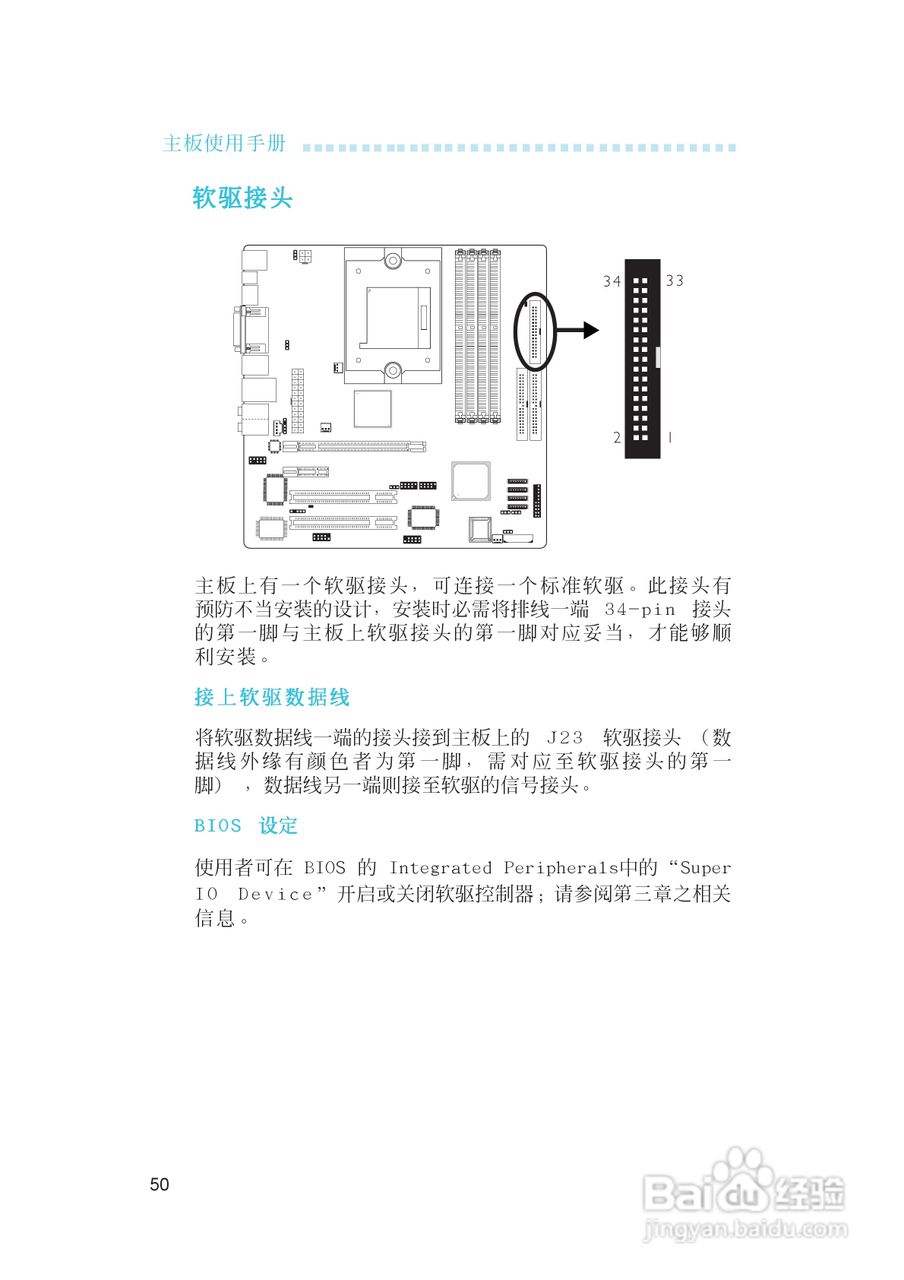 主板使用手册

软驱接头

34 33

2 1

主板上有一个软驱接头，可连接一个标准软驱。此接头有预防不当安装的设计，安装时必需将排线一端 34-pin 接头的第一脚与主板上软驱接头的第一脚对应妥当，才能够顺利安装。

接上软驱数据线

将软驱数据线一端的接头接到主板上的 J23 软驱接头（数据线外缘有颜色者为第一脚，需对应至软驱接头的第一脚），数据线另一端则接至软驱的信号接头。

BIOS 设定

使用者可在 BIOS 的 Integrated Peripherals中的“Super IO Device”开启或关闭软驱控制器；请参阅第三章之相关信息。

50

Baidu经验
jingyan.baidu.com