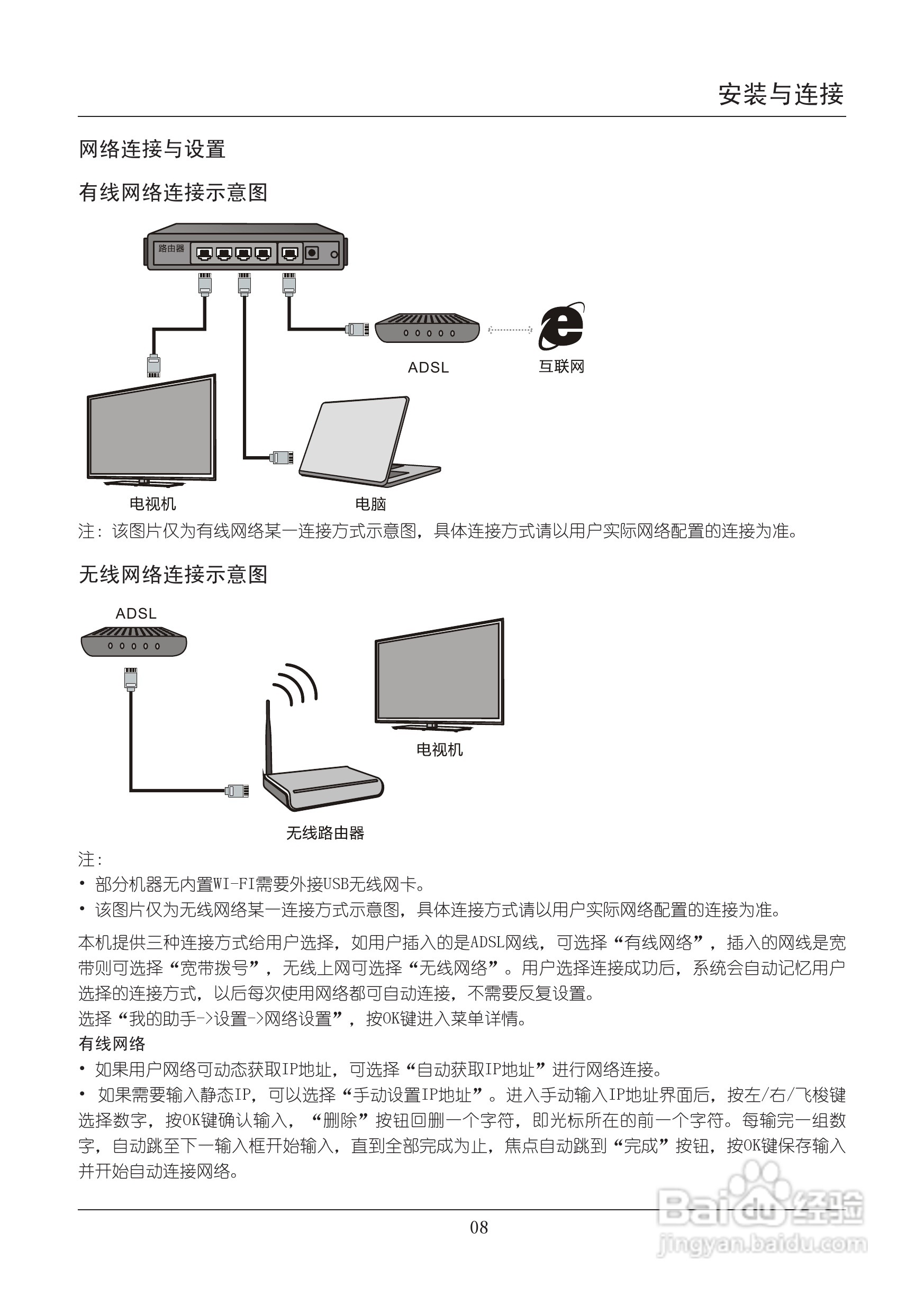 安装与连接

网络连接与设置

有线网络连接示意图

路由器

ADSL

互联网

电视机

电脑

注：该图片仅为有线网络某一连接方式示意图，具体连接方式请以用户实际网络配置的连接为准。

无线网络连接示意图

ADSL

电视机

无线路由器

注：
• 部分机器无内置WI-FI需要外接USB无线网卡。
• 该图片仅为无线网络某一连接方式示意图，具体连接方式请以用户实际网络配置的连接为准。

本机提供三种连接方式给用户选择，如用户插入的是ADSL网线，可选择“有线网络”，插入的网线是宽带则可选择“宽带拨号”，无线上网可选择“无线网络”。用户选择连接成功后，系统会自动记忆用户选择的连接方式，以后每次使用网络都可自动连接，不需要反复设置。
选择“我的助手->设置->网络设置”，按OK键进入菜单详情。
有线网络
• 如果用户网络可动态获取IP地址，可选择“自动获取IP地址”进行网络连接。
• 如果需要输入静态IP，可以选择“手动设置IP地址”。进入手动输入IP地址界面后，按左/右/飞梭键选择数字，按OK键确认输入，“删除”按钮回删一个字符，即光标所在的前一个字符。每输完一组数字，自动跳至下一输入框开始输入，直到全部完成为止，焦点自动跳到“完成”按钮，按OK键保存输入并开始自动连接网络。

08

Baidu经验
jingyan.baidu.com