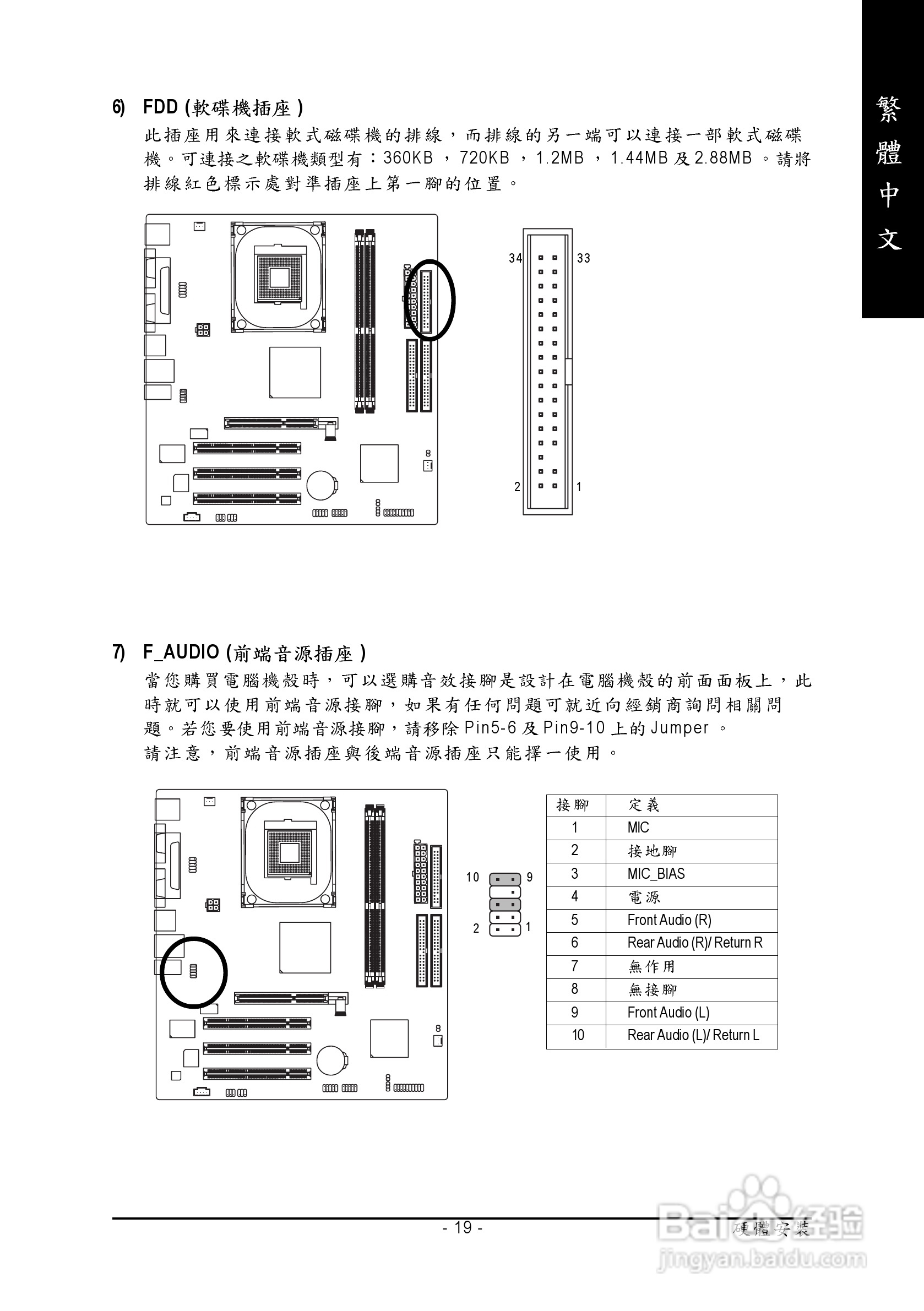 繁體中文

6) FDD (軟碟機插座)

此插座用來連接軟式磁碟機的排線，而排線的另一端可以連接一部軟式磁碟機。可連接之軟碟機類型有：360KB，720KB，1.2MB，1.44MB 及 2.88MB。請將排線紅色標示處對準插座上第一腳的位置。

34 33

2 1

7) F_AUDIO (前端音源插座)

當您購買電腦機殼時，可以選購音效接腳是設計在電腦機殼的前面面板上，此時就可以使用前端音源接腳，如果有任何問題可就近向經銷商詢問相關問題。若您要使用前端音源接腳，請移除 Pin5-6 及 Pin9-10 上的 Jumper。
請注意，前端音源插座與後端音源插座只能擇一使用。

10 9
2 1

| 接腳 | 定義 |
|---|---|
| 1 | MIC |
| 2 | 接地腳 |
| 3 | MIC_BIAS |
| 4 | 電源 |
| 5 | Front Audio (R) |
| 6 | Rear Audio (R)/ Return R |
| 7 | 無作用 |
| 8 | 無接腳 |
| 9 | Front Audio (L) |
| 10 | Rear Audio (L)/ Return L |

- 19 -
硬體安裝

Baidu经验
jingyan.baidu.com