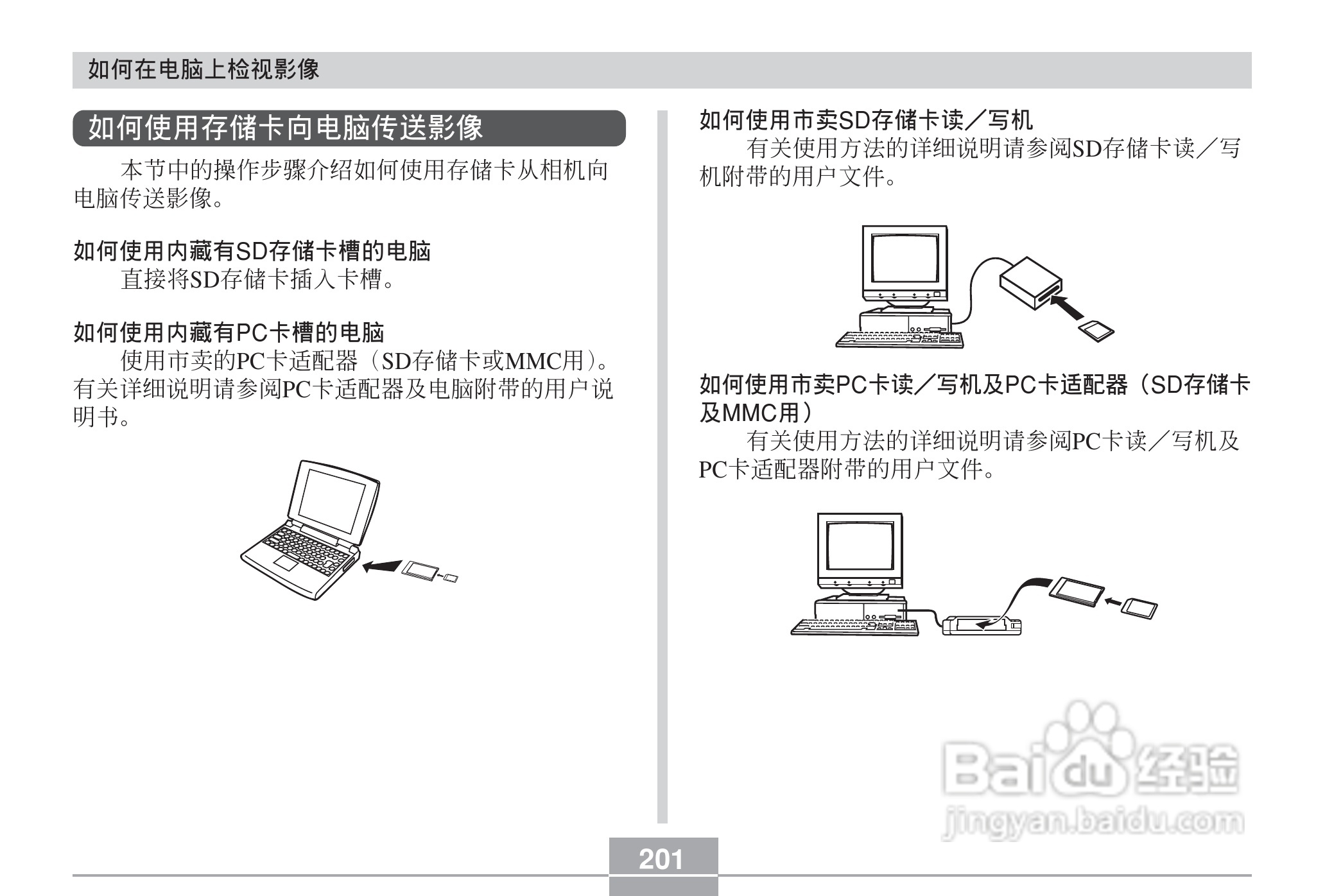 如何在电脑上检视影像

如何使用存储卡向电脑传送影像

本节中的操作步骤介绍如何使用存储卡从相机向电脑传送影像。

如何使用内藏有SD存储卡槽的电脑

直接将SD存储卡插入卡槽。

如何使用内藏有PC卡槽的电脑

使用市卖的PC卡适配器（SD存储卡或MMC用）。有关详细说明请参阅PC卡适配器及电脑附带的用户说明书。

如何使用市卖SD存储卡读／写机

有关使用方法的详细说明请参阅SD存储卡读／写机附带的用户文件。

如何使用市卖PC卡读／写机及PC卡适配器（SD存储卡及MMC用）

有关使用方法的详细说明请参阅PC卡读／写机及PC卡适配器附带的用户文件。

Baidu经验
jingyan.baidu.com

201