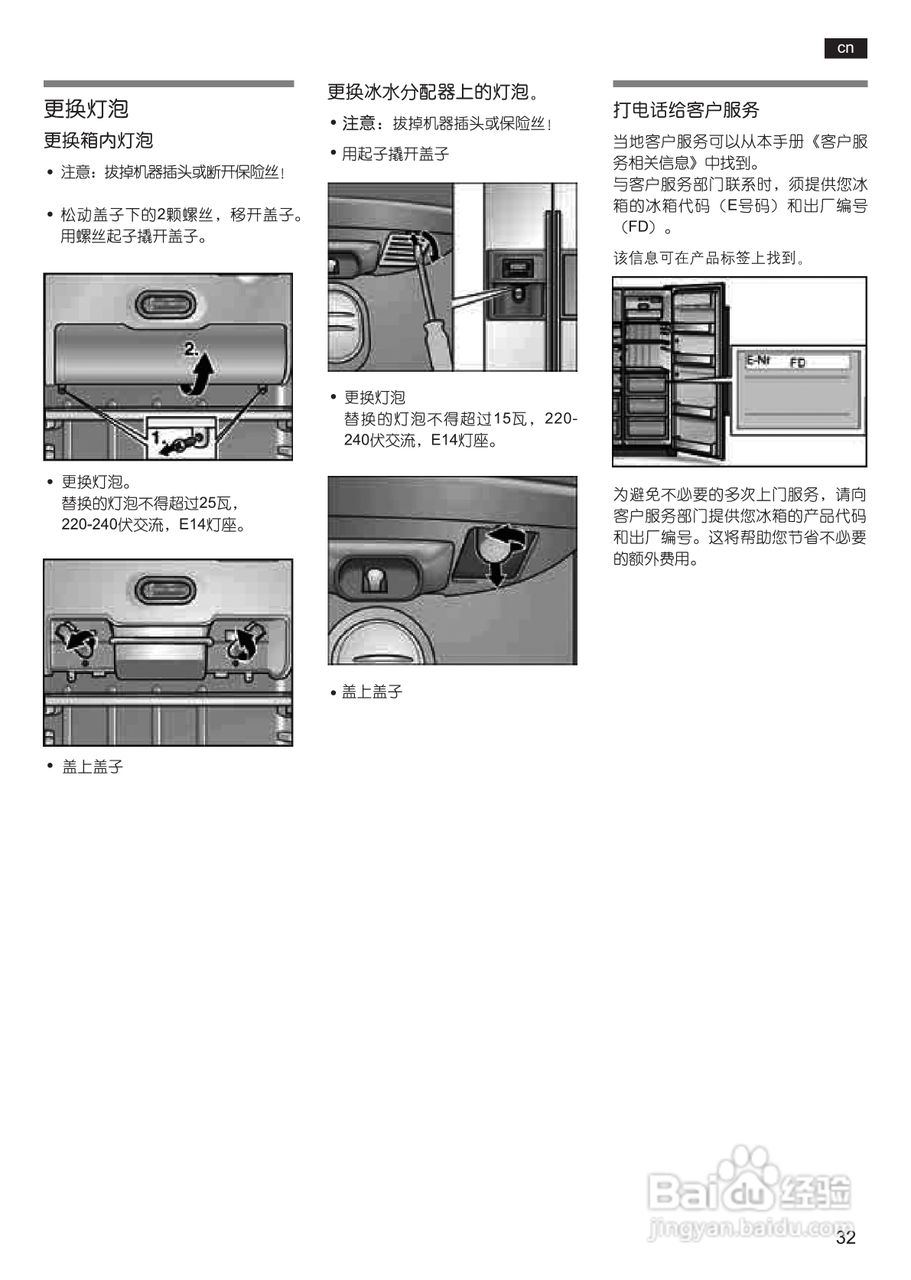 cn

更换灯泡

更换箱内灯泡

• 注意：拔掉机器插头或断开保险丝！

• 松动盖子下的2颗螺丝，移开盖子。用螺丝起子撬开盖子。

2.

1.

• 更换灯泡。
替换的灯泡不得超过25瓦，220-240伏交流，E14灯座。

• 盖上盖子

更换冰水分配器上的灯泡。

• 注意：拔掉机器插头或保险丝！

• 用起子撬开盖子

• 更换灯泡
替换的灯泡不得超过15瓦，220-240伏交流，E14灯座。

• 盖上盖子

打电话给客户服务

当地客户服务可以从本手册《客户服务相关信息》中找到。
与客户服务部门联系时，须提供您冰箱的冰箱代码（E号码）和出厂编号（FD）。

该信息可在产品标签上找到。

E-Nr FD

为避免不必要的多次上门服务，请向客户服务部门提供您冰箱的产品代码和出厂编号。这将帮助您节省不必要的额外费用。

Baidu经验
jingyan.baidu.com

32