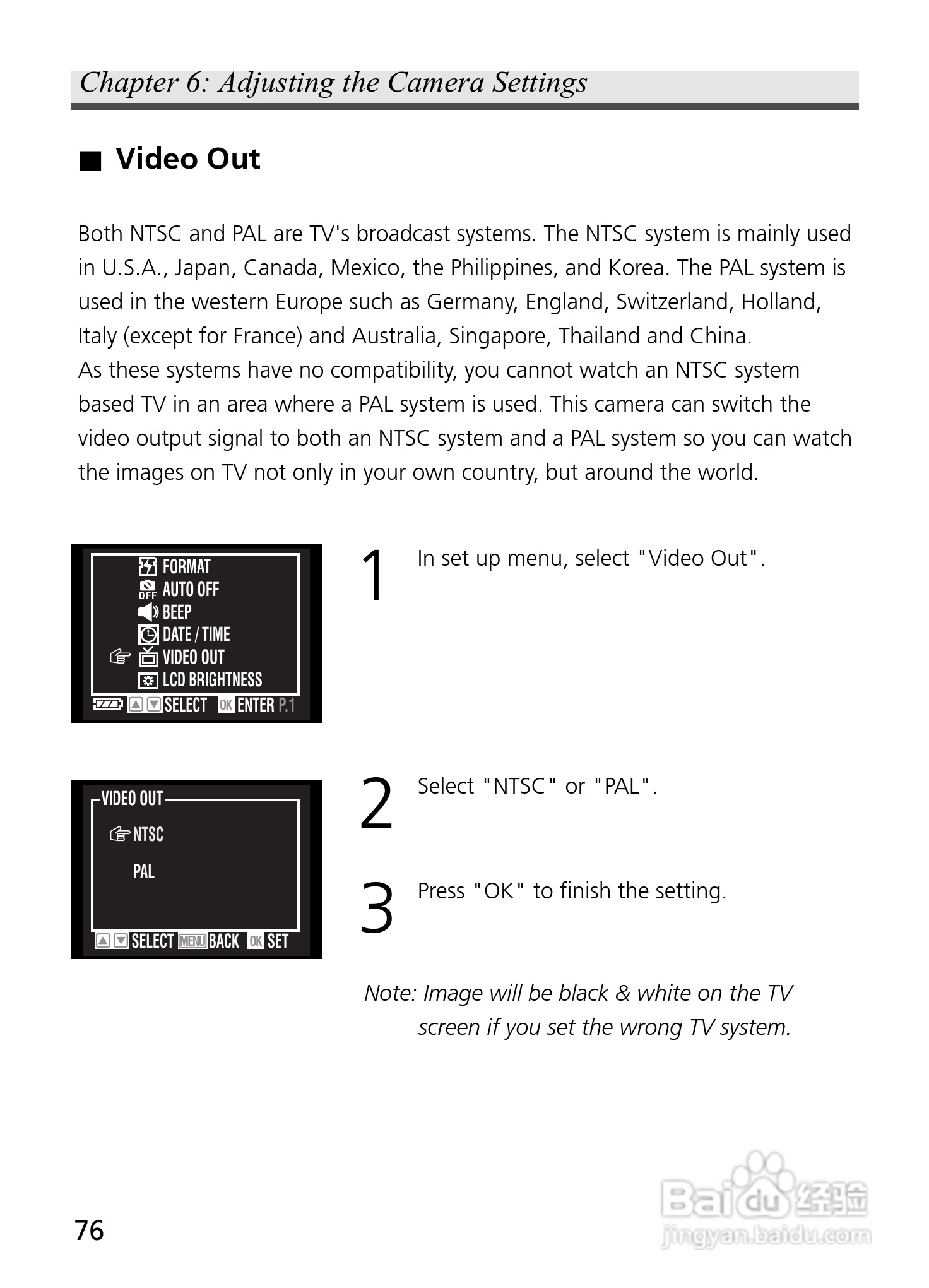 Chapter 6: Adjusting the Camera Settings

■ Video Out

Both NTSC and PAL are TV's broadcast systems. The NTSC system is mainly used in U.S.A., Japan, Canada, Mexico, the Philippines, and Korea. The PAL system is used in the western Europe such as Germany, England, Switzerland, Holland, Italy (except for France) and Australia, Singapore, Thailand and China.
As these systems have no compatibility, you cannot watch an NTSC system based TV in an area where a PAL system is used. This camera can switch the video output signal to both an NTSC system and a PAL system so you can watch the images on TV not only in your own country, but around the world.

FORMAT
OFF AUTO OFF
BEEP
DATE / TIME
VIDEO OUT
LCD BRIGHTNESS
SELECT OK ENTER P.1

1 In set up menu, select "Video Out".

VIDEO OUT
NTSC
PAL
SELECT MENU BACK OK SET

2 Select "NTSC" or "PAL".

3 Press "OK" to finish the setting.

Note: Image will be black & white on the TV screen if you set the wrong TV system.

76

Baidu 经验
jingyan.baidu.com