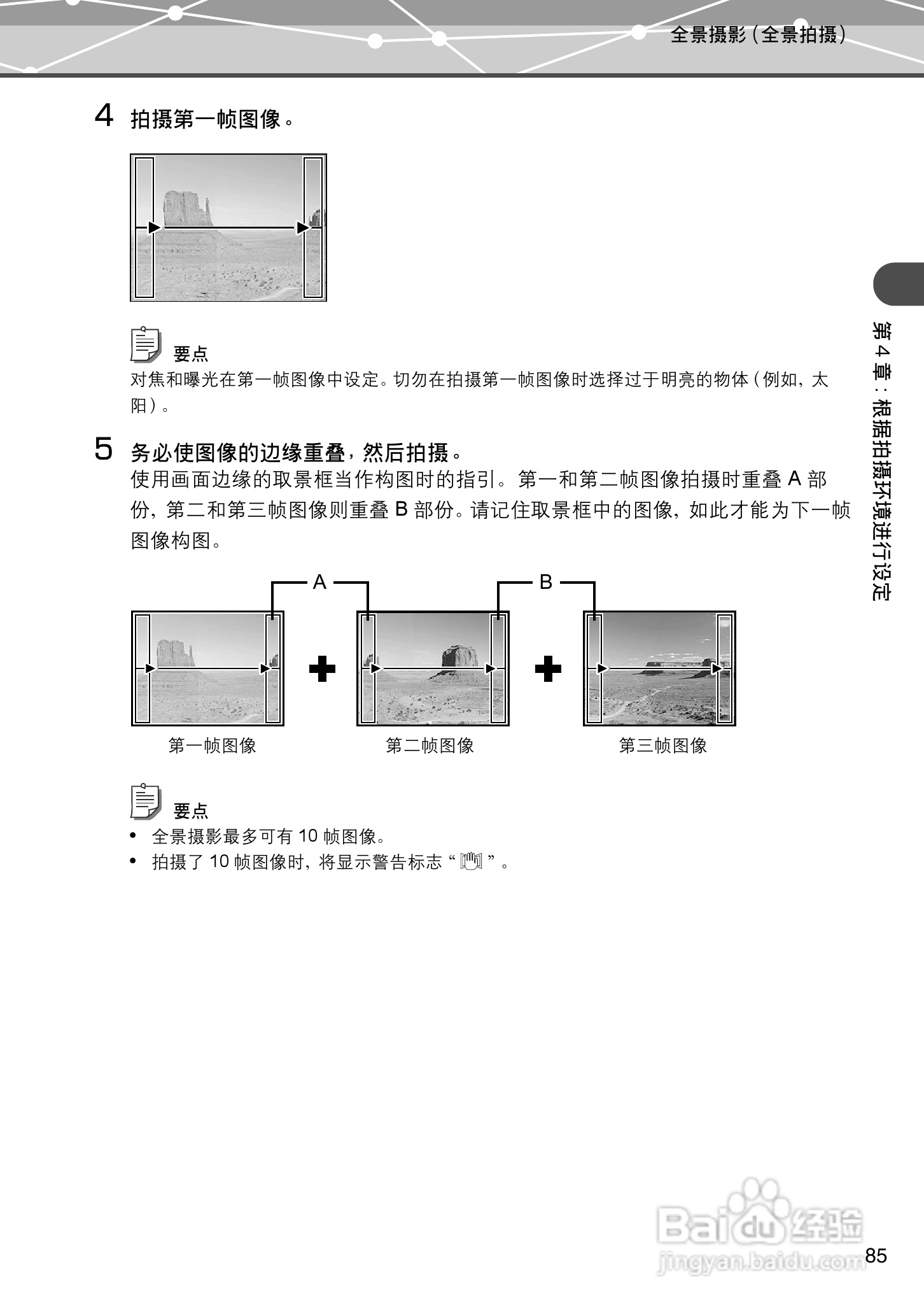 全景摄影（全景拍摄）

4 拍摄第一帧图像。

要点
对焦和曝光在第一帧图像中设定。切勿在拍摄第一帧图像时选择过于明亮的物体（例如，太阳）。

5 务必使图像的边缘重叠，然后拍摄。
使用画面边缘的取景框当作构图时的指引。第一和第二帧图像拍摄时重叠 A 部份，第二和第三帧图像则重叠 B 部份。请记住取景框中的图像，如此才能为下一帧图像构图。

A B

第一帧图像 第二帧图像 第三帧图像

要点
• 全景摄影最多可有 10 帧图像。
• 拍摄了 10 帧图像时，将显示警告标志“ ”。

第 4 章：根据拍摄环境进行设定

Baidu 经验
jingyan.baidu.com

85