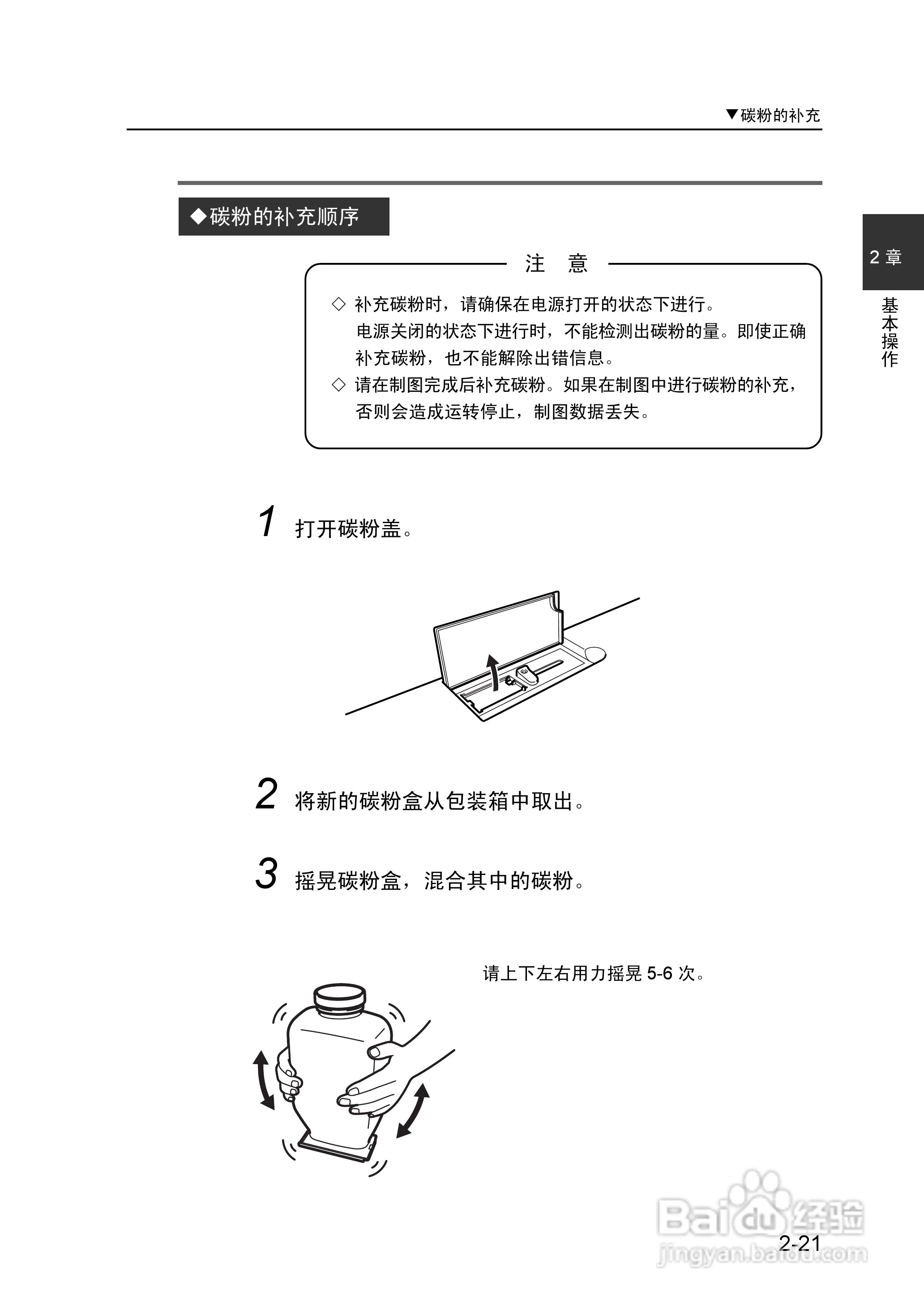 ▼碳粉的补充

◆碳粉的补充顺序

2 章

基本操作

注　意

◇ 补充碳粉时，请确保在电源打开的状态下进行。
电源关闭的状态下进行时，不能检测出碳粉的量。即使正确补充碳粉，也不能解除出错信息。
◇ 请在制图完成后补充碳粉。如果在制图中进行碳粉的补充，否则会造成运转停止，制图数据丢失。

1 打开碳粉盖。

2 将新的碳粉盒从包装箱中取出。

3 摇晃碳粉盒，混合其中的碳粉。

请上下左右用力摇晃 5-6 次。

Baidu 经验
jingyan.baidu.com

2-21