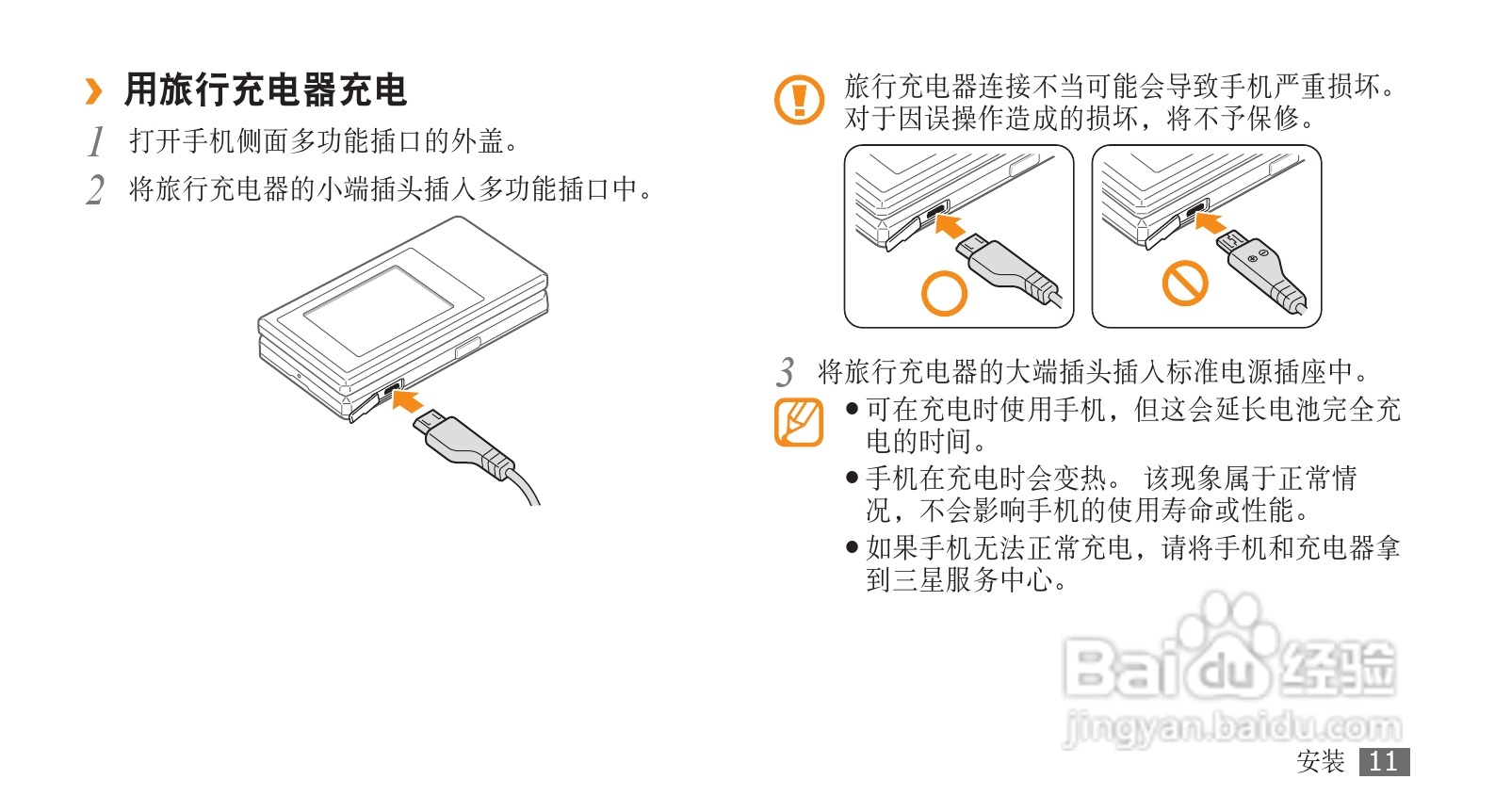 › 用旅行充电器充电

1 打开手机侧面多功能插口的外盖。

2 将旅行充电器的小端插头插入多功能插口中。

旅行充电器连接不当可能会导致手机严重损坏。对于因误操作造成的损坏，将不予保修。

3 将旅行充电器的大端插头插入标准电源插座中。

● 可在充电时使用手机，但这会延长电池完全充电的时间。

● 手机在充电时会变热。 该现象属于正常情况，不会影响手机的使用寿命或性能。

● 如果手机无法正常充电，请将手机和充电器拿到三星服务中心。

Baidu 经验
jingyan.baidu.com

安装 11