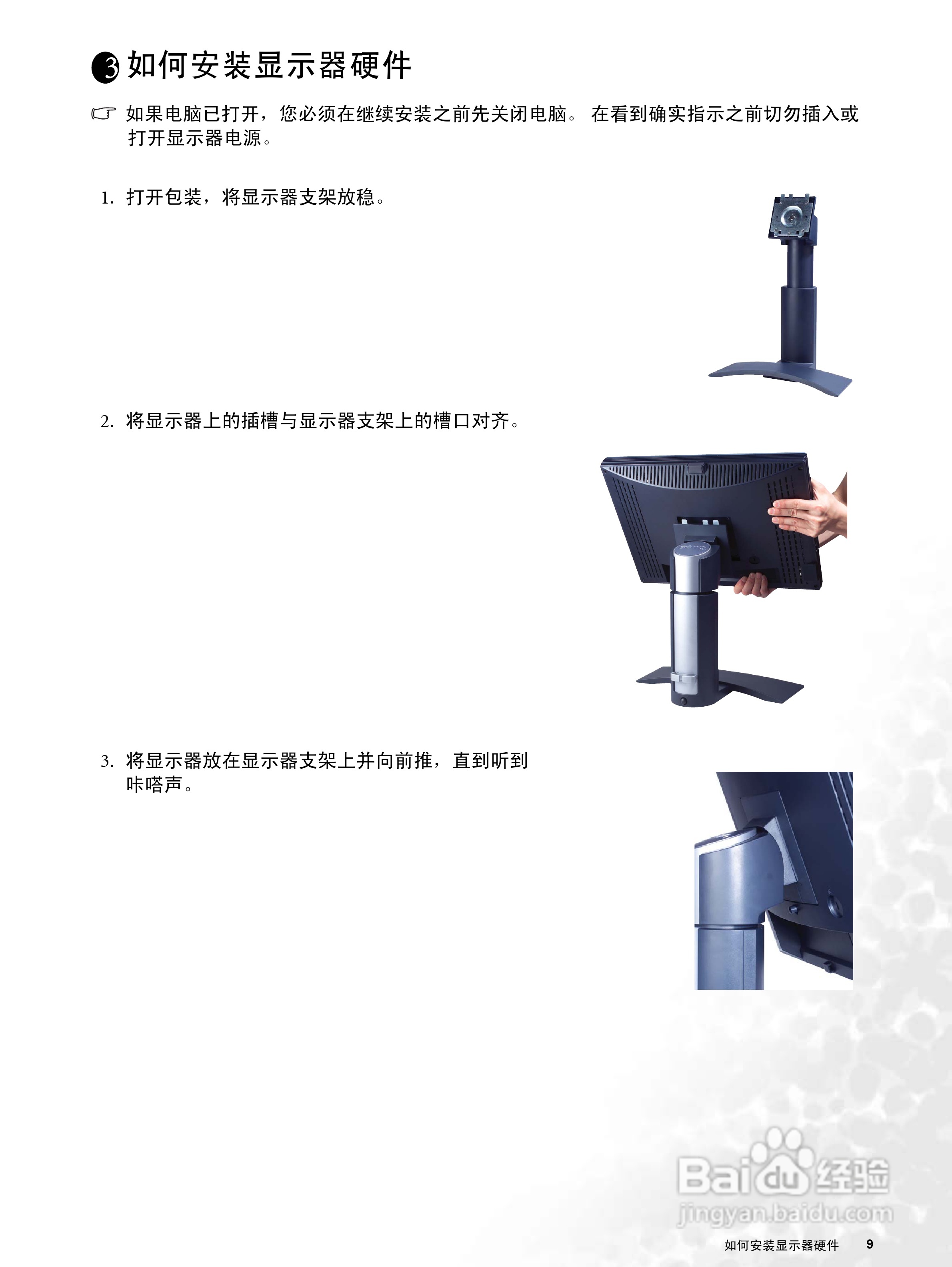 3 如何安装显示器硬件

如果电脑已打开，您必须在继续安装之前先关闭电脑。 在看到确实指示之前切勿插入或打开显示器电源。

1. 打开包装，将显示器支架放稳。

2. 将显示器上的插槽与显示器支架上的槽口对齐。

3. 将显示器放在显示器支架上并向前推，直到听到咔嗒声。

Baidu 经验
jingyan.baidu.com

如何安装显示器硬件 9