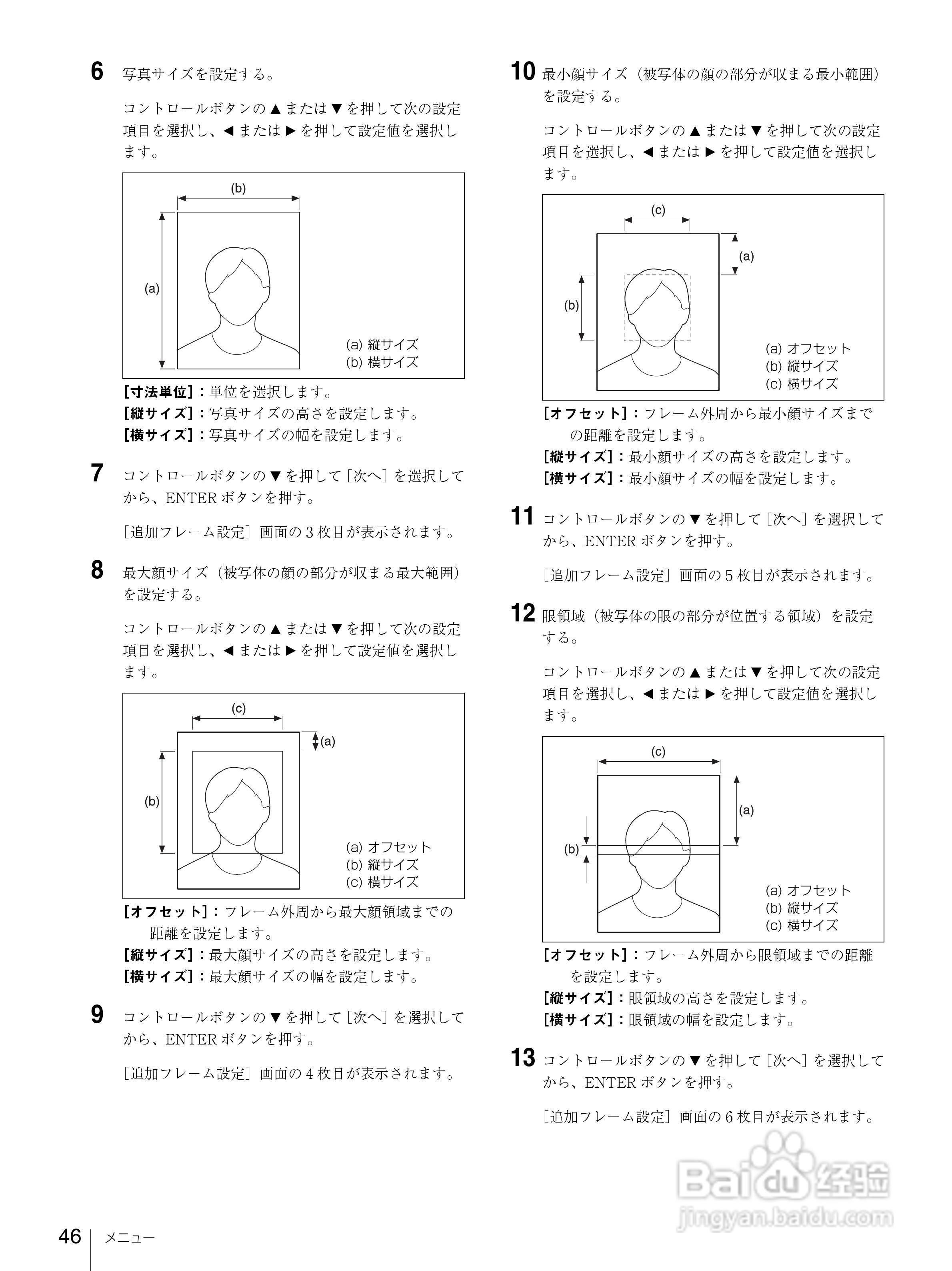 6 写真サイズを設定する。

コントロールボタンの ▲ または ▼ を押して次の設定項目を選択し、◀ または ▶ を押して設定値を選択します。

(b)
(a)
(a) 縦サイズ
(b) 横サイズ

［寸法単位］：単位を選択します。
［縦サイズ］：写真サイズの高さを設定します。
［横サイズ］：写真サイズの幅を設定します。

7 コントロールボタンの ▼ を押して［次へ］を選択してから、ENTER ボタンを押す。

［追加フレーム設定］画面の 3 枚目が表示されます。

8 最大顔サイズ（被写体の顔の部分が収まる最大範囲）を設定する。

コントロールボタンの ▲ または ▼ を押して次の設定項目を選択し、◀ または ▶ を押して設定値を選択します。

(c)
(a)
(b)
(a) オフセット
(b) 縦サイズ
(c) 横サイズ

［オフセット］：フレーム外周から最大顔領域までの距離を設定します。
［縦サイズ］：最大顔サイズの高さを設定します。
［横サイズ］：最大顔サイズの幅を設定します。

9 コントロールボタンの ▼ を押して［次へ］を選択してから、ENTER ボタンを押す。

［追加フレーム設定］画面の 4 枚目が表示されます。

10 最小顔サイズ（被写体の顔の部分が収まる最小範囲）を設定する。

コントロールボタンの ▲ または ▼ を押して次の設定項目を選択し、◀ または ▶ を押して設定値を選択します。

(c)
(a)
(b)
(a) オフセット
(b) 縦サイズ
(c) 横サイズ

［オフセット］：フレーム外周から最小顔サイズまでの距離を設定します。
［縦サイズ］：最小顔サイズの高さを設定します。
［横サイズ］：最小顔サイズの幅を設定します。

11 コントロールボタンの ▼ を押して［次へ］を選択してから、ENTER ボタンを押す。

［追加フレーム設定］画面の 5 枚目が表示されます。

12 眼領域（被写体の眼の部分が位置する領域）を設定する。

コントロールボタンの ▲ または ▼ を押して次の設定項目を選択し、◀ または ▶ を押して設定値を選択します。

(c)
(a)
(b)
(a) オフセット
(b) 縦サイズ
(c) 横サイズ

［オフセット］：フレーム外周から眼領域までの距離を設定します。
［縦サイズ］：眼領域の高さを設定します。
［横サイズ］：眼領域の幅を設定します。

13 コントロールボタンの ▼ を押して［次へ］を選択してから、ENTER ボタンを押す。

［追加フレーム設定］画面の 6 枚目が表示されます。

Baidu 经验
jingyan.baidu.com

46 メニュー