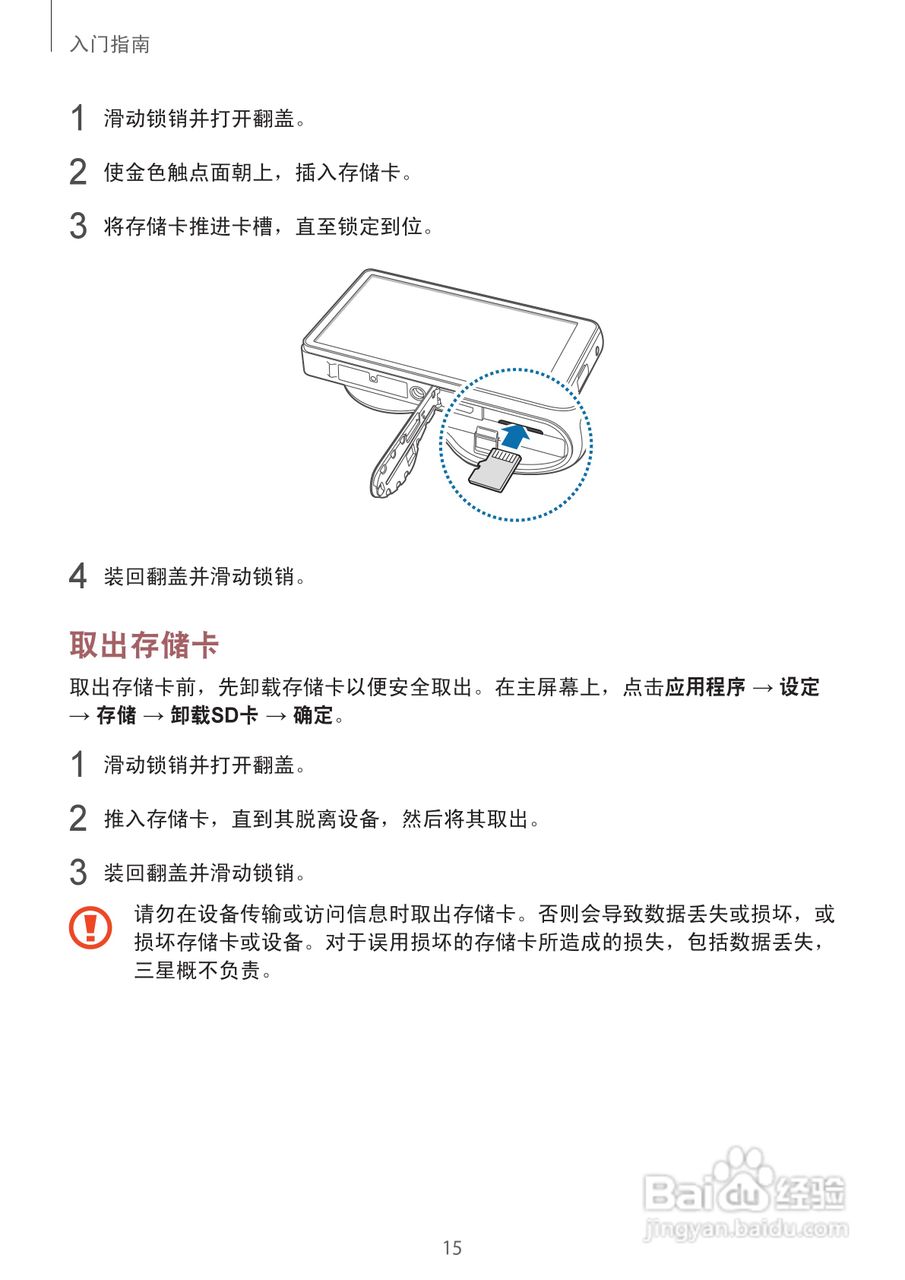 入门指南

1 滑动锁销并打开翻盖。

2 使金色触点面朝上，插入存储卡。

3 将存储卡推进卡槽，直至锁定到位。

4 装回翻盖并滑动锁销。

取出存储卡

取出存储卡前，先卸载存储卡以便安全取出。在主屏幕上，点击应用程序 → 设定 → 存储 → 卸载SD卡 → 确定。

1 滑动锁销并打开翻盖。

2 推入存储卡，直到其脱离设备，然后将其取出。

3 装回翻盖并滑动锁销。

请勿在设备传输或访问信息时取出存储卡。否则会导致数据丢失或损坏，或损坏存储卡或设备。对于误用损坏的存储卡所造成的损失，包括数据丢失，三星概不负责。

Baidu经验
jingyan.baidu.com

15