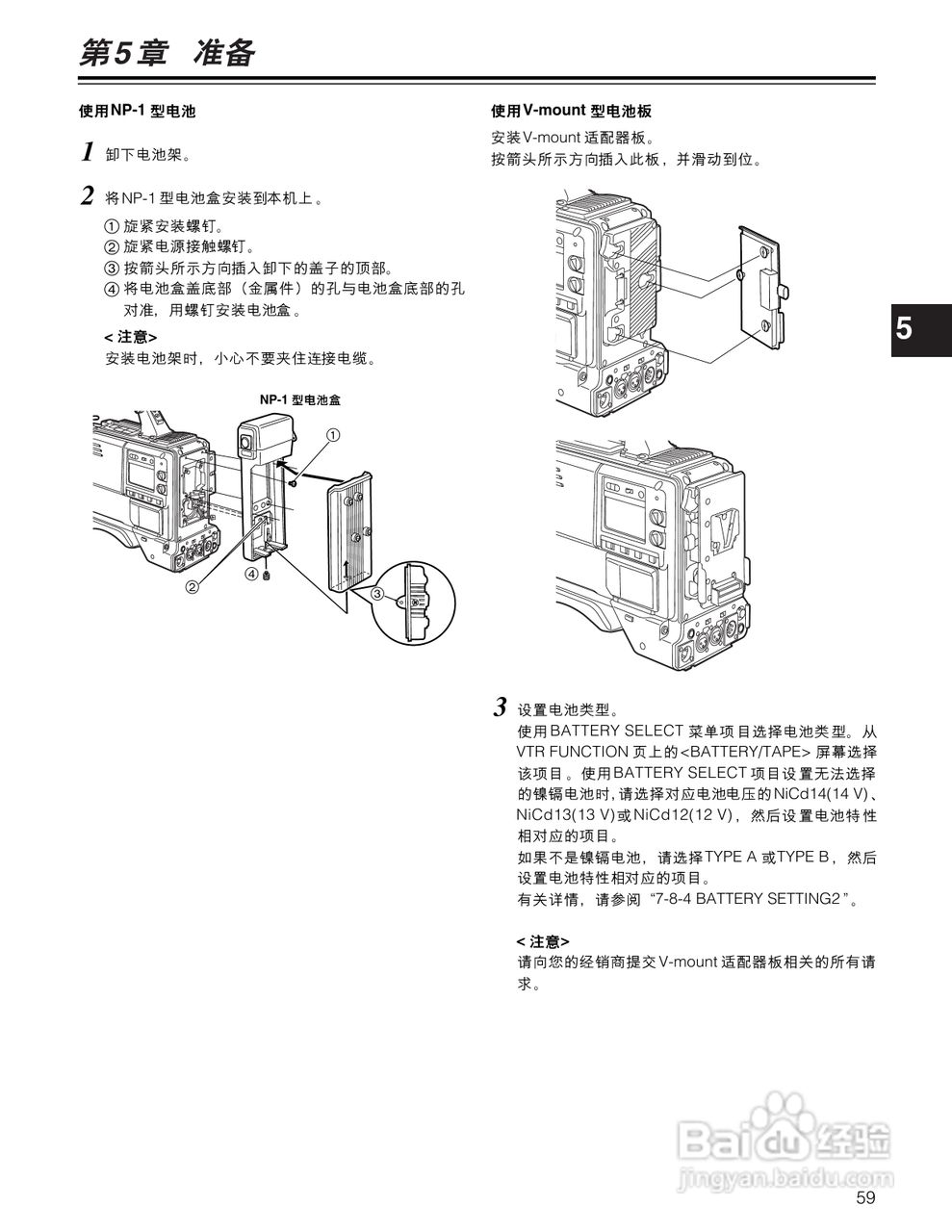 第5章 准备

使用NP-1 型电池

1 卸下电池架。

2 将NP-1 型电池盒安装到本机上。

① 旋紧安装螺钉。
② 旋紧电源接触螺钉。
③ 按箭头所示方向插入卸下的盖子的顶部。
④ 将电池盒盖底部（金属件）的孔与电池盒底部的孔对准，用螺钉安装电池盒。

< 注意>
安装电池架时，小心不要夹住连接电缆。

NP-1 型电池盒

①
②
③
④

使用V-mount 型电池板

安装V-mount 适配器板。
按箭头所示方向插入此板，并滑动到位。

5

3 设置电池类型。
使用BATTERY SELECT 菜单项目选择电池类型。从VTR FUNCTION 页上的<BATTERY/TAPE> 屏幕选择该项目。使用BATTERY SELECT 项目设置无法选择的镍镉电池时，请选择对应电池电压的NiCd14(14 V)、NiCd13(13 V)或NiCd12(12 V)，然后设置电池特性相对应的项目。
如果不是镍镉电池，请选择TYPE A 或TYPE B，然后设置电池特性相对应的项目。
有关详情，请参阅“7-8-4 BATTERY SETTING2”。

< 注意>
请向您的经销商提交V-mount 适配器板相关的所有请求。

Baidu经验
jingyan.baidu.com

59