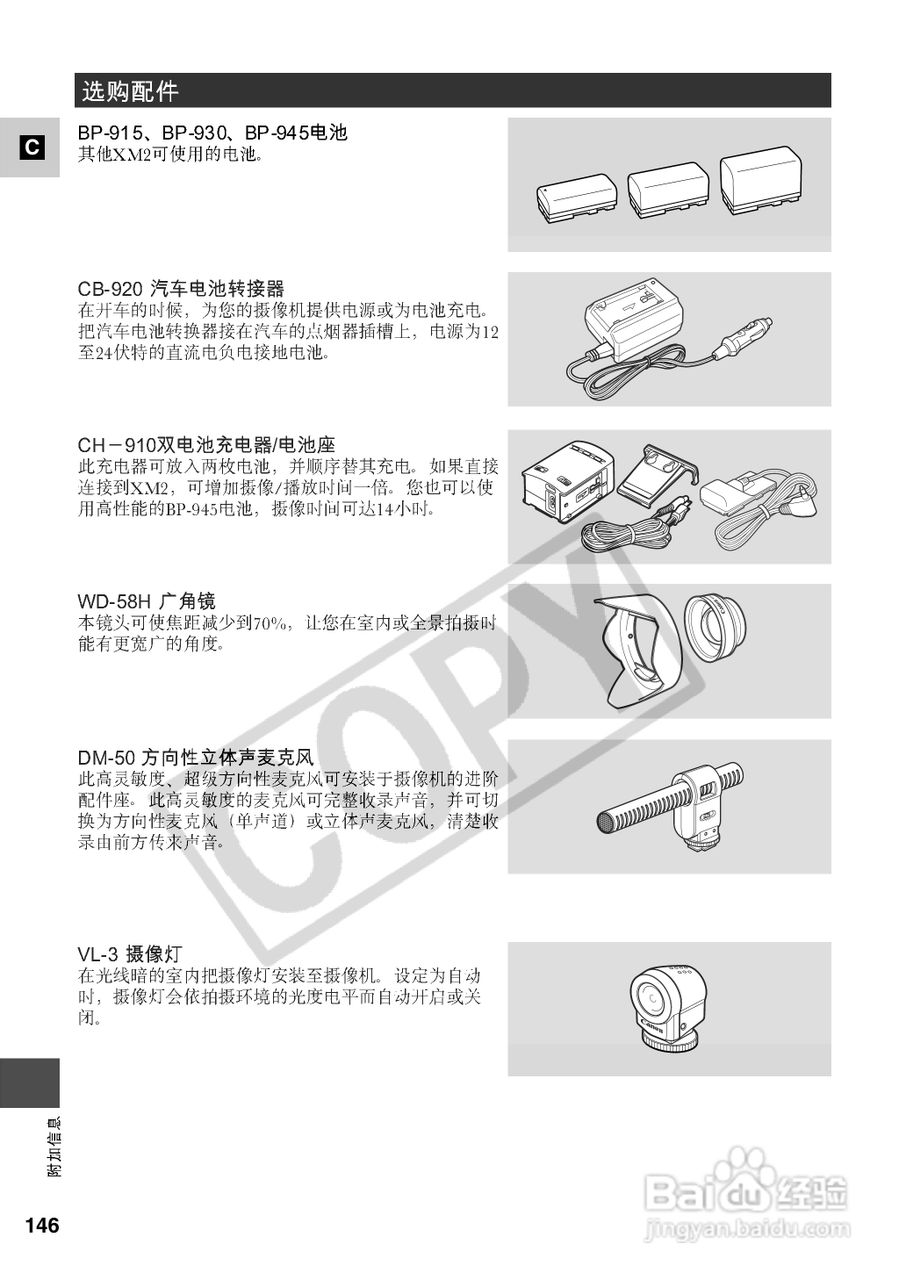 选购配件

C

BP-915、BP-930、BP-945电池
其他XM2可使用的电池。

CB-920 汽车电池转接器
在开车的时候，为您的摄像机提供电源或为电池充电。把汽车电池转换器接在汽车的点烟器插槽上，电源为12至24伏特的直流电负电接地电池。

CH－910双电池充电器/电池座
此充电器可放入两枚电池，并顺序替其充电。如果直接连接到XM2，可增加摄像/播放时间一倍。您也可以使用高性能的BP-945电池，摄像时间可达14小时。

WD-58H 广角镜
本镜头可使焦距减少到70%，让您在室内或全景拍摄时能有更宽广的角度。

DM-50 方向性立体声麦克风
此高灵敏度、超级方向性麦克风可安装于摄像机的进阶配件座。此高灵敏度的麦克风可完整收录声音，并可切换为方向性麦克风（单声道）或立体声麦克风，清楚收录由前方传来声音。

VL-3 摄像灯
在光线暗的室内把摄像灯安装至摄像机。设定为自动时，摄像灯会依拍摄环境的光度电平而自动开启或关闭。

COPY

附加信息

146

Baidu经验
jingyan.baidu.com