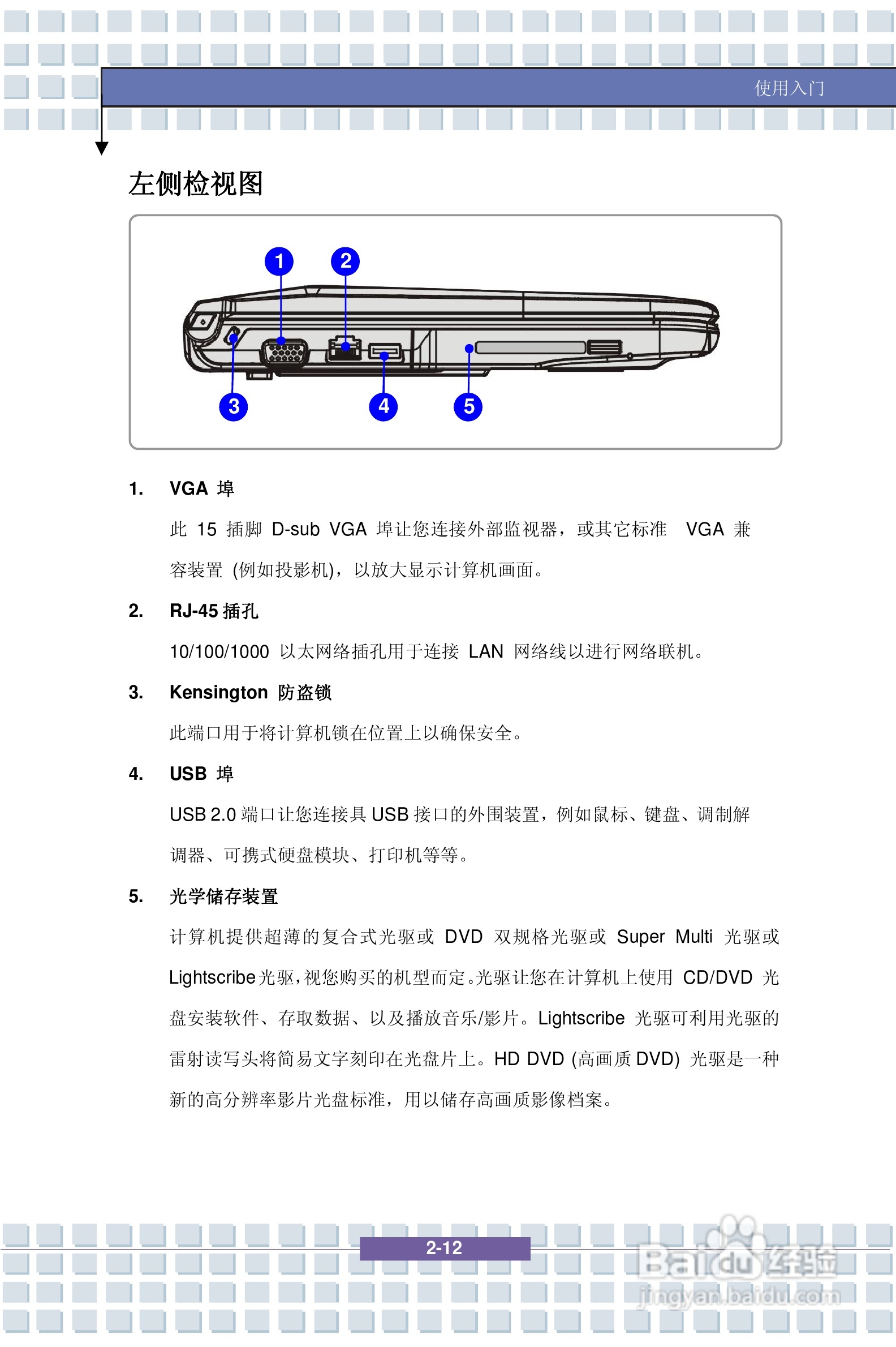 使用入门

左侧检视图

1
2
3
4
5

1. VGA 埠

此 15 插脚 D-sub VGA 埠让您连接外部监视器，或其它标准 VGA 兼容装置 (例如投影机)，以放大显示计算机画面。

2. RJ-45 插孔

10/100/1000 以太网络插孔用于连接 LAN 网络线以进行网络联机。

3. Kensington 防盗锁

此端口用于将计算机锁在位置上以确保安全。

4. USB 埠

USB 2.0 端口让您连接具 USB 接口的外围装置，例如鼠标、键盘、调制解调器、可携式硬盘模块、打印机等等。

5. 光学储存装置

计算机提供超薄的复合式光驱或 DVD 双规格光驱或 Super Multi 光驱或 Lightscribe 光驱，视您购买的机型而定。光驱让您在计算机上使用 CD/DVD 光盘安装软件、存取数据、以及播放音乐/影片。Lightscribe 光驱可利用光驱的雷射读写头将简易文字刻印在光盘片上。HD DVD (高画质 DVD) 光驱是一种新的高分辨率影片光盘标准，用以储存高画质影像档案。

2-12

Baidu 经验
jingyan.baidu.com