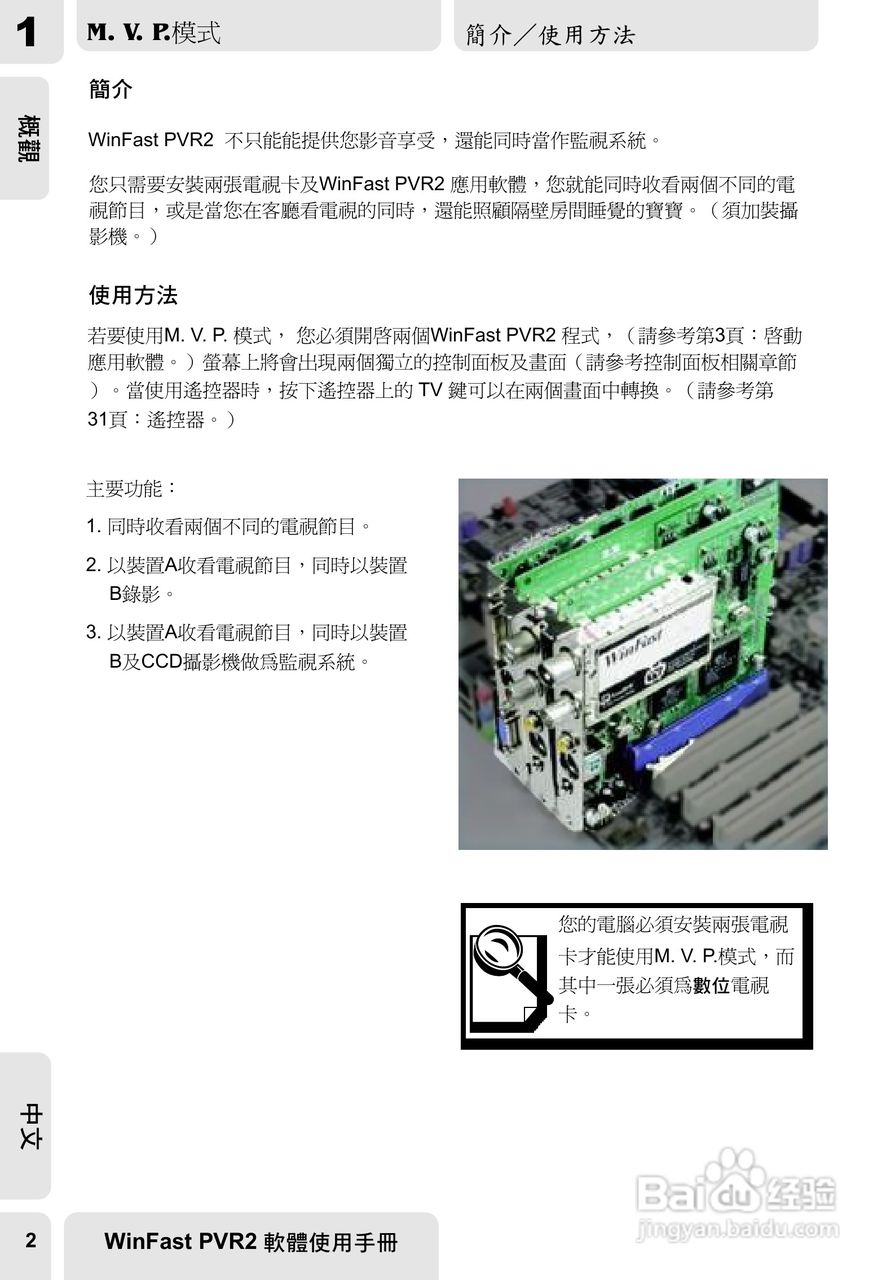 1

M. V. P.模式

簡介／使用方法

概觀

簡介

WinFast PVR2 不只能能提供您影音享受，還能同時當作監視系統。

您只需要安裝兩張電視卡及WinFast PVR2 應用軟體，您就能同時收看兩個不同的電視節目，或是當您在客廳看電視的同時，還能照顧隔壁房間睡覺的寶寶。（須加裝攝影機。）

使用方法

若要使用M. V. P. 模式， 您必須開啓兩個WinFast PVR2 程式，（請參考第3頁：啓動應用軟體。）螢幕上將會出現兩個獨立的控制面板及畫面（請參考控制面板相關章節）。當使用遙控器時，按下遙控器上的 TV 鍵可以在兩個畫面中轉換。（請參考第31頁：遙控器。）

主要功能：

1. 同時收看兩個不同的電視節目。

2. 以裝置A收看電視節目，同時以裝置B錄影。

3. 以裝置A收看電視節目，同時以裝置B及CCD攝影機做爲監視系統。

WinFast

您的電腦必須安裝兩張電視卡才能使用M. V. P.模式，而其中一張必須爲數位電視卡。

中文

2

WinFast PVR2 軟體使用手冊

Baidu 经验
jingyan.baidu.com