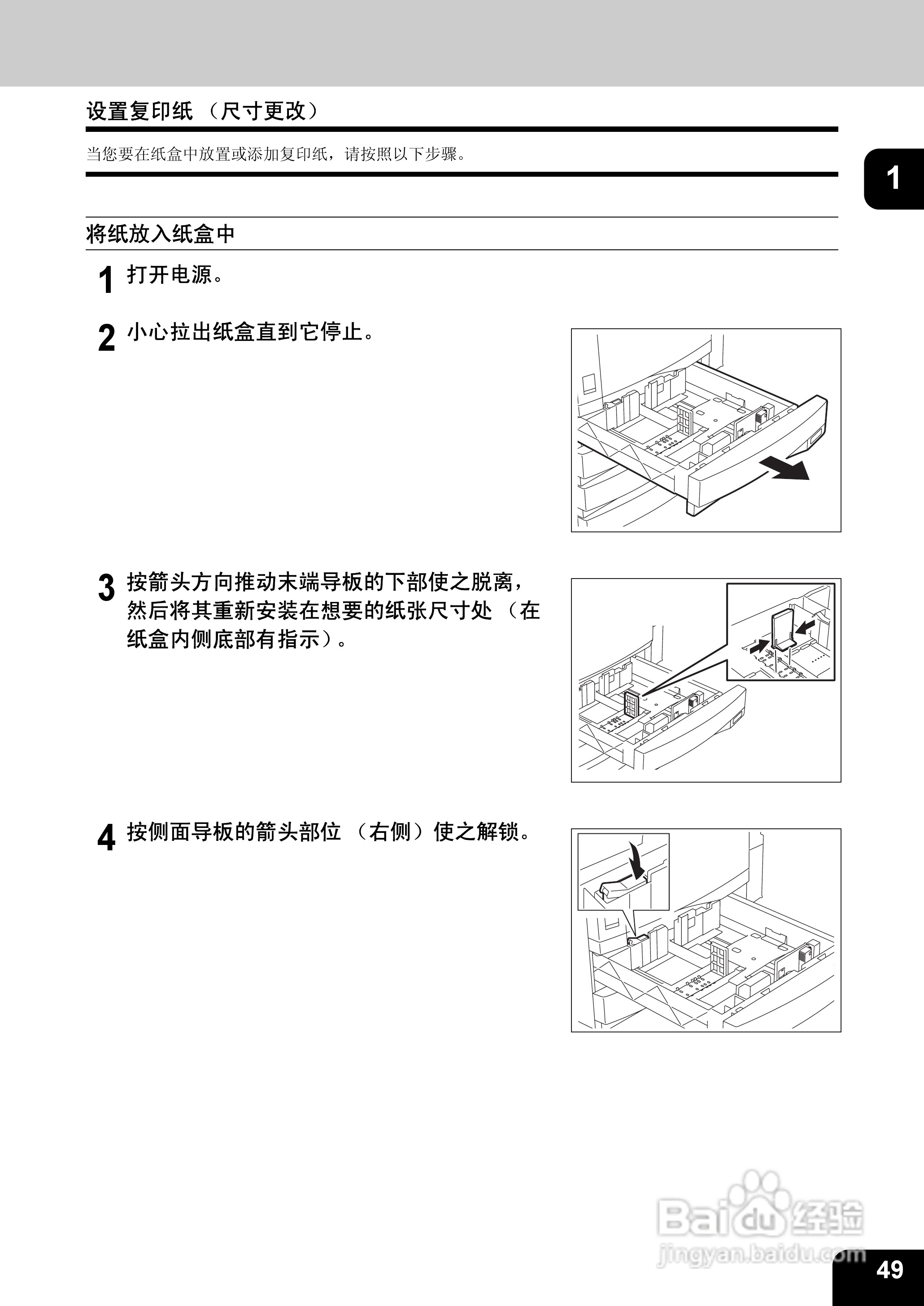 设置复印纸 （尺寸更改）

当您要在纸盒中放置或添加复印纸，请按照以下步骤。

1

将纸放入纸盒中

1 打开电源。

2 小心拉出纸盒直到它停止。

3 按箭头方向推动末端导板的下部使之脱离，然后将其重新安装在想要的纸张尺寸处 （在纸盒内侧底部有指示）。

4 按侧面导板的箭头部位 （右侧）使之解锁。

Baidu 经验
jingyan.baidu.com

49