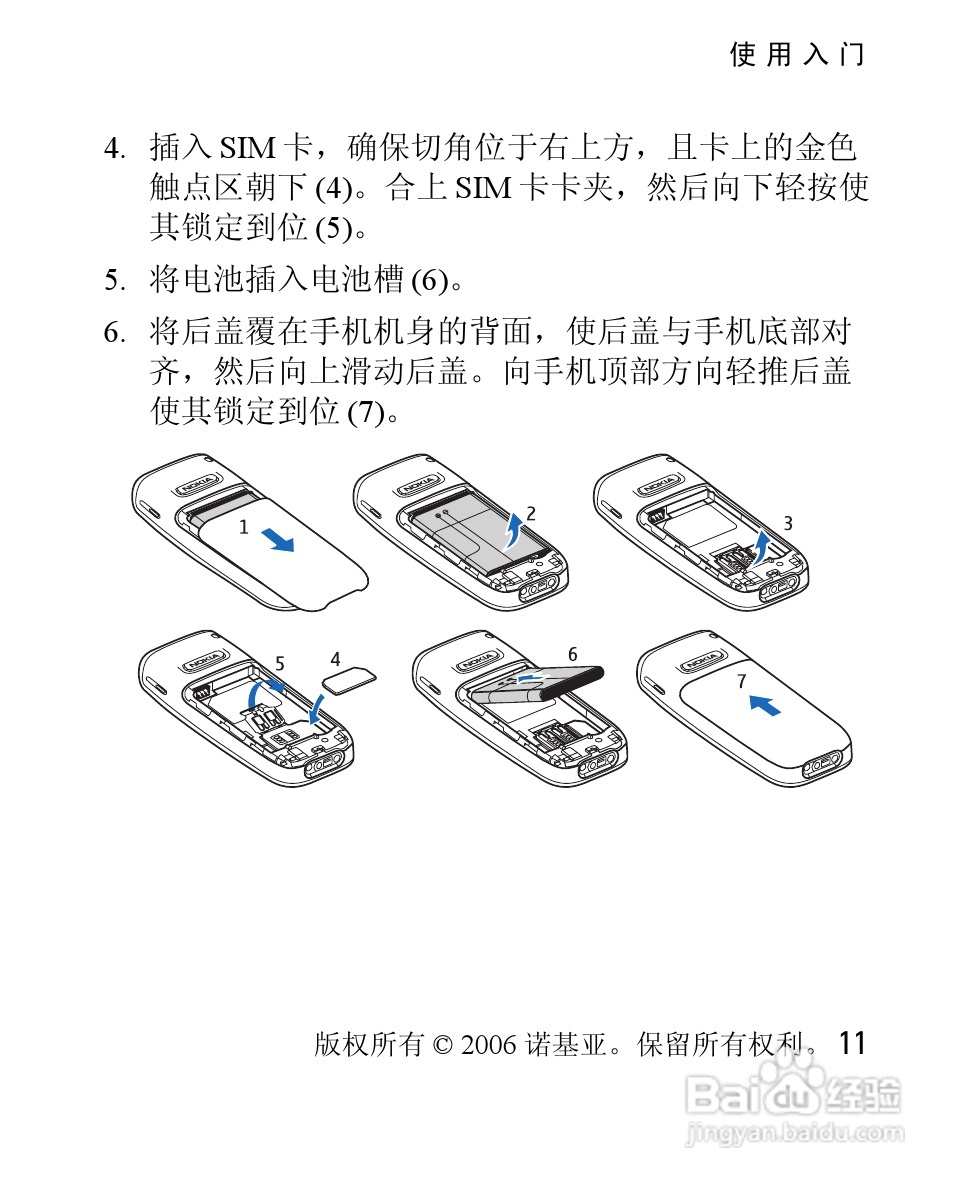 使用入门

4. 插入 SIM 卡，确保切角位于右上方，且卡上的金色触点区朝下 (4)。合上 SIM 卡卡夹，然后向下轻按使其锁定到位 (5)。

5. 将电池插入电池槽 (6)。

6. 将后盖覆在手机机身的背面，使后盖与手机底部对齐，然后向上滑动后盖。向手机顶部方向轻推后盖使其锁定到位 (7)。

NOKIA 1
NOKIA 2
NOKIA 3
NOKIA 5 4
NOKIA 6
NOKIA 7

版权所有 © 2006 诺基亚。保留所有权利。 11

Baidu 经验
jingyan.baidu.com