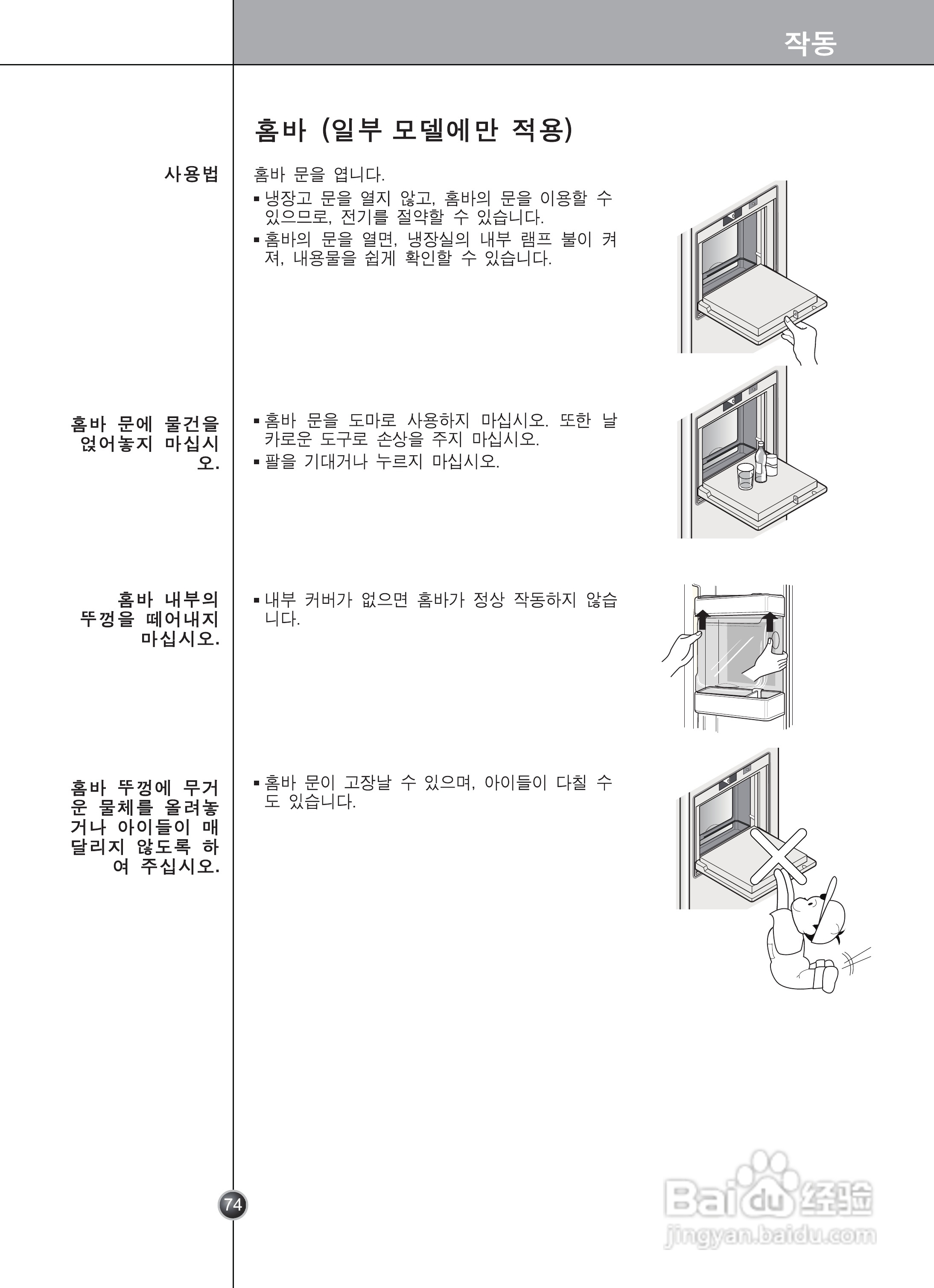 작동

홈바 (일부 모델에만 적용)

사용법

홈바 문을 엽니다.

▪ 냉장고 문을 열지 않고, 홈바의 문을 이용할 수 있으므로, 전기를 절약할 수 있습니다.

▪ 홈바의 문을 열면, 냉장실의 내부 램프 불이 켜져, 내용물을 쉽게 확인할 수 있습니다.

홈바 문에 물건을 얹어놓지 마십시오.

▪ 홈바 문을 도마로 사용하지 마십시오. 또한 날카로운 도구로 손상을 주지 마십시오.

▪ 팔을 기대거나 누르지 마십시오.

홈바 내부의 뚜껑을 떼어내지 마십시오.

▪ 내부 커버가 없으면 홈바가 정상 작동하지 않습니다.

홈바 뚜껑에 무거운 물체를 올려놓거나 아이들이 매달리지 않도록 하여 주십시오.

▪ 홈바 문이 고장날 수 있으며, 아이들이 다칠 수도 있습니다.

74

Baidu 经验
jingyan.baidu.com