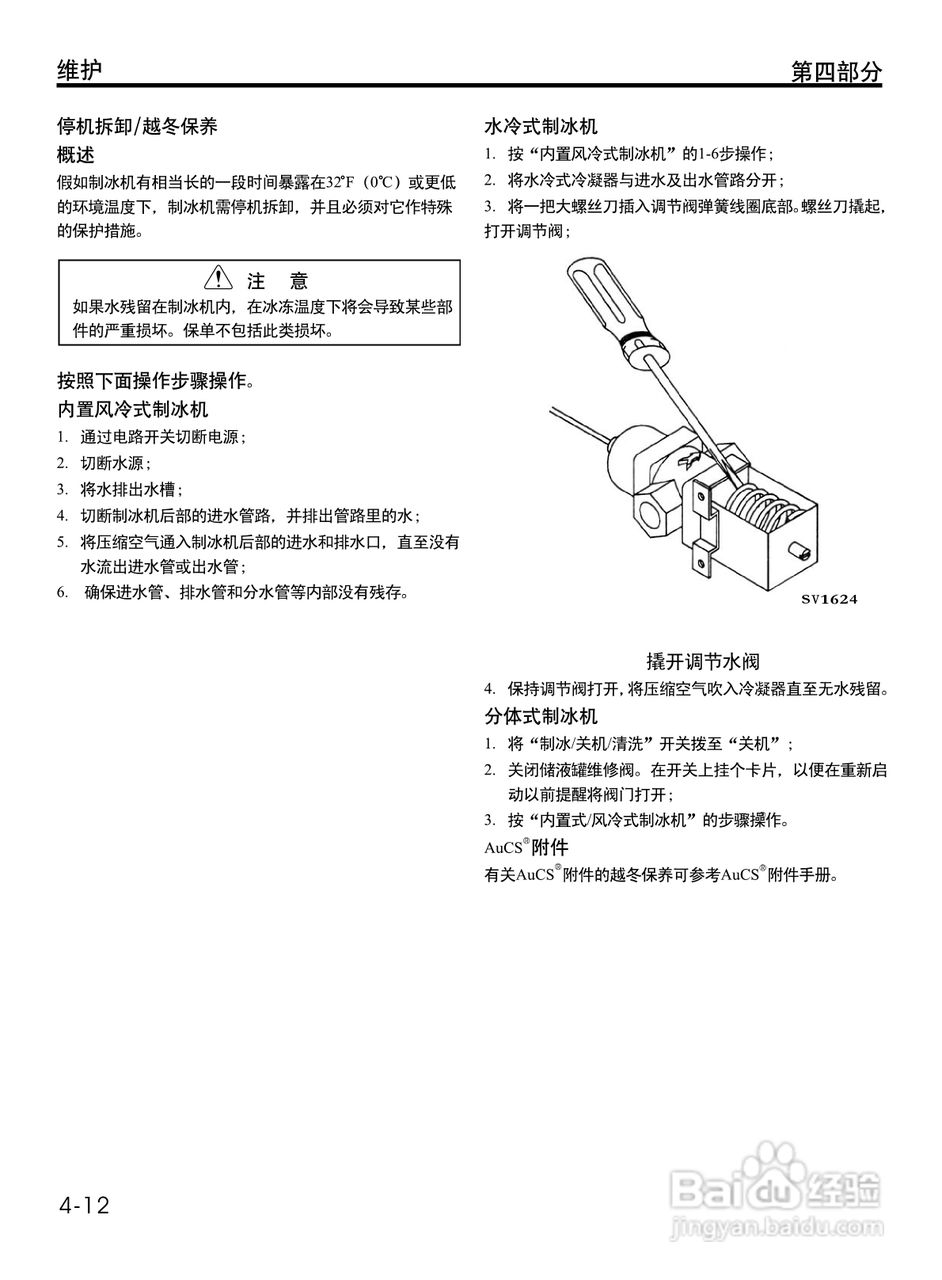 维护

第四部分

停机拆卸/越冬保养

概述

假如制冰机有相当长的一段时间暴露在32°F（0℃）或更低的环境温度下，制冰机需停机拆卸，并且必须对它作特殊的保护措施。

注 意

如果水残留在制冰机内，在冰冻温度下将会导致某些部件的严重损坏。保单不包括此类损坏。

按照下面操作步骤操作。

内置风冷式制冰机

1. 通过电路开关切断电源；
2. 切断水源；
3. 将水排出水槽；
4. 切断制冰机后部的进水管路，并排出管路里的水；
5. 将压缩空气通入制冰机后部的进水和排水口，直至没有水流出进水管或出水管；
6. 确保进水管、排水管和分水管等内部没有残存。

水冷式制冰机

1. 按“内置风冷式制冰机”的1-6步操作；
2. 将水冷式冷凝器与进水及出水管路分开；
3. 将一把大螺丝刀插入调节阀弹簧线圈底部。螺丝刀撬起，打开调节阀；

SV1624

撬开调节水阀

4. 保持调节阀打开，将压缩空气吹入冷凝器直至无水残留。

分体式制冰机

1. 将“制冰/关机/清洗”开关拨至“关机”；
2. 关闭储液罐维修阀。在开关上挂个卡片，以便在重新启动以前提醒将阀门打开；
3. 按“内置式/风冷式制冰机”的步骤操作。

AuCS®附件

有关AuCS®附件的越冬保养可参考AuCS®附件手册。

4-12

Baidu经验
jingyan.baidu.com