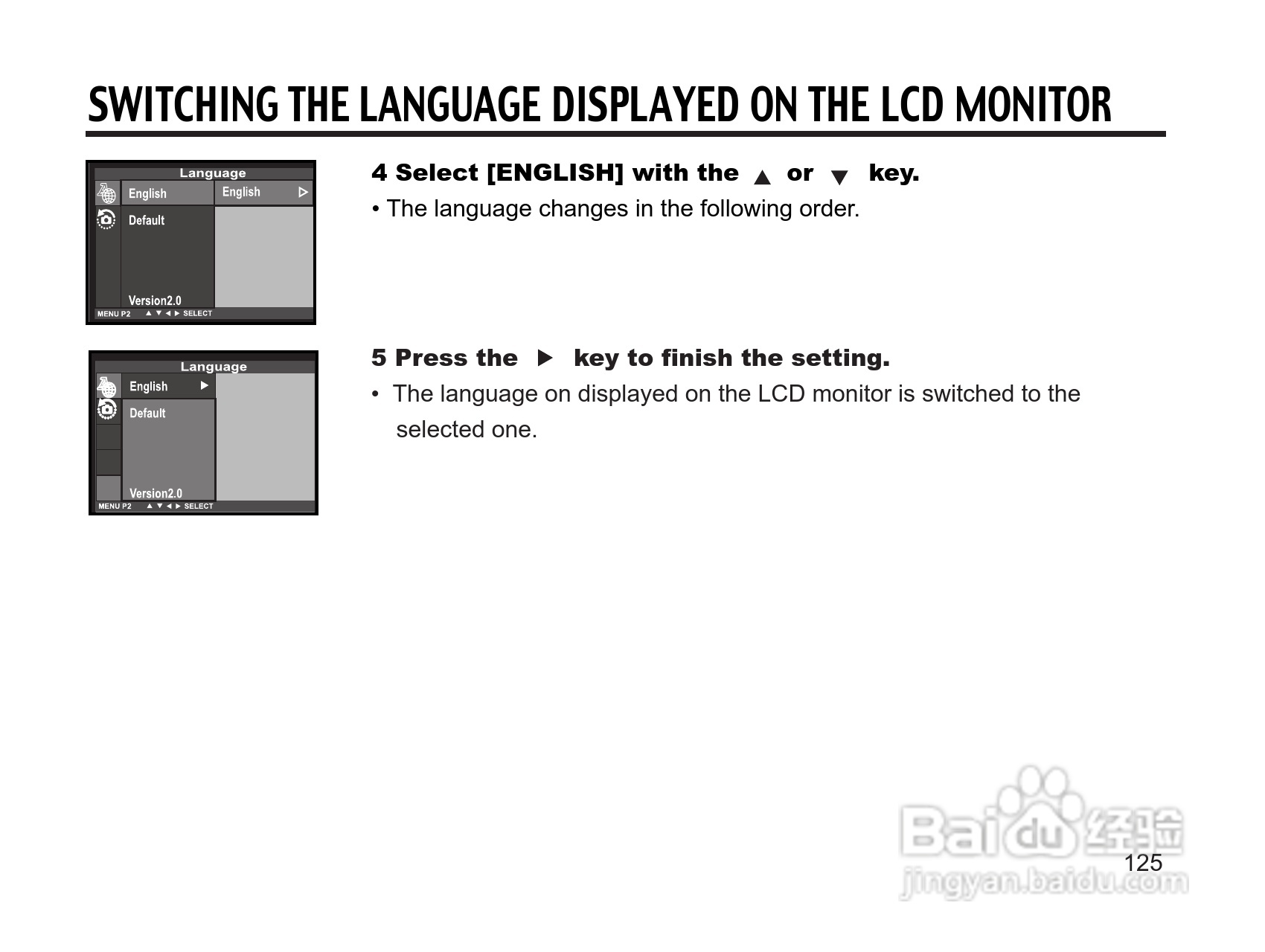 SWITCHING THE LANGUAGE DISPLAYED ON THE LCD MONITOR

Language
English
English ▷
Default
Version2.0
MENU P2 ▲ ▼ ◀ ▶ SELECT

4 Select [ENGLISH] with the ▲ or ▼ key.
• The language changes in the following order.

Language
English ▶
Default
Version2.0
MENU P2 ▲ ▼ ◀ ▶ SELECT

5 Press the ▶ key to finish the setting.
• The language on displayed on the LCD monitor is switched to the selected one.

Baidu 经验
jingyan.baidu.com

125